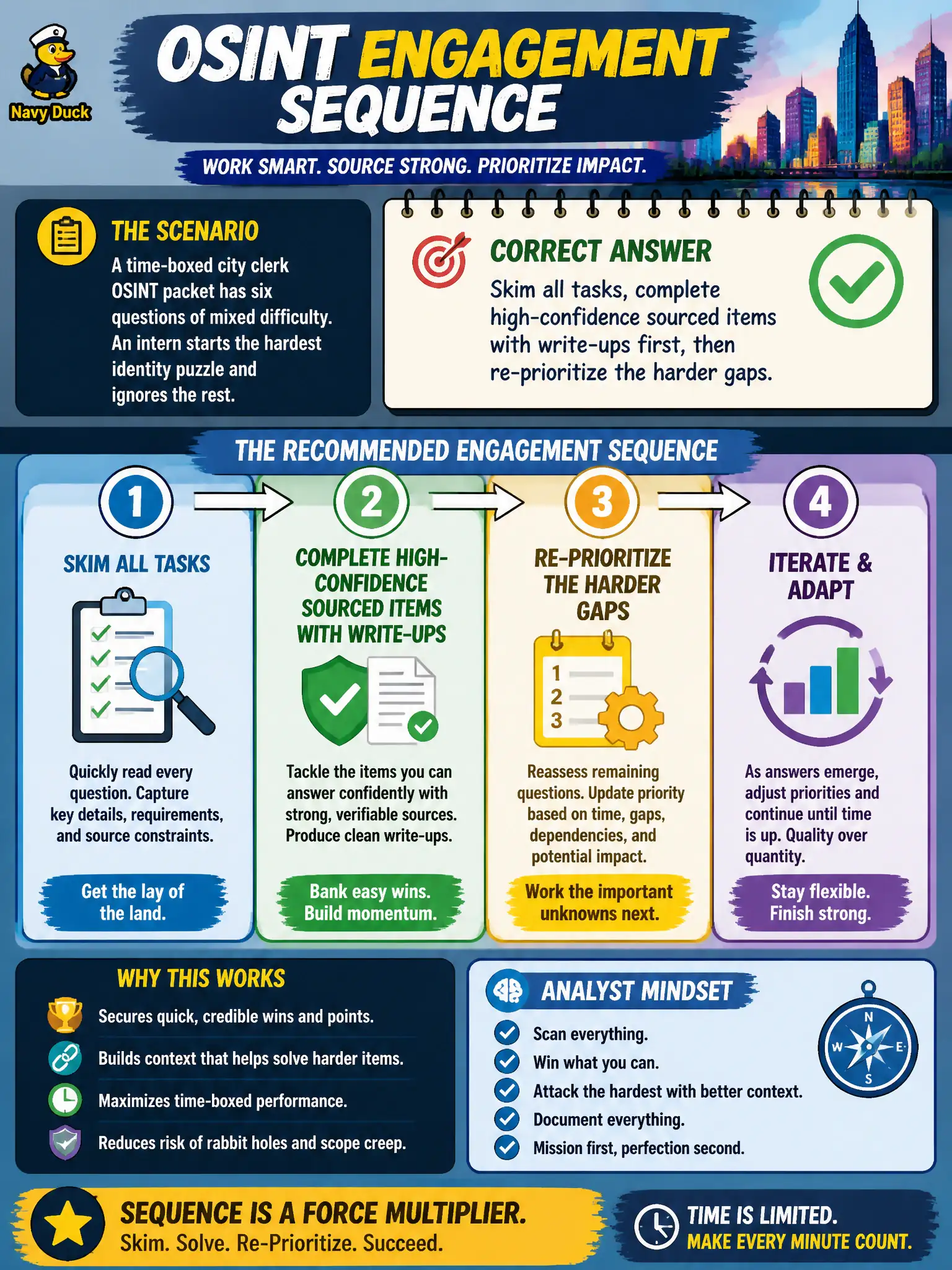 Navy Duck

OSINT ENGAGEMENT SEQUENCE

WORK SMART. SOURCE STRONG. PRIORITIZE IMPACT.

THE SCENARIO

A time-boxed city clerk OSINT packet has six questions of mixed difficulty. An intern starts the hardest identity puzzle and ignores the rest.

CORRECT ANSWER

Skim all tasks, complete high-confidence sourced items with write-ups first, then re-prioritize the harder gaps.

THE RECOMMENDED ENGAGEMENT SEQUENCE

1

SKIM ALL TASKS

Quickly read every question. Capture key details, requirements, and source constraints.

Get the lay of the land.

2

COMPLETE HIGH-CONFIDENCE SOURCED ITEMS WITH WRITE-UPS

Tackle the items you can answer confidently with strong, verifiable sources. Produce clean write-ups.

Bank easy wins. Build momentum.

3

RE-PRIORITIZE THE HARDER GAPS

1
2
3

Reassess remaining questions. Update priority based on time, gaps, dependencies, and potential impact.

Work the important unknowns next.

4

ITERATE & ADAPT

As answers emerge, adjust priorities and continue until time is up. Quality over quantity.

Stay flexible. Finish strong.

WHY THIS WORKS

Secures quick, credible wins and points.

Builds context that helps solve harder items.

Maximizes time-boxed performance.

Reduces risk of rabbit holes and scope creep.

ANALYST MINDSET

Scan everything.

Win what you can.

Attack the hardest with better context.

Document everything.

Mission first, perfection second.

N
W
E
S

SEQUENCE IS A FORCE MULTIPLIER.
Skim. Solve. Re-Prioritize. Succeed.

TIME IS LIMITED.
MAKE EVERY MINUTE COUNT.