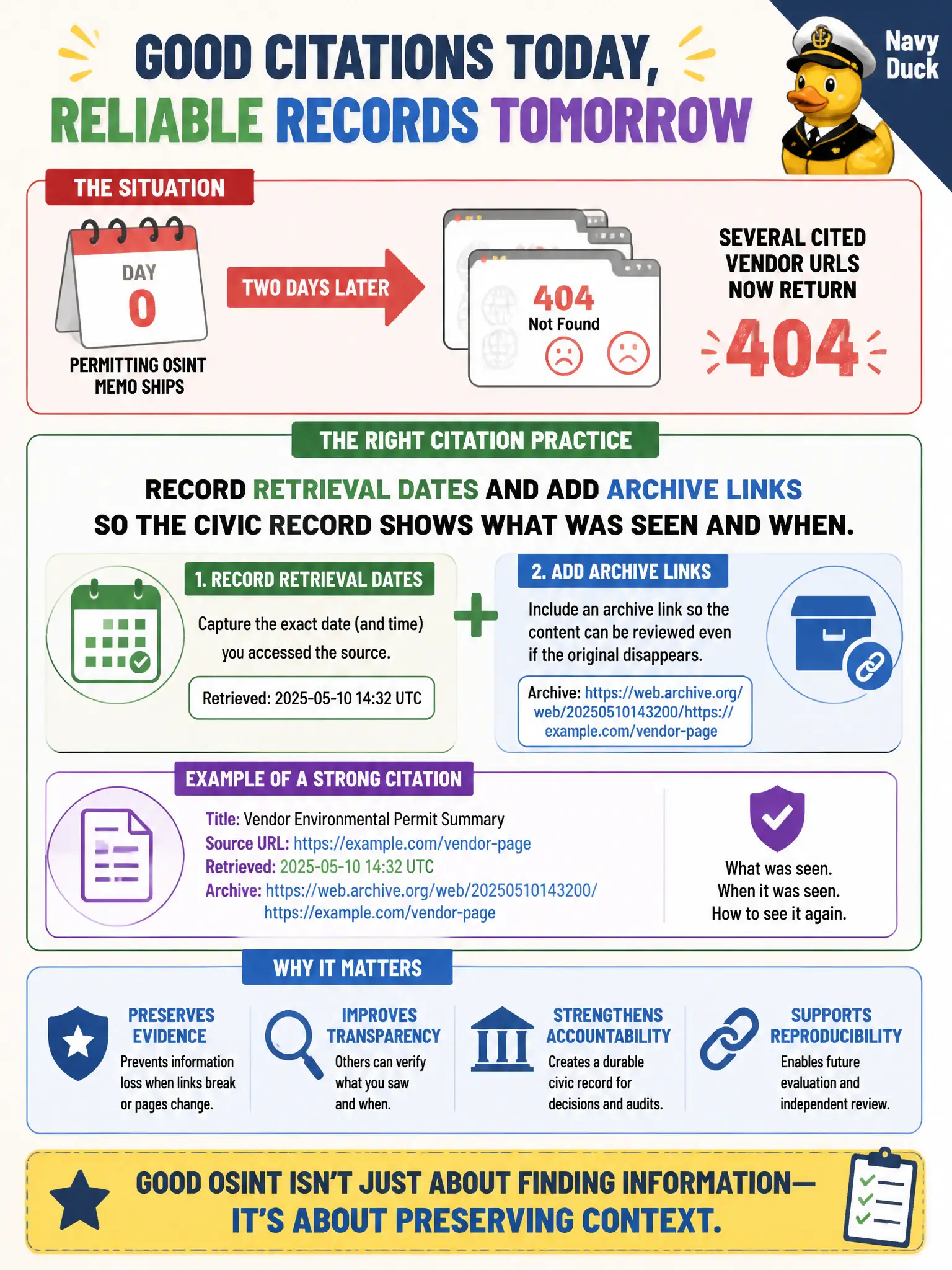 GOOD CITATIONS TODAY, RELIABLE RECORDS TOMORROW

Navy Duck

THE SITUATION

DAY 0

PERMITTING OSINT MEMO SHIPS

TWO DAYS LATER

404 Not Found

SEVERAL CITED VENDOR URLS NOW RETURN 404

THE RIGHT CITATION PRACTICE

RECORD RETRIEVAL DATES AND ADD ARCHIVE LINKS SO THE CIVIC RECORD SHOWS WHAT WAS SEEN AND WHEN.

1. RECORD RETRIEVAL DATES

Capture the exact date (and time) you accessed the source.

Retrieved: 2025-05-10 14:32 UTC

2. ADD ARCHIVE LINKS

Include an archive link so the content can be reviewed even if the original disappears.

Archive: https://web.archive.org/web/20250510143200/https://example.com/vendor-page

EXAMPLE OF A STRONG CITATION

Title: Vendor Environmental Permit Summary
Source URL: https://example.com/vendor-page
Retrieved: 2025-05-10 14:32 UTC
Archive: https://web.archive.org/web/20250510143200/https://example.com/vendor-page

What was seen.
When it was seen.
How to see it again.

WHY IT MATTERS

PRESERVES EVIDENCE
Prevents information loss when links break or pages change.

IMPROVES TRANSPARENCY
Others can verify what you saw and when.

STRENGTHENS ACCOUNTABILITY
Creates a durable civic record for decisions and audits.

SUPPORTS REPRODUCIBILITY
Enables future evaluation and independent review.

GOOD OSINT ISN'T JUST ABOUT FINDING INFORMATION— IT'S ABOUT PRESERVING CONTEXT.