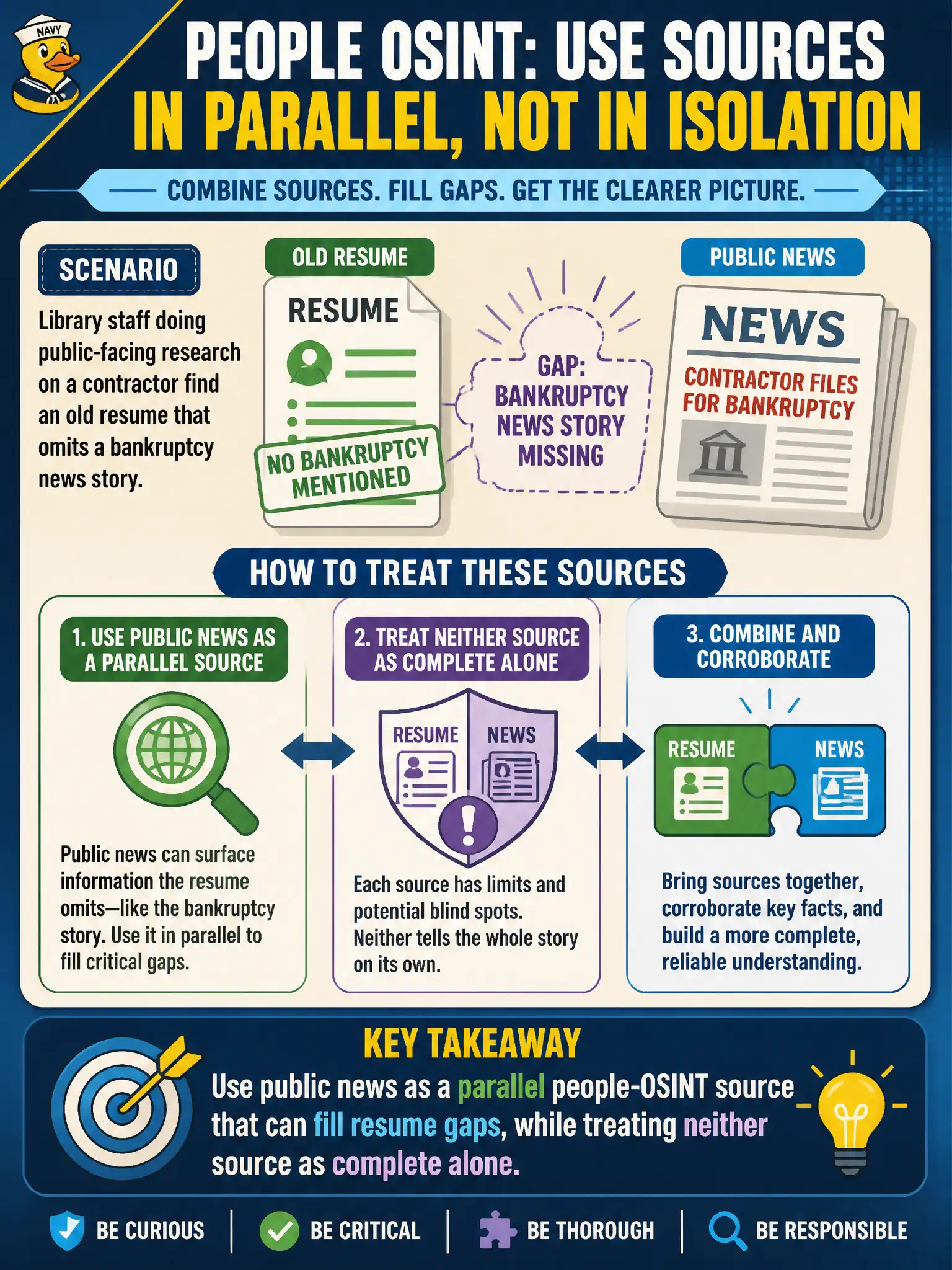 NAVY

PEOPLE OSINT: USE SOURCES IN PARALLEL, NOT IN ISOLATION

COMBINE SOURCES. FILL GAPS. GET THE CLEARER PICTURE.

SCENARIO

Library staff doing public-facing research on a contractor find an old resume that omits a bankruptcy news story.

OLD RESUME

RESUME

NO BANKRUPTCY MENTIONED

GAP: BANKRUPTCY NEWS STORY MISSING

PUBLIC NEWS

NEWS

CONTRACTOR FILES FOR BANKRUPTCY

HOW TO TREAT THESE SOURCES

1. USE PUBLIC NEWS AS A PARALLEL SOURCE

Public news can surface information the resume omits—like the bankruptcy story. Use it in parallel to fill critical gaps.

2. TREAT NEITHER SOURCE AS COMPLETE ALONE

RESUME

NEWS

Each source has limits and potential blind spots. Neither tells the whole story on its own.

3. COMBINE AND CORROBORATE

RESUME

NEWS

Bring sources together, corroborate key facts, and build a more complete, reliable understanding.

KEY TAKEAWAY

Use public news as a parallel people-OSINT source that can fill resume gaps, while treating neither source as complete alone.

BE CURIOUS | BE CRITICAL | BE THOROUGH | BE RESPONSIBLE