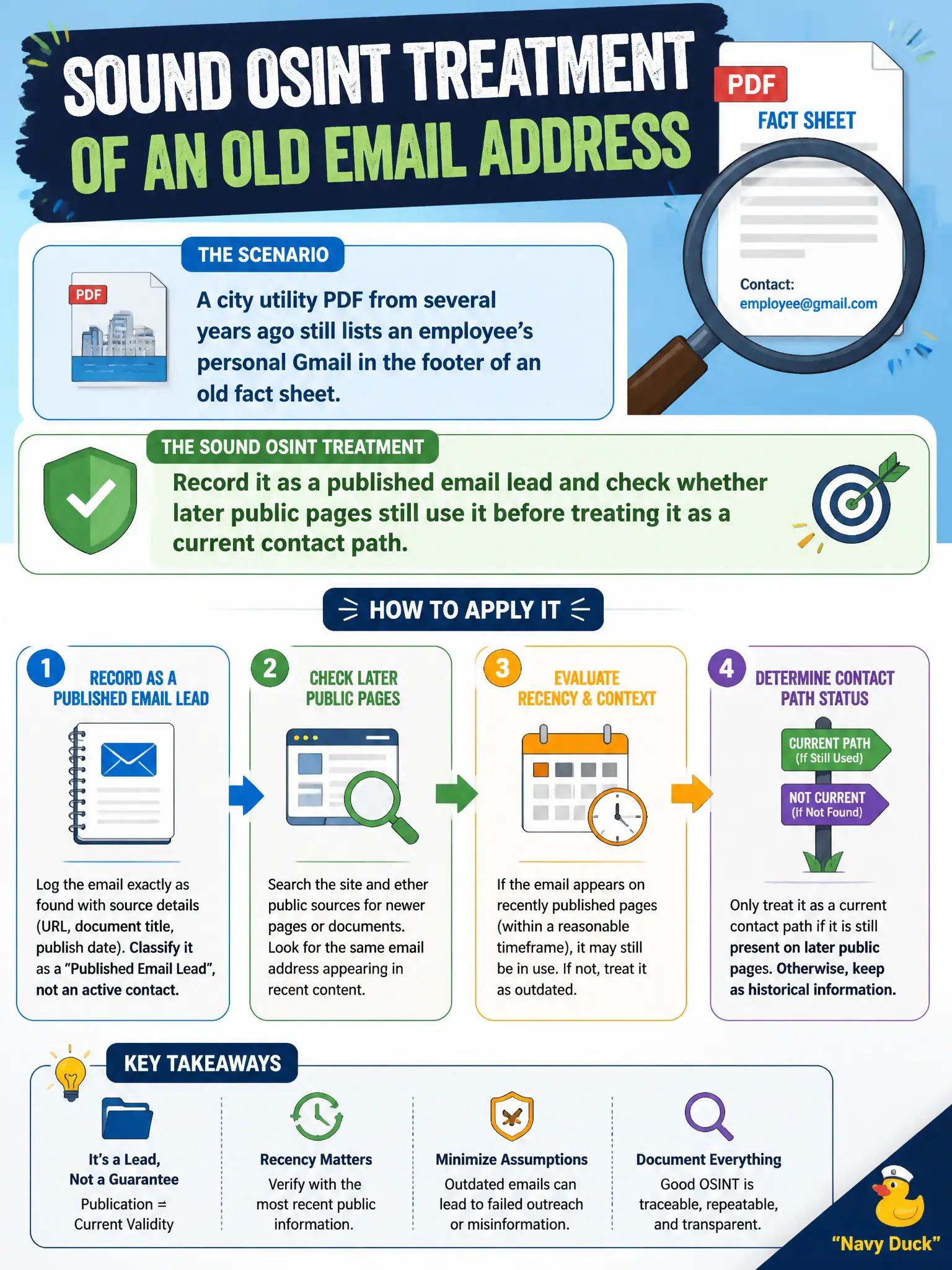 SOUND OSINT TREATMENT OF AN OLD EMAIL ADDRESS

PDF

FACT SHEET

Contact: employee@gmail.com

THE SCENARIO

PDF

A city utility PDF from several years ago still lists an employee's personal Gmail in the footer of an old fact sheet.

THE SOUND OSINT TREATMENT

Record it as a published email lead and check whether later public pages still use it before treating it as a current contact path.

HOW TO APPLY IT

1 RECORD AS A PUBLISHED EMAIL LEAD

Log the email exactly as found with source details (URL, document title, publish date). Classify it as a "Published Email Lead", not an active contact.

2 CHECK LATER PUBLIC PAGES

Search the site and ether public sources for newer pages or documents. Look for the same email address appearing in recent content.

3 EVALUATE RECENCY & CONTEXT

If the email appears on recently published pages (within a reasonable timeframe), it may still be in use. If not, treat it as outdated.

4 DETERMINE CONTACT PATH STATUS

CURRENT PATH (If Still Used)

NOT CURRENT (If Not Found)

Only treat it as a current contact path if it is still present on later public pages. Otherwise, keep as historical information.

KEY TAKEAWAYS

It's a Lead, Not a Guarantee
Publication = Current Validity

Recency Matters
Verify with the most recent public information.

Minimize Assumptions
Outdated emails can lead to failed outreach or misinformation.

Document Everything
Good OSINT is traceable, repeatable, and transparent.

"Navy Duck"