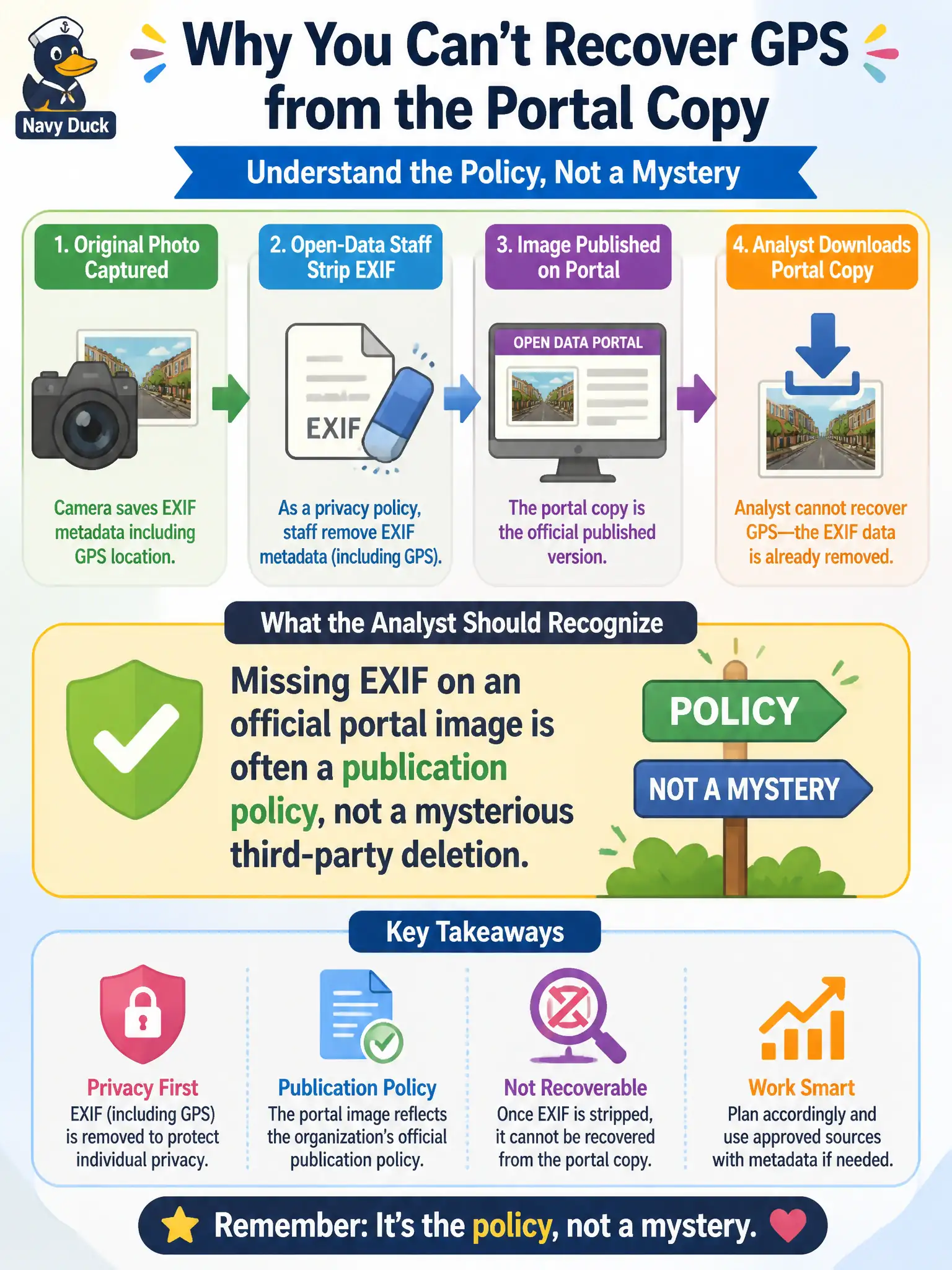 Navy Duck

Why You Can't Recover GPS from the Portal Copy

Understand the Policy, Not a Mystery

1. Original Photo Captured

Camera saves EXIF metadata including GPS location.

2. Open-Data Staff Strip EXIF

EXIF

As a privacy policy, staff remove EXIF metadata (including GPS).

3. Image Published on Portal

OPEN DATA PORTAL

The portal copy is the official published version.

4. Analyst Downloads Portal Copy

Analyst cannot recover GPS—the EXIF data is already removed.

What the Analyst Should Recognize

Missing EXIF on an official portal image is often a publication policy, not a mysterious third-party deletion.

POLICY

NOT A MYSTERY

Key Takeaways

Privacy First
EXIF (including GPS) is removed to protect individual privacy.

Publication Policy
The portal image reflects the organization's official publication policy.

Not Recoverable
Once EXIF is stripped, it cannot be recovered from the portal copy.

Work Smart
Plan accordingly and use approved sources with metadata if needed.

Remember: It's the policy, not a mystery.