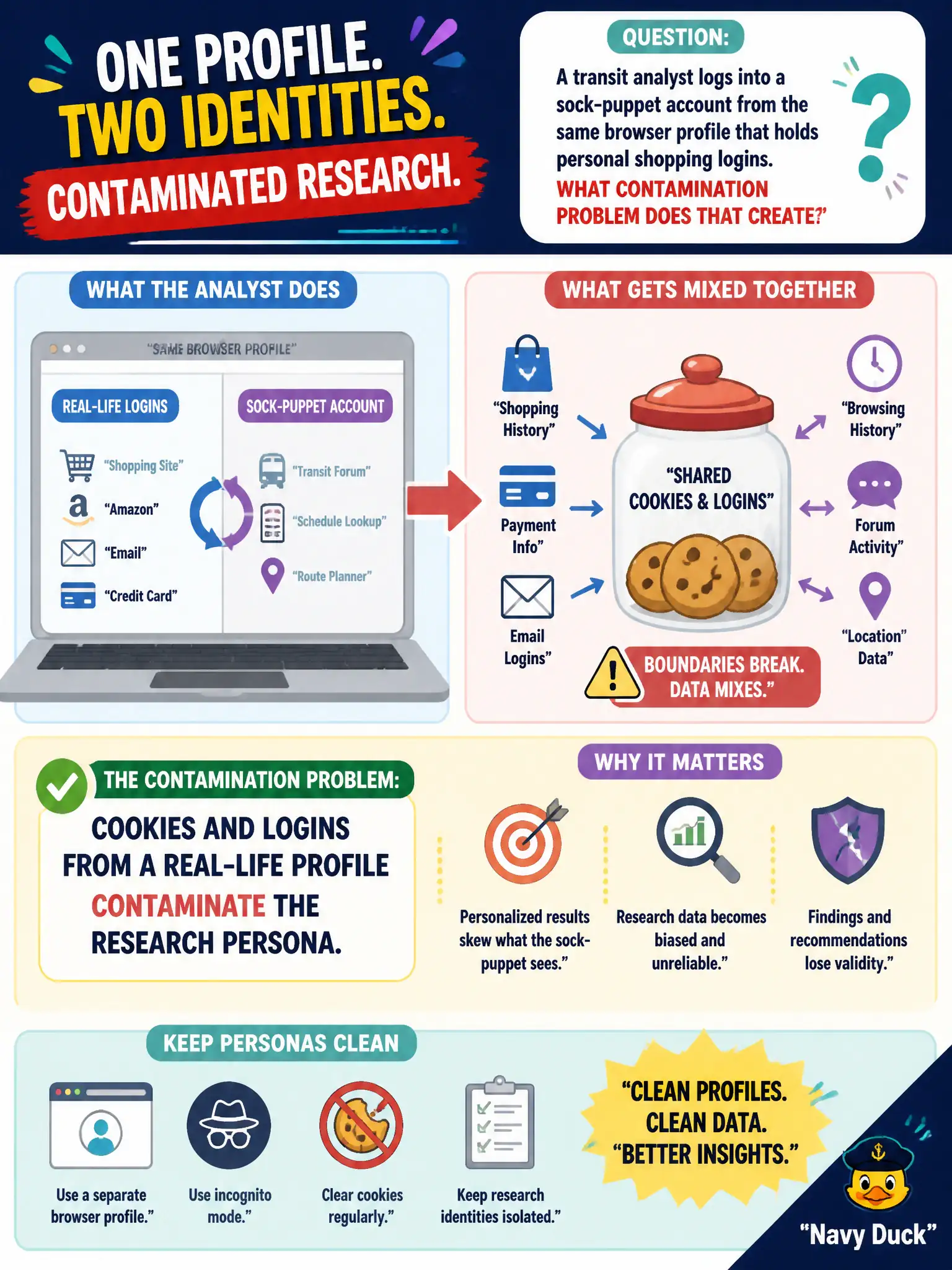 ONE PROFILE.
TWO IDENTITIES.
CONTAMINATED RESEARCH.

QUESTION:
A transit analyst logs into a sock-puppet account from the same browser profile that holds personal shopping logins.
WHAT CONTAMINATION PROBLEM DOES THAT CREATE?'

WHAT THE ANALYST DOES

"SAME BROWSER PROFILE"

REAL-LIFE LOGINS
"Shopping Site"
"Amazon"
"Email"
"Credit Card"

SOCK-PUPPET ACCOUNT
"Transit Forum"
"Schedule Lookup"
"Route Planner"

WHAT GETS MIXED TOGETHER

"Shopping History"
Payment Info"
Email Logins"
"SHARED COOKIES & LOGINS"
"Browsing History"
Forum Activity"
"Location" Data"
BOUNDARIES BREAK. DATA MIXES."

THE CONTAMINATION PROBLEM:
COOKIES AND LOGINS FROM A REAL-LIFE PROFILE CONTAMINATE THE RESEARCH PERSONA.

WHY IT MATTERS
Personalized results skew what the sock-puppet sees."
Research data becomes biased and unreliable."
Findings and recommendations lose validity."

KEEP PERSONAS CLEAN
Use a separate browser profile."
Use incognito mode."
Clear cookies regularly."
Keep research identities isolated."

"CLEAN PROFILES. CLEAN DATA. "BETTER INSIGHTS."

"Navy Duck"