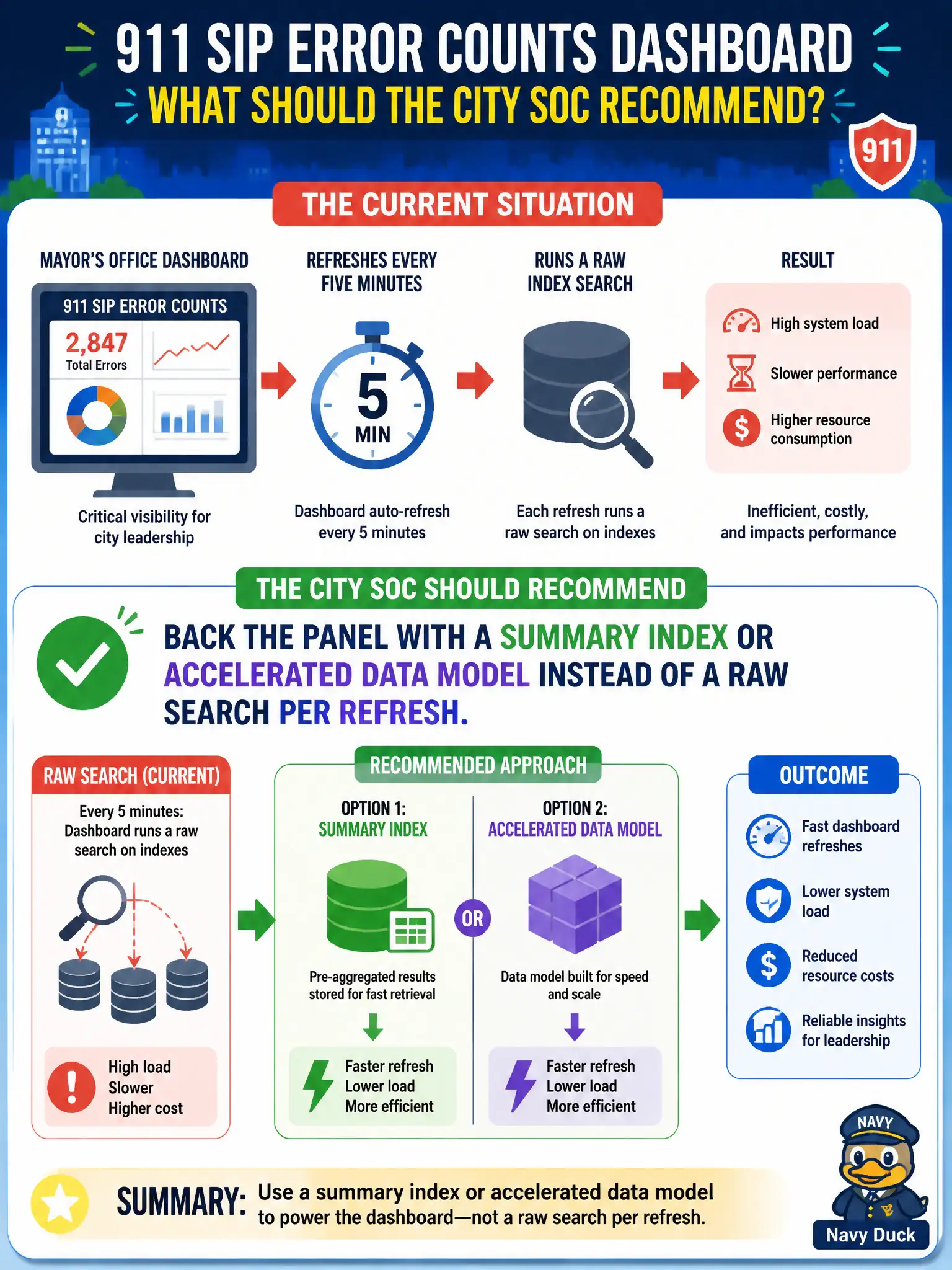 911 SIP ERROR COUNTS DASHBOARD
WHAT SHOULD THE CITY SOC RECOMMEND?

911

THE CURRENT SITUATION

MAYOR'S OFFICE DASHBOARD

911 SIP ERROR COUNTS
2,847
Total Errors

Critical visibility for city leadership

REFRESHES EVERY FIVE MINUTES

5
MIN

Dashboard auto-refresh every 5 minutes

RUNS A RAW INDEX SEARCH

Each refresh runs a raw search on indexes

RESULT

High system load
Slower performance
Higher resource consumption

Inefficient, costly, and impacts performance

THE CITY SOC SHOULD RECOMMEND

BACK THE PANEL WITH A SUMMARY INDEX OR ACCELERATED DATA MODEL INSTEAD OF A RAW SEARCH PER REFRESH.

RAW SEARCH (CURRENT)

Every 5 minutes: Dashboard runs a raw search on indexes

High load
Slower
Higher cost

RECOMMENDED APPROACH

OPTION 1:
SUMMARY INDEX

Pre-aggregated results stored for fast retrieval

Faster refresh
Lower load
More efficient

OR

OPTION 2:
ACCELERATED DATA MODEL

Data model built for speed and scale

Faster refresh
Lower load
More efficient

OUTCOME

Fast dashboard refreshes
Lower system load
Reduced resource costs
Reliable insights for leadership

SUMMARY: Use a summary index or accelerated data model to power the dashboard—not a raw search per refresh.

NAVY
Navy Duck