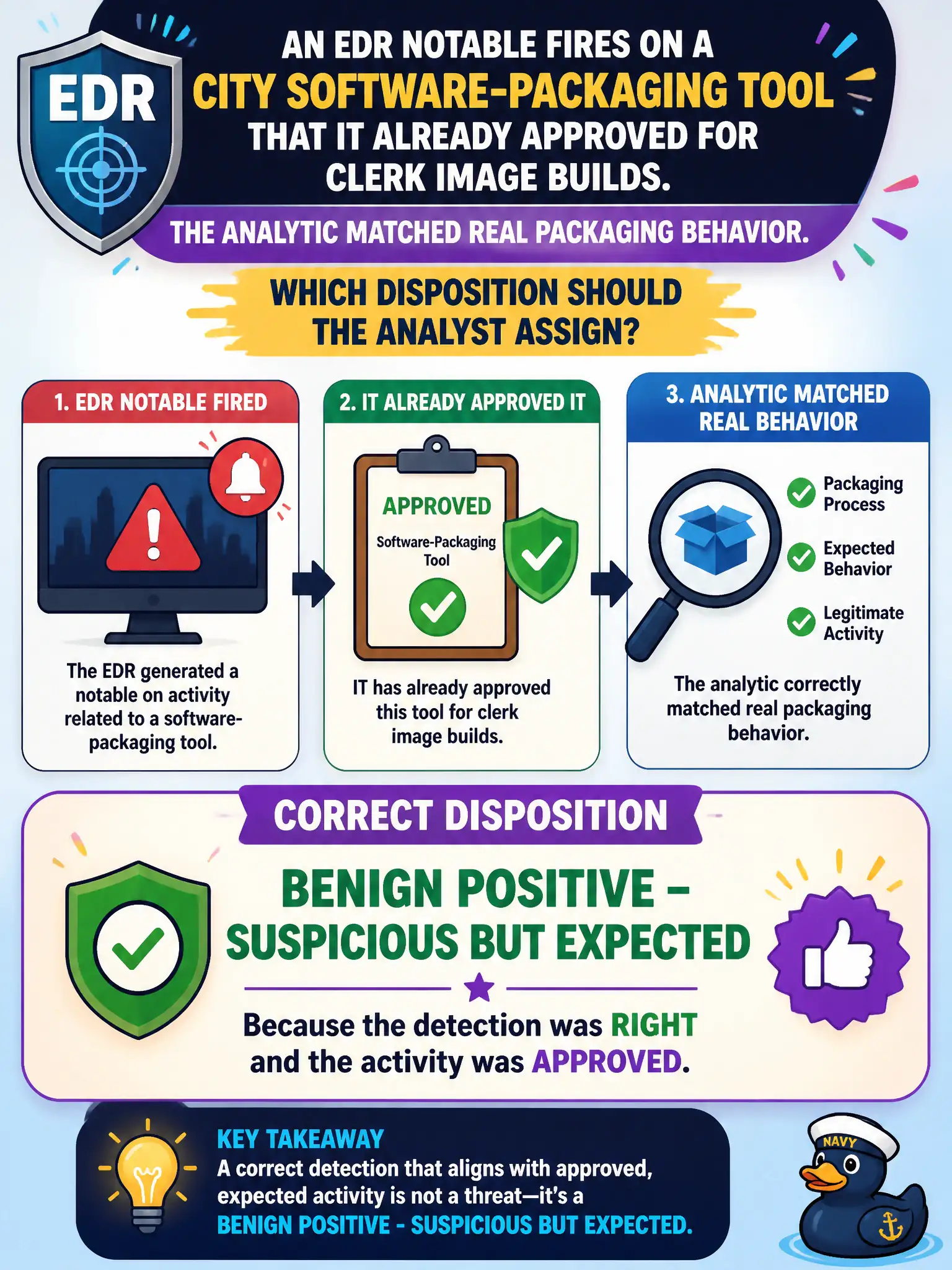 EDR

AN EDR NOTABLE FIRES ON A CITY SOFTWARE-PACKAGING TOOL THAT IT ALREADY APPROVED FOR CLERK IMAGE BUILDS.

THE ANALYTIC MATCHED REAL PACKAGING BEHAVIOR.

WHICH DISPOSITION SHOULD THE ANALYST ASSIGN?

1. EDR NOTABLE FIRED

The EDR generated a notable on activity related to a software-packaging tool.

2. IT ALREADY APPROVED IT

APPROVED

Software-Packaging Tool

IT has already approved this tool for clerk image builds.

3. ANALYTIC MATCHED REAL BEHAVIOR

Packaging Process

Expected Behavior

Legitimate Activity

The analytic correctly matched real packaging behavior.

CORRECT DISPOSITION

BENIGN POSITIVE – SUSPICIOUS BUT EXPECTED

Because the detection was RIGHT and the activity was APPROVED.

KEY TAKEAWAY

A correct detection that aligns with approved, expected activity is not a threat—it's a BENIGN POSITIVE - SUSPICIOUS BUT EXPECTED.

NAVY