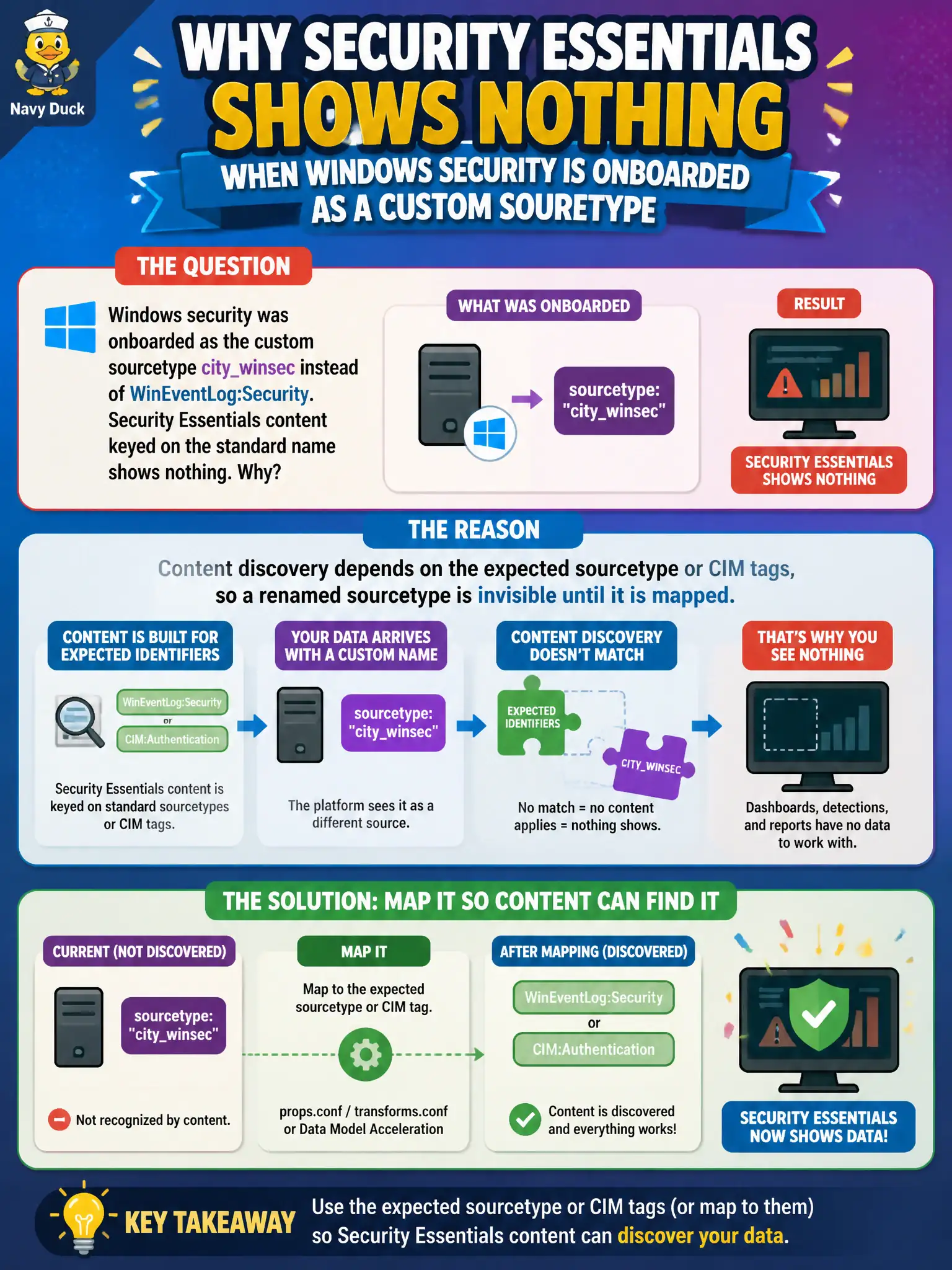 Navy Duck

WHY SECURITY ESSENTIALS SHOWS NOTHING

WHEN WINDOWS SECURITY IS ONBOARDED AS A CUSTOM SOURETYPE

THE QUESTION

Windows security was onboarded as the custom sourcetype city_winsec instead of WinEventLog:Security. Security Essentials content keyed on the standard name shows nothing. Why?

WHAT WAS ONBOARDED

sourcetype: "city_winsec"

RESULT

SECURITY ESSENTIALS SHOWS NOTHING

THE REASON

Content discovery depends on the expected sourcetype or CIM tags, so a renamed sourcetype is invisible until it is mapped.

CONTENT IS BUILT FOR EXPECTED IDENTIFIERS

WinEventLog:Security
or
CIM:Authentication

Security Essentials content is keyed on standard sourcetypes or CIM tags.

YOUR DATA ARRIVES WITH A CUSTOM NAME

sourcetype: "city_winsec"

The platform sees it as a different source.

CONTENT DISCOVERY DOESN'T MATCH

EXPECTED IDENTIFIERS

CITY_WINSEC

No match = no content applies = nothing shows.

THAT'S WHY YOU SEE NOTHING

Dashboards, detections, and reports have no data to work with.

THE SOLUTION: MAP IT SO CONTENT CAN FIND IT

CURRENT (NOT DISCOVERED)

sourcetype: "city_winsec"

Not recognized by content.

MAP IT

Map to the expected sourcetype or CIM tag.

props.conf / transforms.conf or Data Model Acceleration

AFTER MAPPING (DISCOVERED)

WinEventLog:Security
or
CIM:Authentication

Content is discovered and everything works!

SECURITY ESSENTIALS NOW SHOWS DATA!

KEY TAKEAWAY

Use the expected sourcetype or CIM tags (or map to them) so Security Essentials content can discover your data.