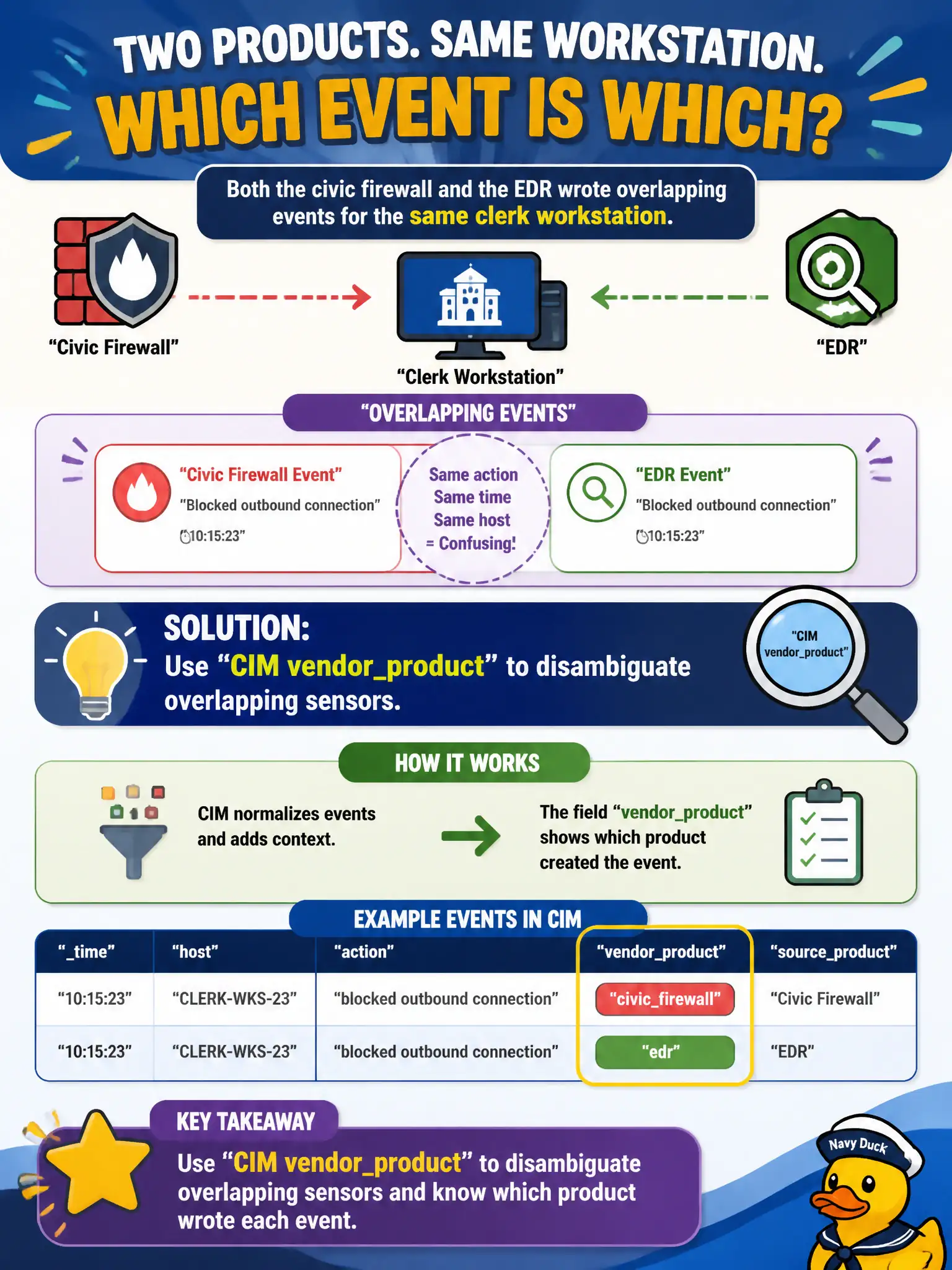 TWO PRODUCTS. SAME WORKSTATION.
WHICH EVENT IS WHICH?

Both the civic firewall and the EDR wrote overlapping events for the same clerk workstation.

“Civic Firewall”

“Clerk Workstation”

“EDR”

“OVERLAPPING EVENTS”

“Civic Firewall Event”
“Blocked outbound connection”
“10:15:23”

Same action
Same time
Same host
= Confusing!

“EDR Event”
“Blocked outbound connection”
“10:15:23”

SOLUTION:
Use “CIM vendor_product” to disambiguate overlapping sensors.

"CIM vendor_product"

HOW IT WORKS

CIM normalizes events and adds context.

The field “vendor_product” shows which product created the event.

EXAMPLE EVENTS IN CIM

| “_time” | “host” | “action” | “vendor_product” | “source_product” |
|---|---|---|---|---|
| “10:15:23” | “CLERK-WKS-23” | “blocked outbound connection” | “civic_firewall” | “Civic Firewall” |
| “10:15:23” | “CLERK-WKS-23” | “blocked outbound connection” | “edr” | “EDR” |

KEY TAKEAWAY
Use “CIM vendor_product” to disambiguate overlapping sensors and know which product wrote each event.

Navy Duck