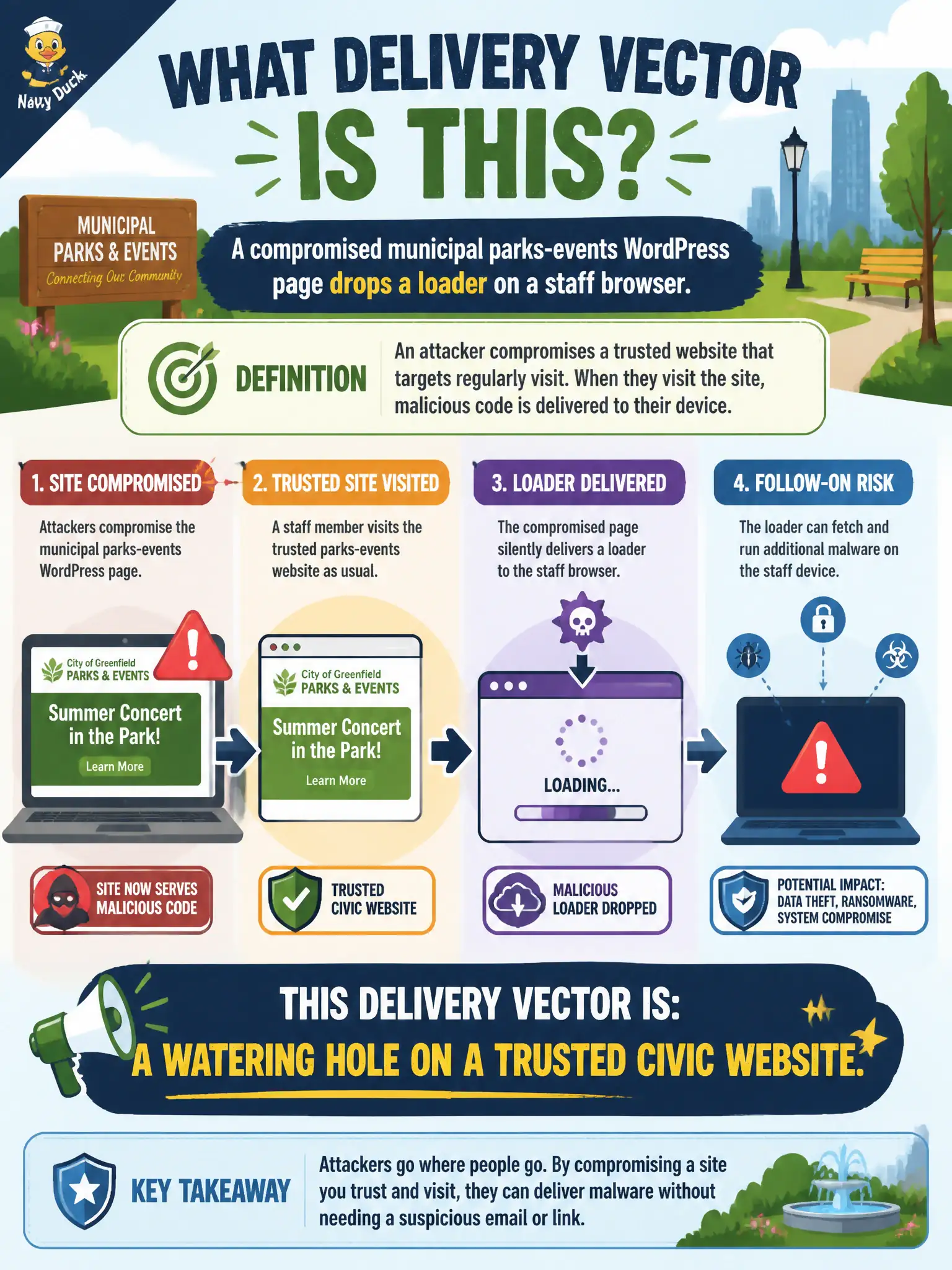 Navy Duck

WHAT DELIVERY VECTOR IS THIS?

MUNICIPAL PARKS & EVENTS
Connecting Our Community

A compromised municipal parks-events WordPress page drops a loader on a staff browser.

DEFINITION

An attacker compromises a trusted website that targets regularly visit. When they visit the site, malicious code is delivered to their device.

1. SITE COMPROMISED

Attackers compromise the municipal parks-events WordPress page.

City of Greenfield
PARKS & EVENTS
Summer Concert in the Park!
Learn More

SITE NOW SERVES MALICIOUS CODE

2. TRUSTED SITE VISITED

A staff member visits the trusted parks-events website as usual.

City of Greenfield
PARKS & EVENTS
Summer Concert in the Park!
Learn More

TRUSTED CIVIC WEBSITE

3. LOADER DELIVERED

The compromised page silently delivers a loader to the staff browser.

LOADING...

MALICIOUS LOADER DROPPED

4. FOLLOW-ON RISK

The loader can fetch and run additional malware on the staff device.

POTENTIAL IMPACT: DATA THEFT, RANSOMWARE, SYSTEM COMPROMISE

THIS DELIVERY VECTOR IS:
A WATERING HOLE ON A TRUSTED CIVIC WEBSITE.

KEY TAKEAWAY

Attackers go where people go. By compromising a site you trust and visit, they can deliver malware without needing a suspicious email or link.