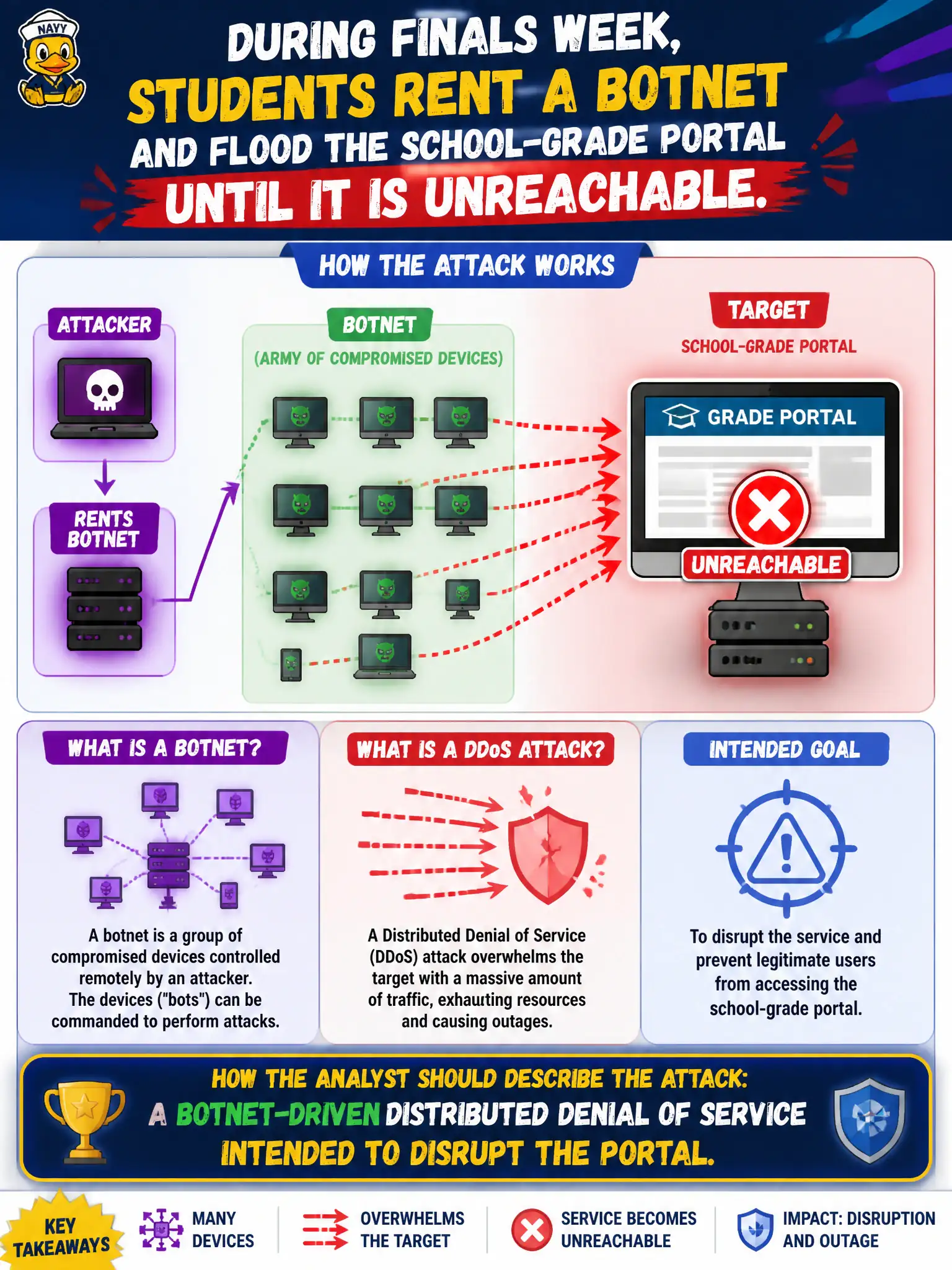 NAVY

DURING FINALS WEEK, STUDENTS RENT A BOTNET AND FLOOD THE SCHOOL-GRADE PORTAL UNTIL IT IS UNREACHABLE.

HOW THE ATTACK WORKS

ATTACKER

RENTS BOTNET

BOTNET
(ARMY OF COMPROMISED DEVICES)

TARGET
SCHOOL-GRADE PORTAL

GRADE PORTAL

UNREACHABLE

WHAT IS A BOTNET?

A botnet is a group of compromised devices controlled remotely by an attacker. The devices ("bots") can be commanded to perform attacks.

WHAT IS A DDoS ATTACK?

A Distributed Denial of Service (DDoS) attack overwhelms the target with a massive amount of traffic, exhaurting resources and causing outages.

INTENDED GOAL

To disrupt the service and prevent legitimate users from accessing the school-grade portal.

HOW THE ANALYST SHOULD DESCRIBE THE ATTACK:
A BOTNET-DRIVEN DISTRIBUTED DENIAL OF SERVICE INTENDED TO DISRUPT THE PORTAL.

KEY TAKEAWAYS

MANY DEVICES

OVERWHELMS THE TARGET

SERVICE BECOMES UNREACHABLE

IMPACT: DISRUPTION AND OUTAGE