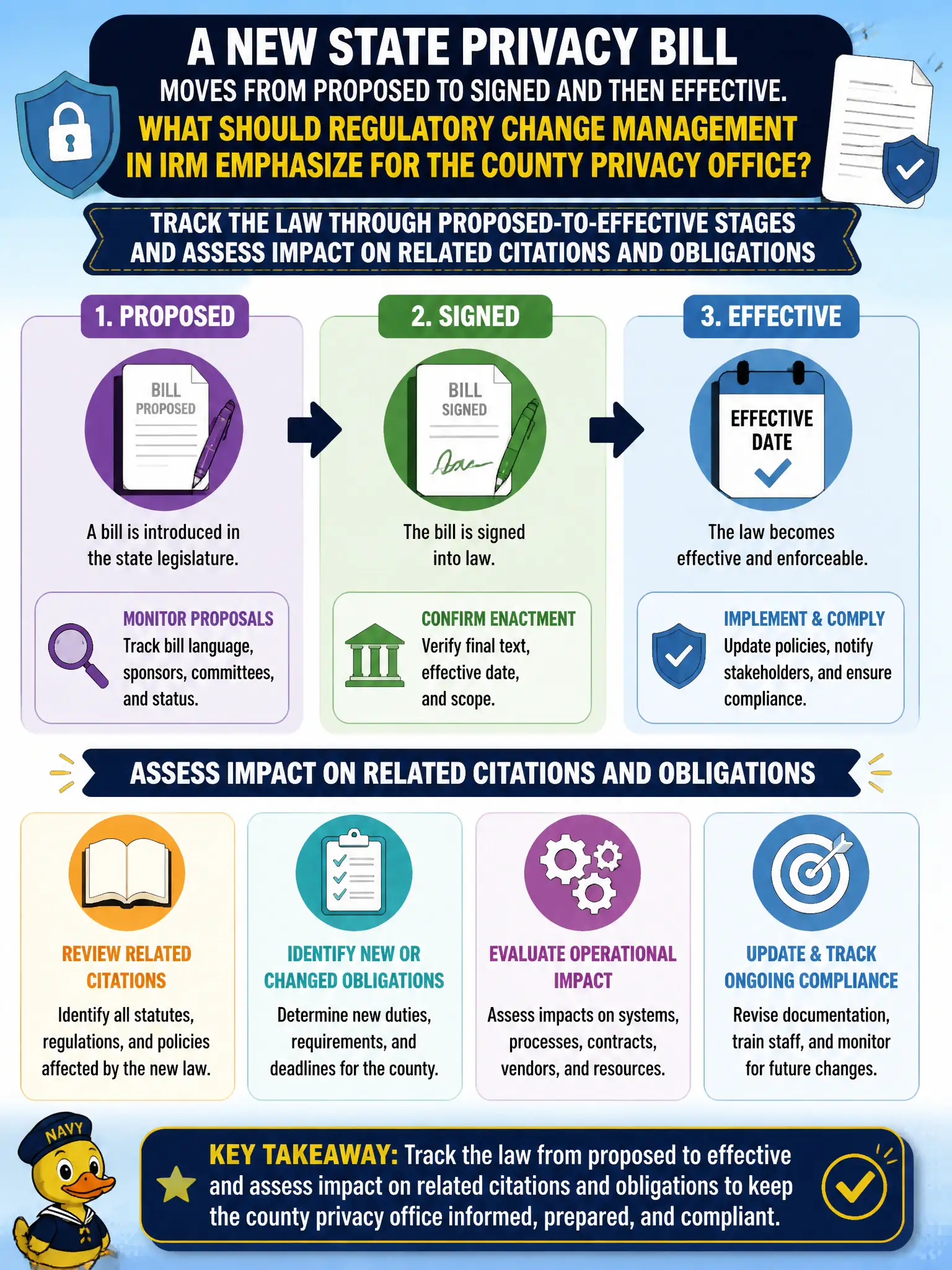 A NEW STATE PRIVACY BILL
MOVES FROM PROPOSED TO SIGNED AND THEN EFFECTIVE.
WHAT SHOULD REGULATORY CHANGE MANAGEMENT IN IRM EMPHASIZE FOR THE COUNTY PRIVACY OFFICE?

TRACK THE LAW THROUGH PROPOSED-TO-EFFECTIVE STAGES AND ASSESS IMPACT ON RELATED CITATIONS AND OBLIGATIONS

1. PROPOSED

BILL PROPOSED

A bill is introduced in the state legislature.

MONITOR PROPOSALS
Track bill language, sponsors, committees, and status.

2. SIGNED

BILL SIGNED

The bill is signed into law.

CONFIRM ENACTMENT
Verify final text, effective date, and scope.

3. EFFECTIVE

EFFECTIVE DATE

The law becomes effective and enforceable.

IMPLEMENT & COMPLY
Update policies, notify stakeholders, and ensure compliance.

ASSESS IMPACT ON RELATED CITATIONS AND OBLIGATIONS

REVIEW RELATED CITATIONS
Identify all statutes, regulations, and policies affected by the new law.

IDENTIFY NEW OR CHANGED OBLIGATIONS
Determine new duties, requirements, and deadlines for the county.

EVALUATE OPERATIONAL IMPACT
Assess impacts on systems, processes, contracts, vendors, and resources.

UPDATE & TRACK ONGOING COMPLIANCE
Revise documentation, train staff, and monitor for future changes.

NAVY

KEY TAKEAWAY: Track the law from proposed to effective and assess impact on related citations and obligations to keep the county privacy office informed, prepared, and compliant.