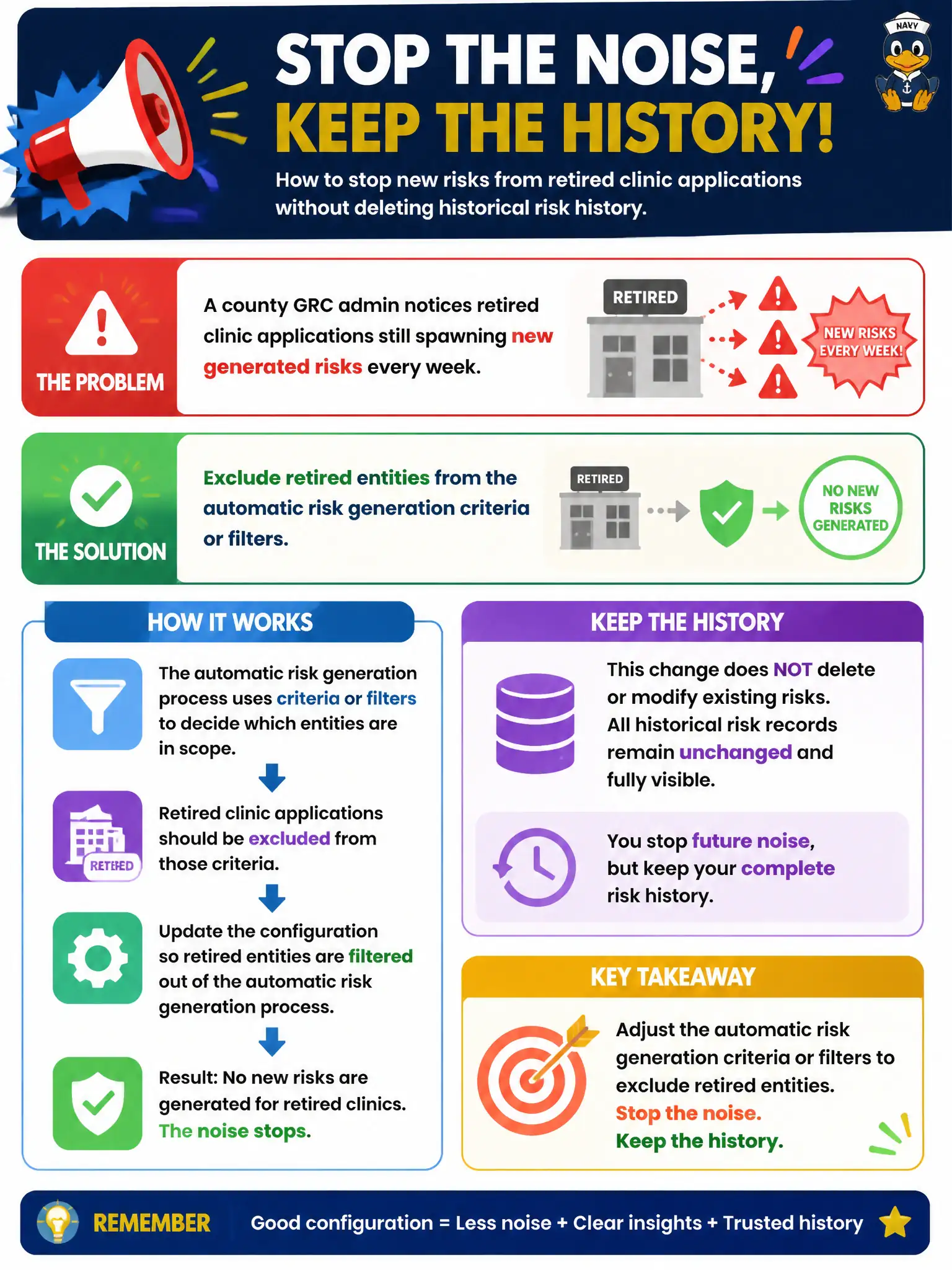 NAVY

STOP THE NOISE, KEEP THE HISTORY!

How to stop new risks from retired clinic applications without deleting historical risk history.

THE PROBLEM

A county GRC admin notices retired clinic applications still spawning new generated risks every week.

RETIRED

NEW RISKS EVERY WEEK!

THE SOLUTION

Exclude retired entities from the automatic risk generation criteria or filters.

RETIRED

NO NEW RISKS GENERATED

HOW IT WORKS

The automatic risk generation process uses criteria or filters to decide which entities are in scope.

RETIRED

Retired clinic applications should be excluded from those criteria.

Update the configuration so retired entities are filtered out of the automatic risk generation process.

Result: No new risks are generated for retired clinics. The noise stops.

KEEP THE HISTORY

This change does NOT delete or modify existing risks. All historical risk records remain unchanged and fully visible.

You stop future noise, but keep your complete risk history.

KEY TAKEAWAY

Adjust the automatic risk generation criteria or filters to exclude retired entities. Stop the noise. Keep the history.

REMEMBER

Good configuration = Less noise + Clear insights + Trusted history