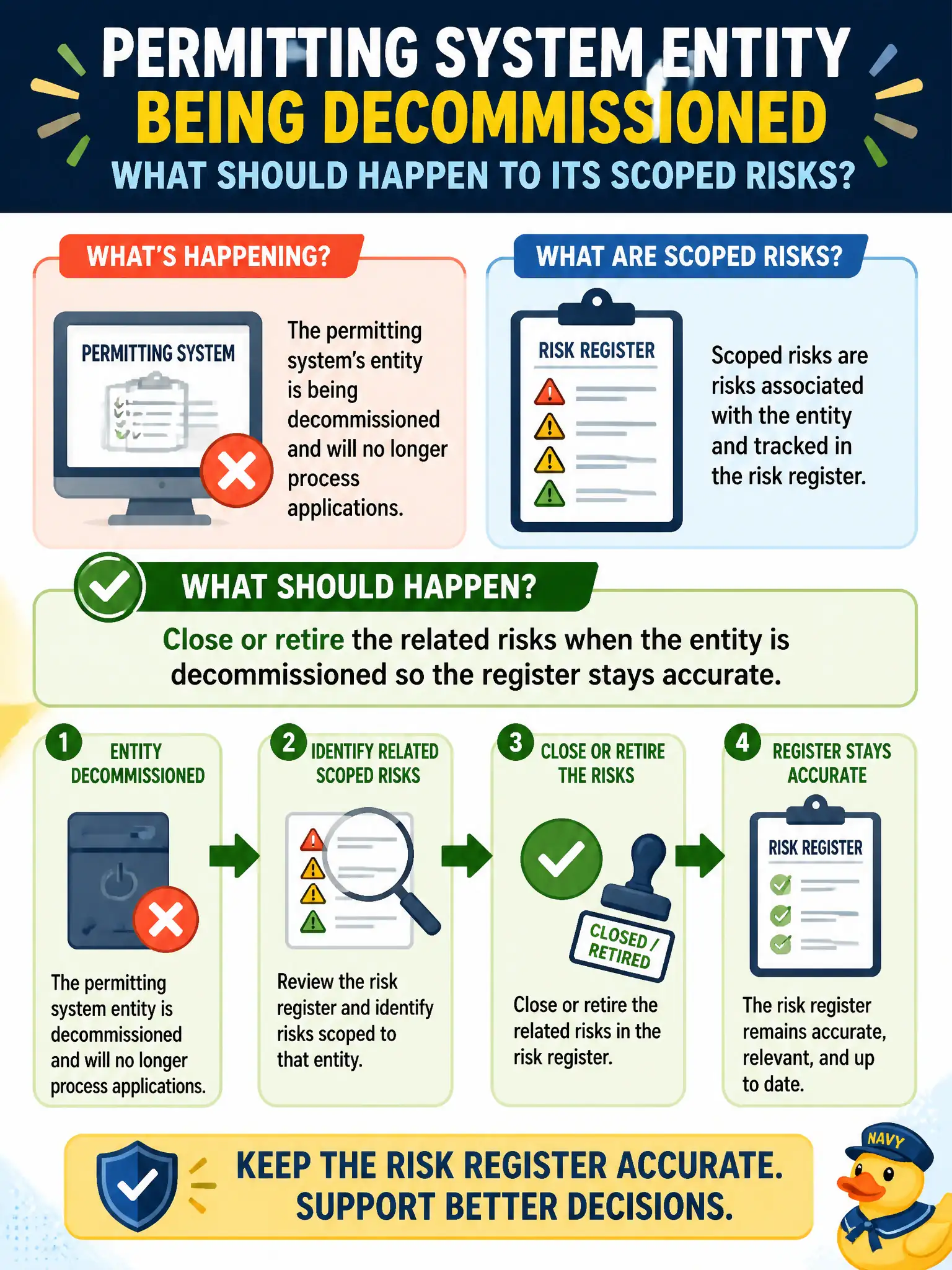 PERMITTING SYSTEM ENTITY
BEING DECOMMISSIONED
WHAT SHOULD HAPPEN TO ITS SCOPED RISKS?

WHAT'S HAPPENING?

PERMITTING SYSTEM

The permitting system's entity is being decommissioned and will no longer process applications.

WHAT ARE SCOPED RISKS?

RISK REGISTER

Scoped risks are risks associated with the entity and tracked in the risk register.

WHAT SHOULD HAPPEN?

Close or retire the related risks when the entity is decommissioned so the register stays accurate.

1 ENTITY DECOMMISSIONED

The permitting system entity is decommissioned and will no longer process applications.

2 IDENTIFY RELATED SCOPED RISKS

Review the risk register and identify risks scoped to that entity.

3 CLOSE OR RETIRE THE RISKS

CLOSED / RETIRED

Close or retire the related risks in the risk register.

4 REGISTER STAYS ACCURATE

RISK REGISTER

The risk register remains accurate, relevant, and up to date.

KEEP THE RISK REGISTER ACCURATE.
SUPPORT BETTER DECISIONS.

NAVY