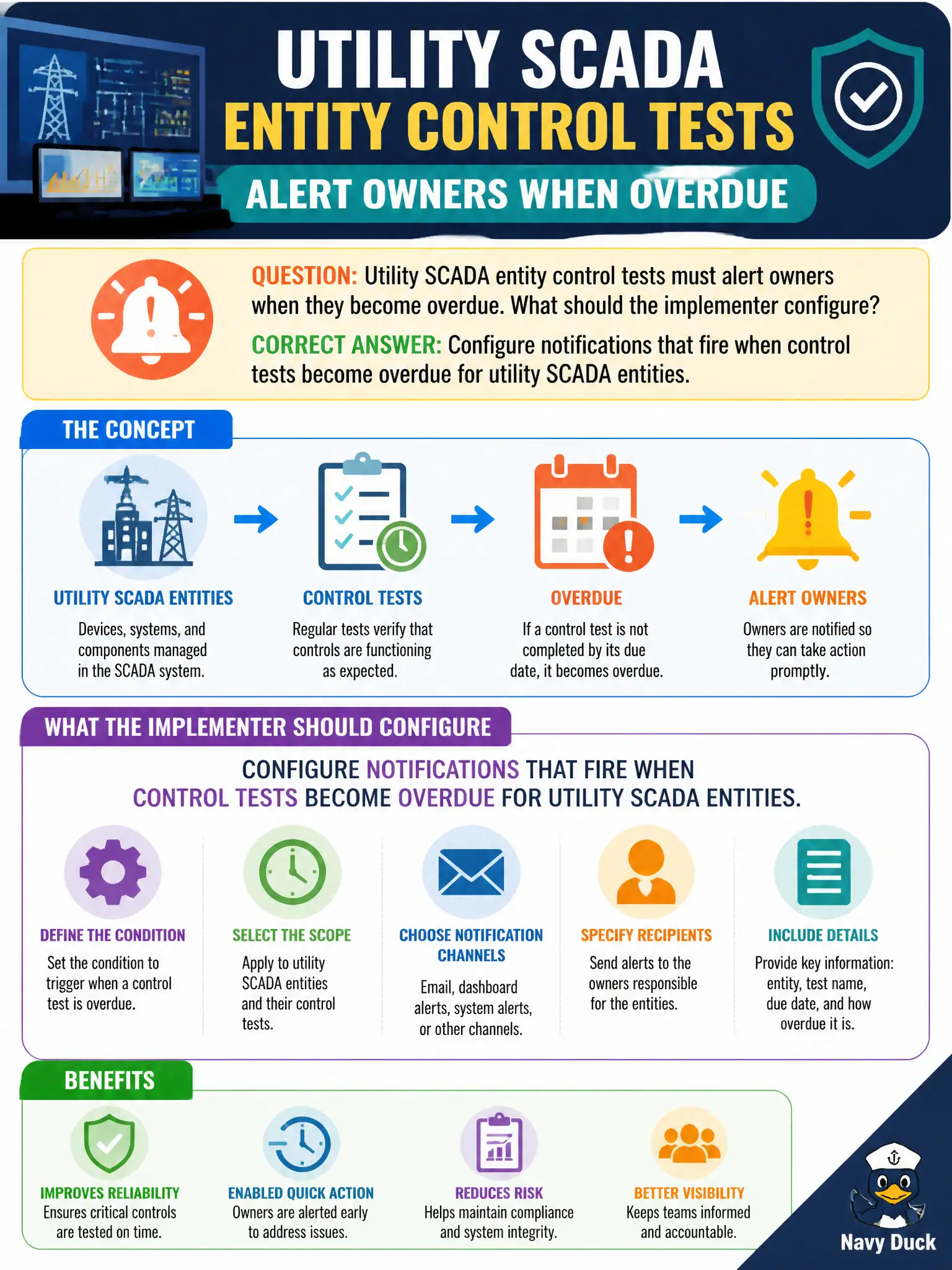 UTILITY SCADA
ENTITY CONTROL TESTS
ALERT OWNERS WHEN OVERDUE

QUESTION: Utility SCADA entity control tests must alert owners when they become overdue. What should the implementer configure?

CORRECT ANSWER: Configure notifications that fire when control tests become overdue for utility SCADA entities.

THE CONCEPT

UTILITY SCADA ENTITIES
Devices, systems, and components managed in the SCADA system.

CONTROL TESTS
Regular tests verify that controls are functioning as expected.

OVERDUE
If a control test is not completed by its due date, it becomes overdue.

ALERT OWNERS
Owners are notified so they can take action promptly.

WHAT THE IMPLEMENTER SHOULD CONFIGURE

CONFIGURE NOTIFICATIONS THAT FIRE WHEN CONTROL TESTS BECOME OVERDUE FOR UTILITY SCADA ENTITIES.

DEFINE THE CONDITION
Set the condition to trigger when a control test is overdue.

SELECT THE SCOPE
Apply to utility SCADA entities and their control tests.

CHOOSE NOTIFICATION CHANNELS
Email, dashboard alerts, system alerts, or other channels.

SPECIFY RECIPIENTS
Send alerts to the owners responsible for the entities.

INCLUDE DETAILS
Provide key information: entity, test name, due date, and how overdue it is.

BENEFITS

IMPROVES RELIABILITY
Ensures critical controls are tested on time.

ENABLED QUICK ACTION
Owners are alerted early to address issues.

REDUCES RISK
Helps maintain compliance and system integrity.

BETTER VISIBILITY
Keeps teams informed and accountable.

Navy Duck