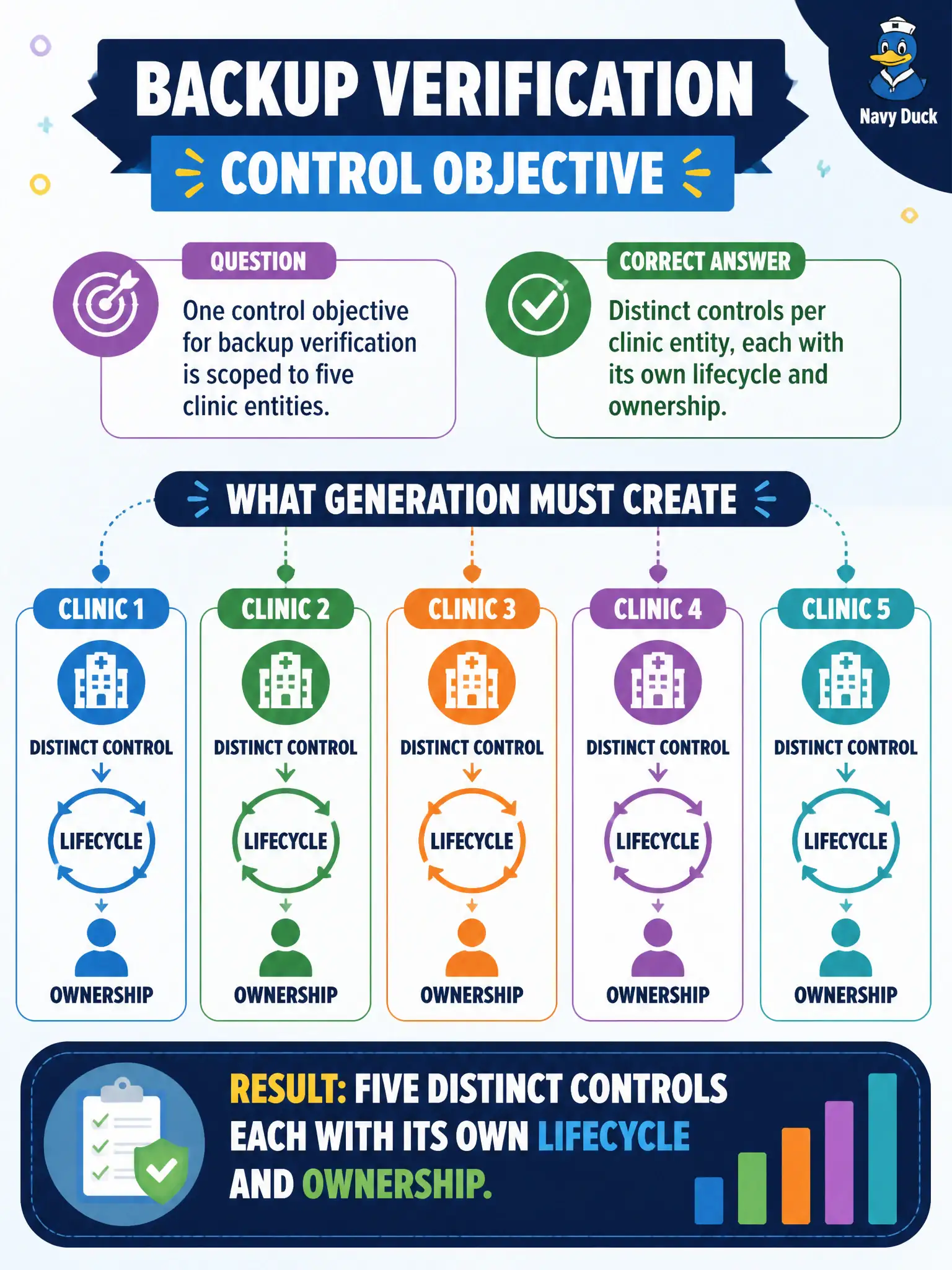 BACKUP VERIFICATION
CONTROL OBJECTIVE

Navy Duck

QUESTION
One control objective for backup verification is scoped to five clinic entities.

CORRECT ANSWER
Distinct controls per clinic entity, each with its own lifecycle and ownership.

WHAT GENERATION MUST CREATE

CLINIC 1
DISTINCT CONTROL
LIFECYCLE
OWNERSHIP

CLINIC 2
DISTINCT CONTROL
LIFECYCLE
OWNERSHIP

CLINIC 3
DISTINCT CONTROL
LIFECYCLE
OWNERSHIP

CLINIC 4
DISTINCT CONTROL
LIFECYCLE
OWNERSHIP

CLINIC 5
DISTINCT CONTROL
LIFECYCLE
OWNERSHIP

RESULT: FIVE DISTINCT CONTROLS EACH WITH ITS OWN LIFECYCLE AND OWNERSHIP.