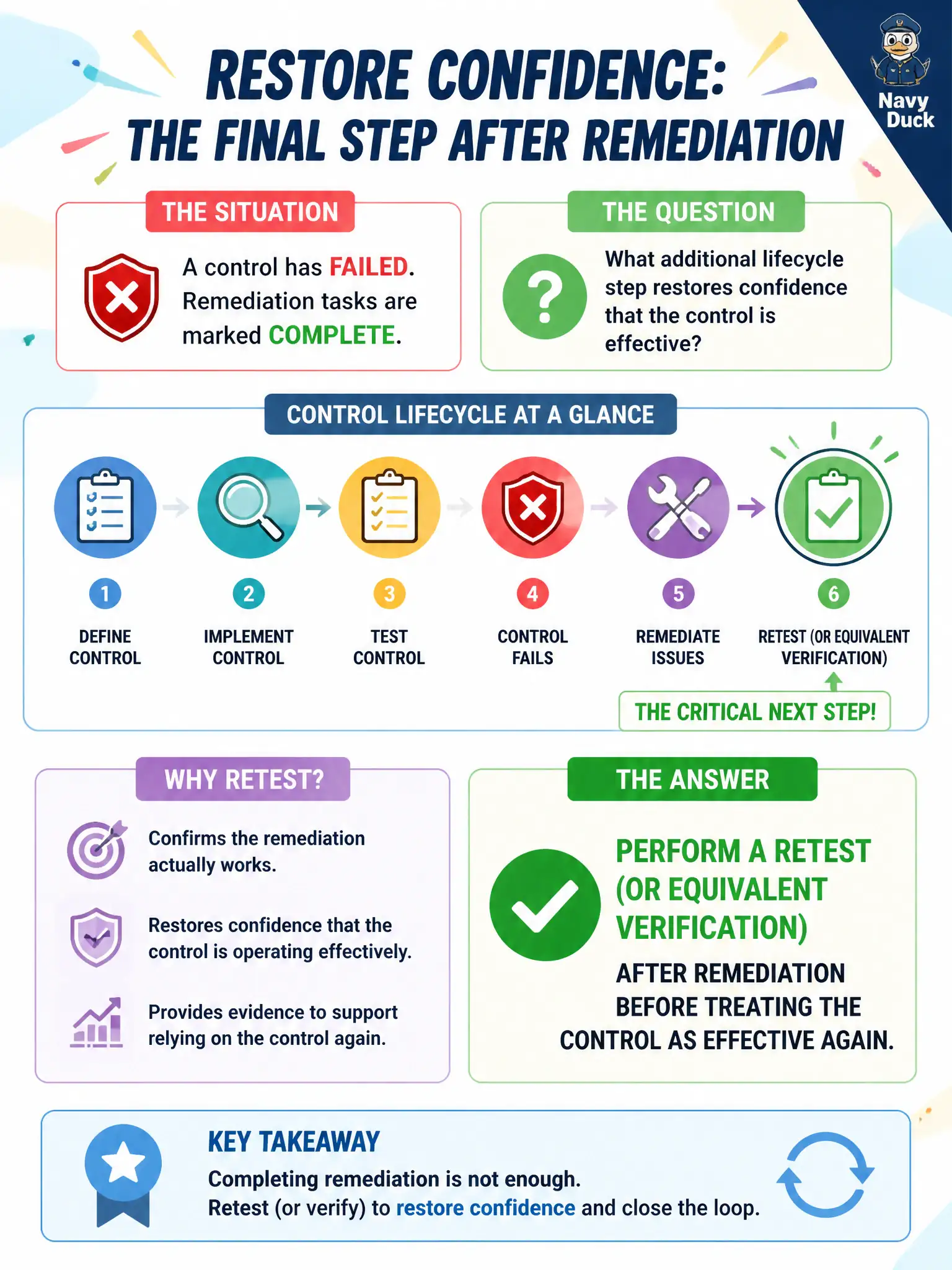 RESTORE CONFIDENCE:
THE FINAL STEP AFTER REMEDIATION

Navy Duck

THE SITUATION

A control has FAILED. Remediation tasks are marked COMPLETE.

THE QUESTION

What additional lifecycle step restores confidence that the control is effective?

CONTROL LIFECYCLE AT A GLANCE

1 DEFINE CONTROL

2 IMPLEMENT CONTROL

3 TEST CONTROL

4 CONTROL FAILS

5 REMEDIATE ISSUES

6 RETEST (OR EQUIVALENT VERIFICATION)

THE CRITICAL NEXT STEP!

WHY RETEST?

Confirms the remediation actually works.

Restores confidence that the control is operating effectively.

Provides evidence to support relying on the control again.

THE ANSWER

PERFORM A RETEST (OR EQUIVALENT VERIFICATION)

AFTER REMEDIATION BEFORE TREATING THE CONTROL AS EFFECTIVE AGAIN.

KEY TAKEAWAY

Completing remediation is not enough.
Retest (or verify) to restore confidence and close the loop.