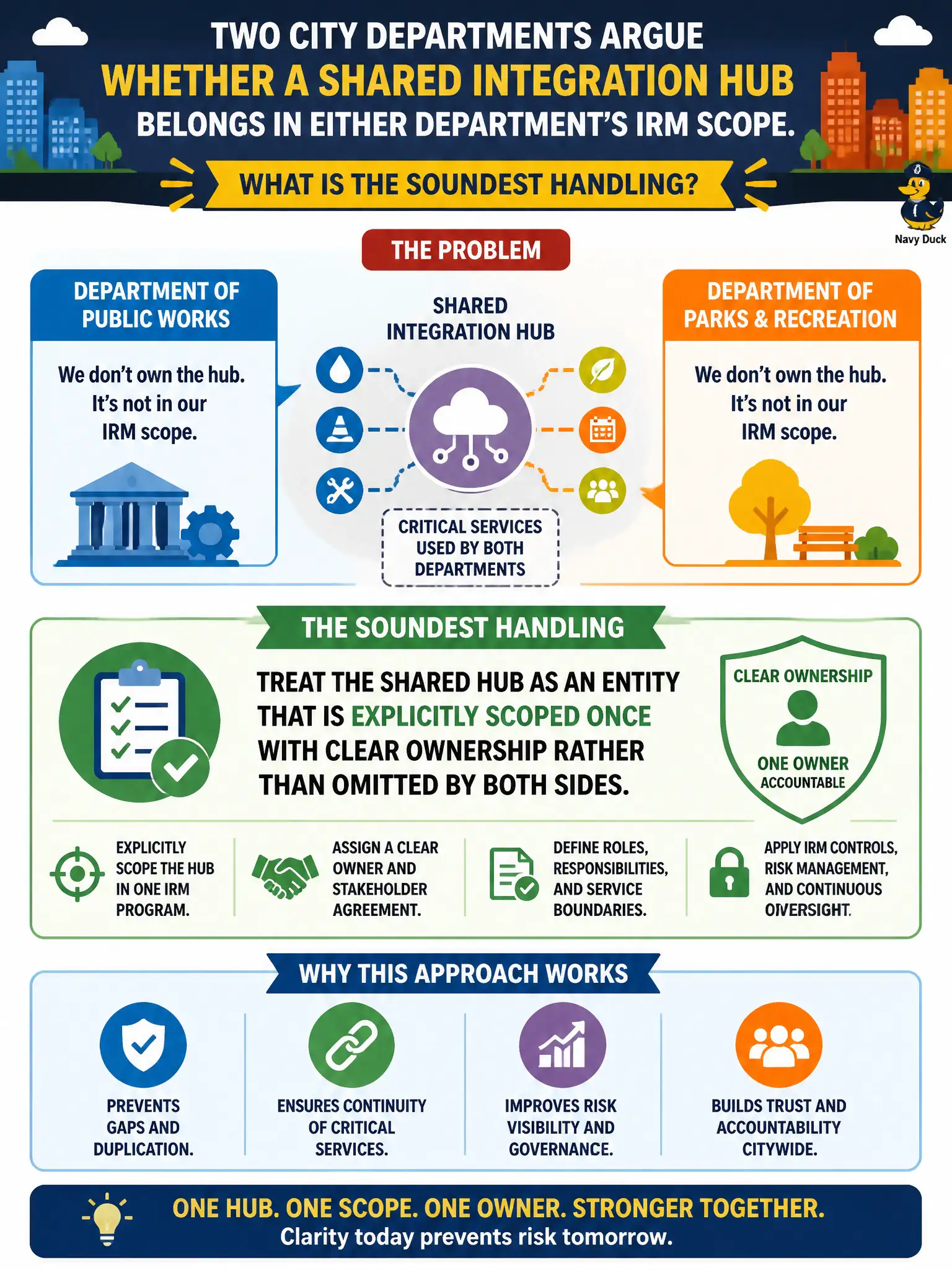 TWO CITY DEPARTMENTS ARGUE
WHETHER A SHARED INTEGRATION HUB
BELONGS IN EITHER DEPARTMENT'S IRM SCOPE.

WHAT IS THE SOUNDEST HANDLING?

Navy Duck

THE PROBLEM

DEPARTMENT OF PUBLIC WORKS

We don't own the hub. It's not in our IRM scope.

SHARED INTEGRATION HUB

CRITICAL SERVICES USED BY BOTH DEPARTMENTS

DEPARTMENT OF PARKS & RECREATION

We don't own the hub. It's not in our IRM scope.

THE SOUNDEST HANDLING

TREAT THE SHARED HUB AS AN ENTITY THAT IS EXPLICITLY SCOPED ONCE WITH CLEAR OWNERSHIP RATHER THAN OMITTED BY BOTH SIDES.

CLEAR OWNERSHIP
ONE OWNER
ACCOUNTABLE

EXPLICITLY SCOPE THE HUB IN ONE IRM PROGRAM.

ASSIGN A CLEAR OWNER AND STAKEHOLDER AGREEMENT.

DEFINE ROLES, RESPONSIBILITIES, AND SERVICE BOUNDARIES.

APPLY IRM CONTROLS, RISK MANAGEMENT, AND CONTINUOUS OIVERSIGHT.

WHY THIS APPROACH WORKS

PREVENTS GAPS AND DUPLICATION.

ENSURES CONTINUITY OF CRITICAL SERVICES.

IMPROVES RISK VISIBILITY AND GOVERNANCE.

BUILDS TRUST AND ACCOUNTABILITY CITYWIDE.

ONE HUB. ONE SCOPE. ONE OWNER. STRONGER TOGETHER.
Clarity today prevents risk tomorrow.