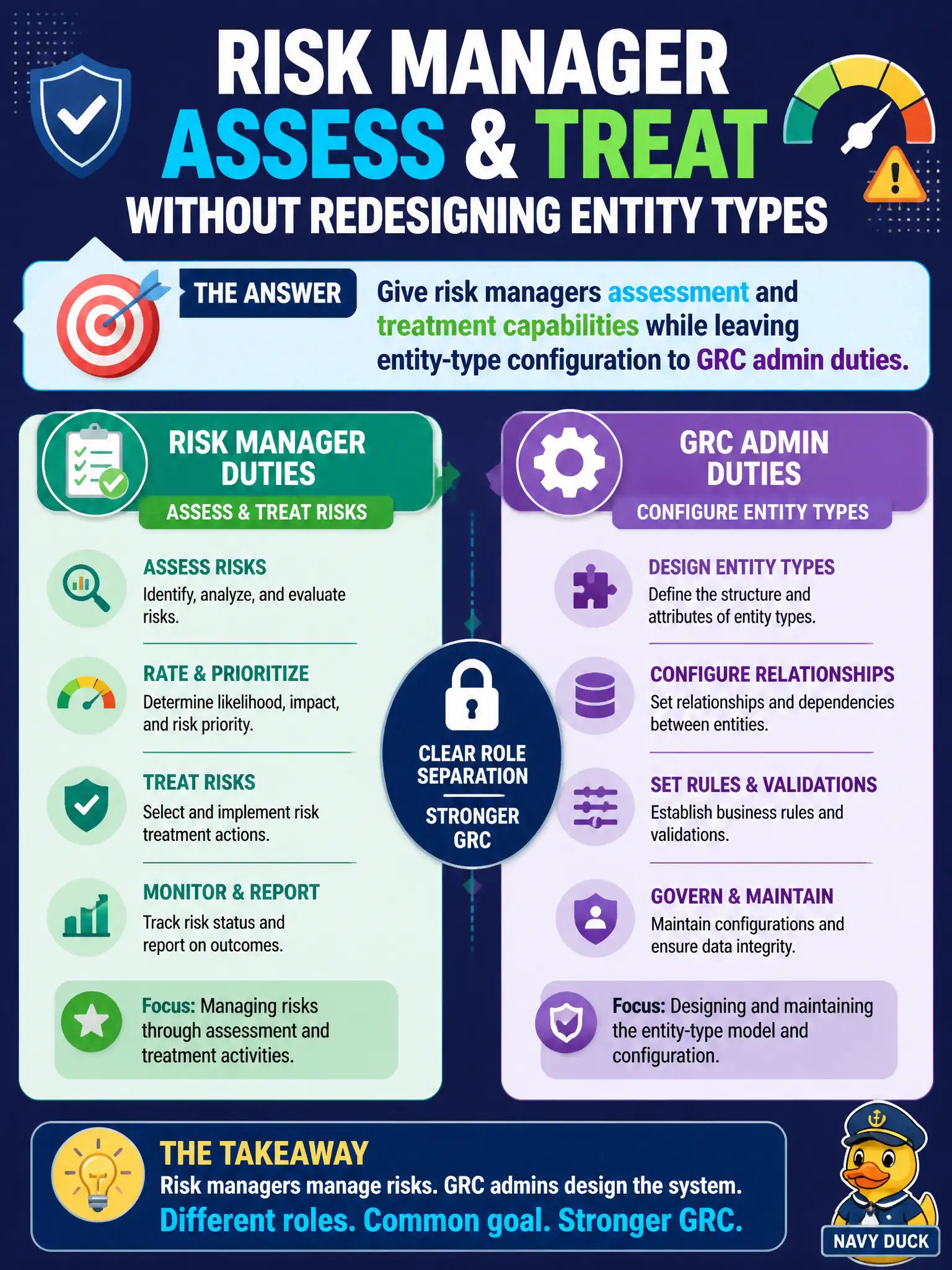 RISK MANAGER
ASSESS & TREAT
WITHOUT REDESIGNING ENTITY TYPES

THE ANSWER

Give risk managers assessment and treatment capabilities while leaving entity-type configuration to GRC admin duties.

RISK MANAGER DUTIES
ASSESS & TREAT RISKS

ASSESS RISKS
Identify, analyze, and evaluate risks.

RATE & PRIORITIZE
Determine likelihood, impact, and risk priority.

TREAT RISKS
Select and implement risk treatment actions.

MONITOR & REPORT
Track risk status and report on outcomes.

Focus: Managing risks through assessment and treatment activities.

CLEAR ROLE SEPARATION
STRONGER GRC

GRC ADMIN DUTIES
CONFIGURE ENTITY TYPES

DESIGN ENTITY TYPES
Define the structure and attributes of entity types.

CONFIGURE RELATIONSHIPS
Set relationships and dependencies between entities.

SET RULES & VALIDATIONS
Establish business rules and validations.

GOVERN & MAINTAIN
Maintain configurations and ensure data integrity.

Focus: Designing and maintaining the entity-type model and configuration.

THE TAKEAWAY
Risk managers manage risks. GRC admins design the system.
Different roles. Common goal. Stronger GRC.

NAVY DUCK