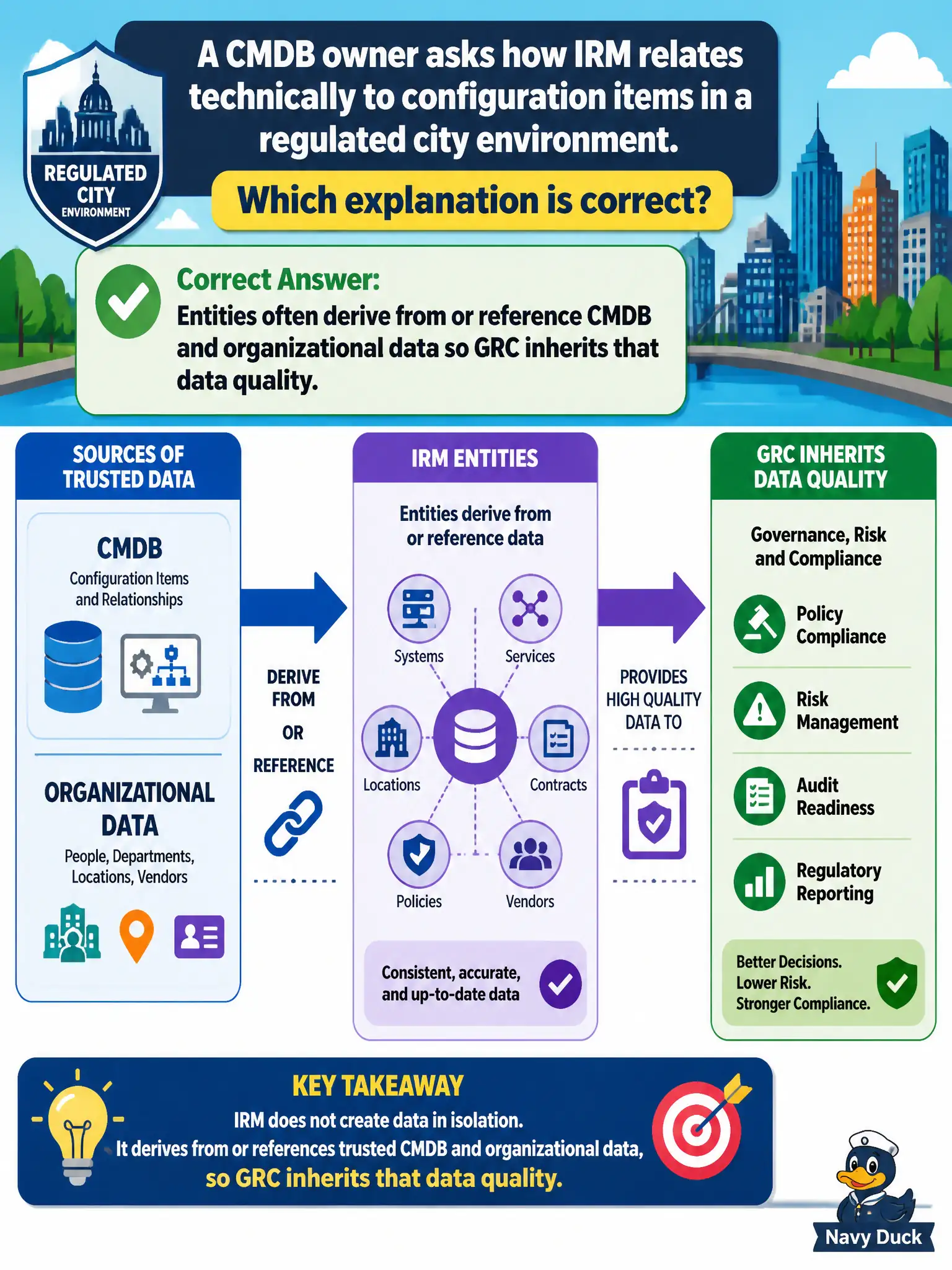 REGULATED CITY ENVIRONMENT

A CMDB owner asks how IRM relates technically to configuration items in a regulated city environment.

Which explanation is correct?

Correct Answer:
Entities often derive from or reference CMDB and organizational data so GRC inherits that data quality.

SOURCES OF TRUSTED DATA

CMDB
Configuration Items and Relationships

ORGANIZATIONAL DATA
People, Departments, Locations, Vendors

DERIVE FROM OR REFERENCE

IRM ENTITIES

Entities derive from or reference data

Systems
Services
Locations
Contracts
Policies
Vendors

Consistent, accurate, and up-to-date data

PROVIDES HIGH QUALITY DATA TO

GRC INHERITS DATA QUALITY

Governance, Risk and Compliance

Policy Compliance
Risk Management
Audit Readiness
Regulatory Reporting

Better Decisions. Lower Risk. Stronger Compliance.

KEY TAKEAWAY
IRM does not create data in isolation.
It derives from or references trusted CMDB and organizational data, so GRC inherits that data quality.

Navy Duck