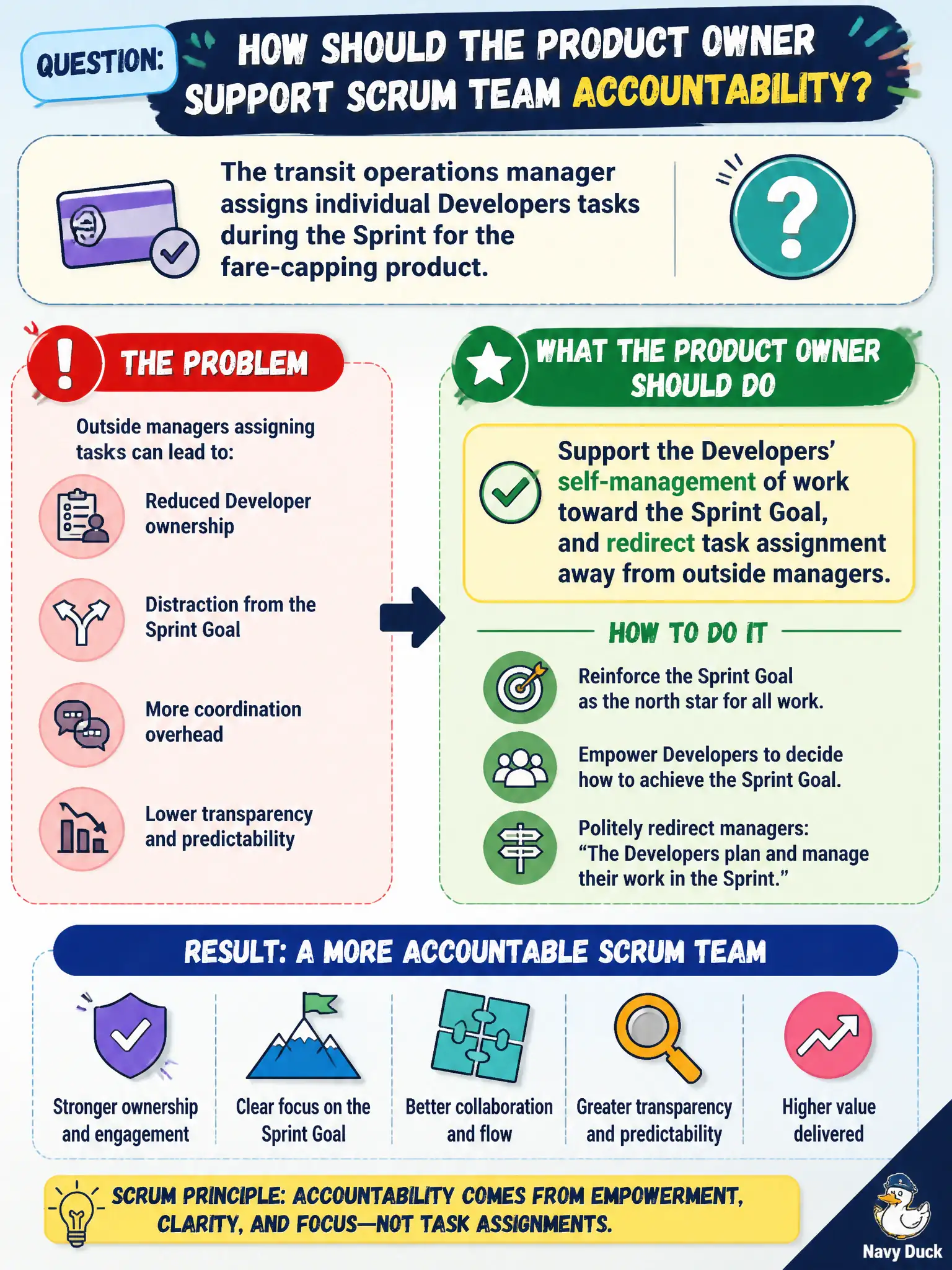 QUESTION:

HOW SHOULD THE PRODUCT OWNER SUPPORT SCRUM TEAM ACCOUNTABILITY?

The transit operations manager assigns individual Developers tasks during the Sprint for the fare-capping product.

?

THE PROBLEM

Outside managers assigning tasks can lead to:

Reduced Developer ownership

Distraction from the Sprint Goal

More coordination overhead

Lower transparency and predictability

WHAT THE PRODUCT OWNER SHOULD DO

Support the Developers' self-management of work toward the Sprint Goal, and redirect task assignment away from outside managers.

HOW TO DO IT

Reinforce the Sprint Goal as the north star for all work.

Empower Developers to decide how to achieve the Sprint Goal.

Politely redirect managers: "The Developers plan and manage their work in the Sprint."

RESULT: A MORE ACCOUNTABLE SCRUM TEAM

Stronger ownership and engagement

Clear focus on the Sprint Goal

Better collaboration and flow

Greater transparency and predictability

Higher value delivered

SCRUM PRINCIPLE: ACCOUNTABILITY COMES FROM EMPOWERMENT, CLARITY, AND FOCUS—NOT TASK ASSIGNMENTS.

Navy Duck