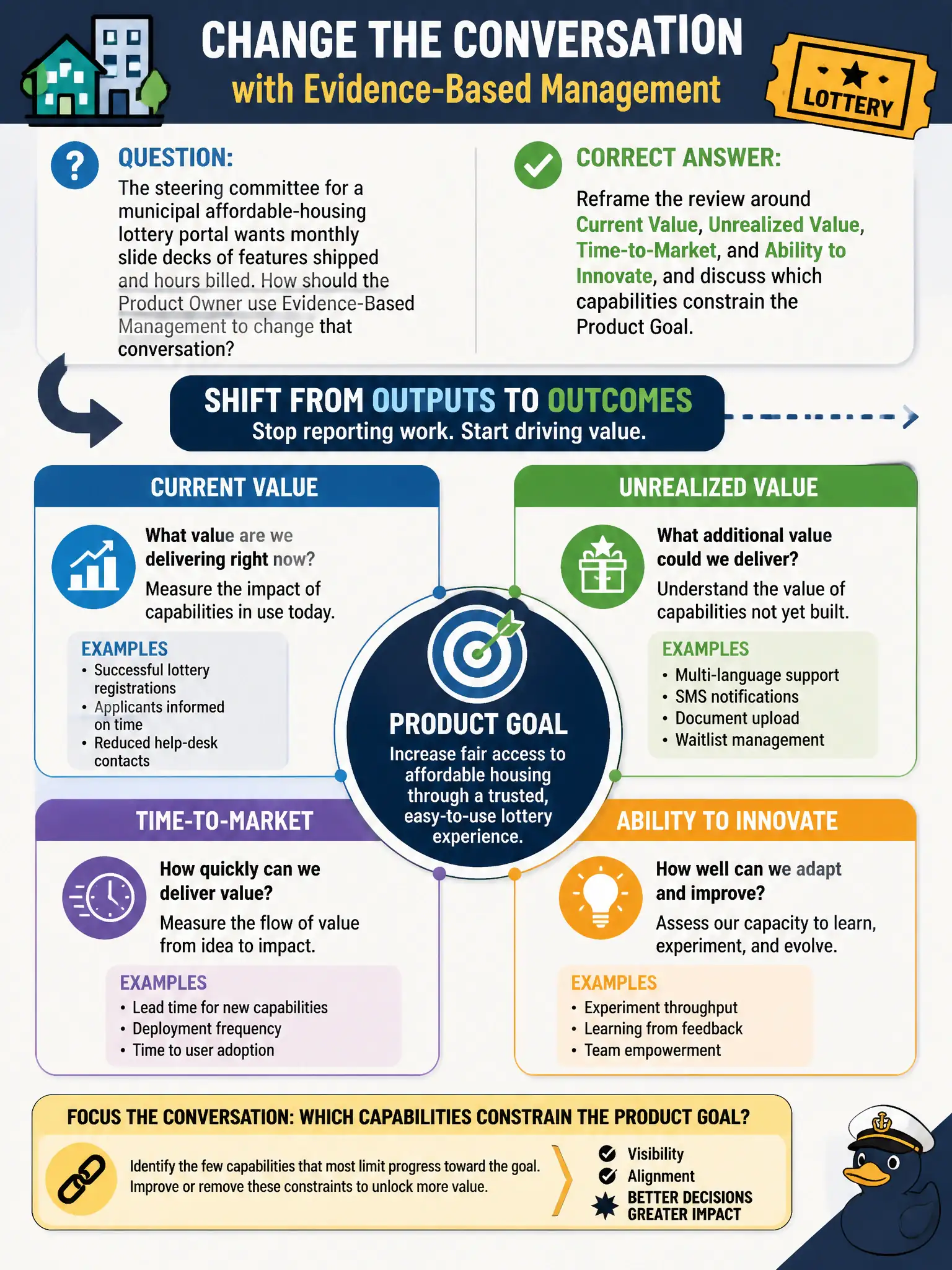 CHANGE THE CONVERSATION
with Evidence-Based Management

LOTTERY

QUESTION:
The steering committee for a municipal affordable-housing lottery portal wants monthly slide decks of features shipped and hours billed. How should the Product Owner use Evidence-Based Management to change that conversation?

CORRECT ANSWER:
Reframe the review around Current Value, Unrealized Value, Time-to-Market, and Ability to Innovate, and discuss which capabilities constrain the Product Goal.

SHIFT FROM OUTPUTS TO OUTCOMES
Stop reporting work. Start driving value.

CURRENT VALUE
What value are we delivering right now?
Measure the impact of capabilities in use today.
EXAMPLES
• Successful lottery registrations
• Applicants informed on time
• Reduced help-desk contacts

UNREALIZED VALUE
What additional value could we deliver?
Understand the value of capabilities not yet built.
EXAMPLES
• Multi-language support
• SMS notifications
• Document upload
• Waitlist management

PRODUCT GOAL
Increase fair access to affordable housing through a trusted, easy-to-use lottery experience.

TIME-TO-MARKET
How quickly can we deliver value?
Measure the flow of value from idea to impact.
EXAMPLES
• Lead time for new capabilities
• Deployment frequency
• Time to user adoption

ABILITY TO INNOVATE
How well can we adapt and improve?
Assess our capacity to learn, experiment, and evolve.
EXAMPLES
• Experiment throughput
• Learning from feedback
• Team empowerment

FOCUS THE CONVERSATION: WHICH CAPABILITIES CONSTRAIN THE PRODUCT GOAL?
Identify the few capabilities that most limit progress toward the goal. Improve or remove these constraints to unlock more value.
Visibility
Alignment
BETTER DECISIONS GREATER IMPACT