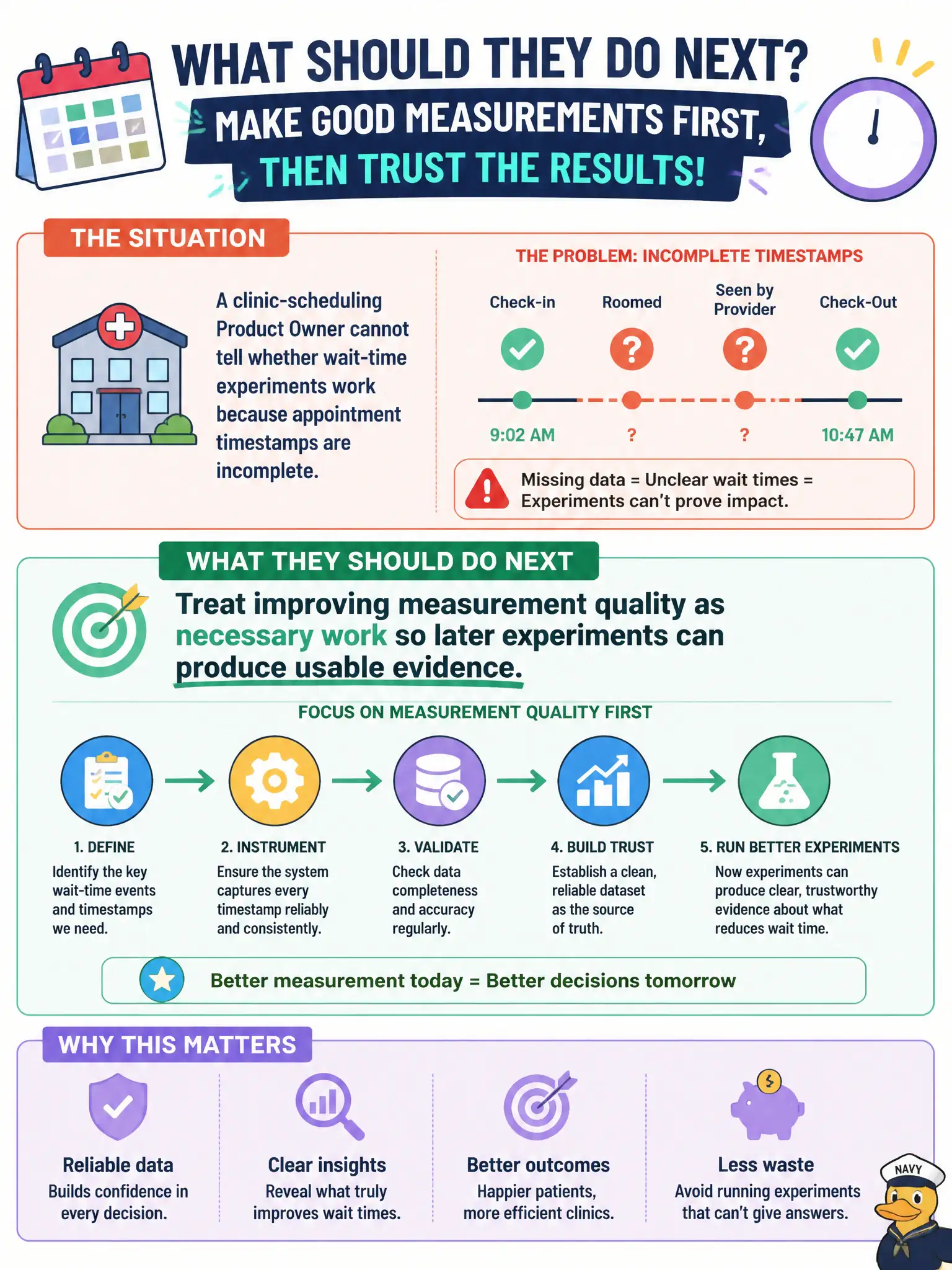 WHAT SHOULD THEY DO NEXT?

MAKE GOOD MEASUREMENTS FIRST, THEN TRUST THE RESULTS!

THE SITUATION

A clinic-scheduling Product Owner cannot tell whether wait-time experiments work because appointment timestamps are incomplete.

THE PROBLEM: INCOMPLETE TIMESTAMPS

Check-in
Roomed
Seen by Provider
Check-Out

9:02 AM
?
?
10:47 AM

Missing data = Unclear wait times = Experiments can't prove impact.

WHAT THEY SHOULD DO NEXT

Treat improving measurement quality as necessary work so later experiments can produce usable evidence.

FOCUS ON MEASUREMENT QUALITY FIRST

1. DEFINE
Identify the key wait-time events and timestamps we need.

2. INSTRUMENT
Ensure the system captures every timestamp reliably and consistently.

3. VALIDATE
Check data completeness and accuracy regularly.

4. BUILD TRUST
Establish a clean, reliable dataset as the source of truth.

5. RUN BETTER EXPERIMENTS
Now experiments can produce clear, trustworthy evidence about what reduces wait time.

Better measurement today = Better decisions tomorrow

WHY THIS MATTERS

Reliable data
Builds confidence in every decision.

Clear insights
Reveal what truly improves wait times.

Better outcomes
Happier patients, more efficient clinics.

Less waste
Avoid running experiments that can't give answers.

NAVY