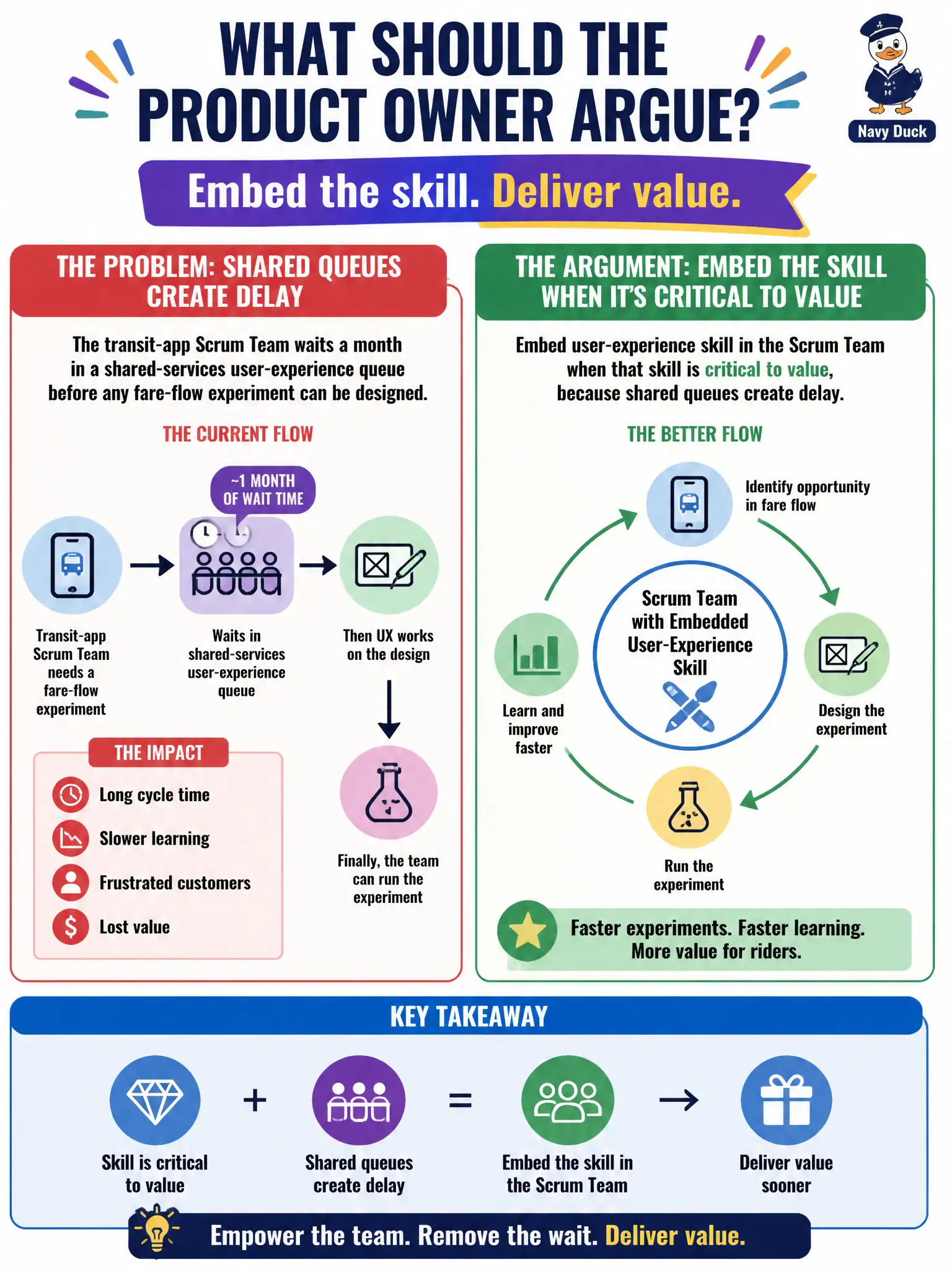 WHAT SHOULD THE PRODUCT OWNER ARGUE?

Navy Duck

Embed the skill. Deliver value.

THE PROBLEM: SHARED QUEUES CREATE DELAY

The transit-app Scrum Team waits a month in a shared-services user-experience queue before any fare-flow experiment can be designed.

THE CURRENT FLOW

~1 MONTH OF WAIT TIME

Transit-app Scrum Team needs a fare-flow experiment

Waits in shared-services user-experience queue

Then UX works on the design

Finally, the team can run the experiment

THE IMPACT

Long cycle time

Slower learning

Frustrated customers

Lost value

THE ARGUMENT: EMBED THE SKILL WHEN IT'S CRITICAL TO VALUE

Embed user-experience skill in the Scrum Team when that skill is critical to value, because shared queues create delay.

THE BETTER FLOW

Identify opportunity in fare flow

Design the experiment

Run the experiment

Learn and improve faster

Scrum Team with Embedded User-Experience Skill

Faster experiments. Faster learning. More value for riders.

KEY TAKEAWAY

Skill is critical to value + Shared queues create delay = Embed the skill in the Scrum Team → Deliver value sooner

Empower the team. Remove the wait. Deliver value.