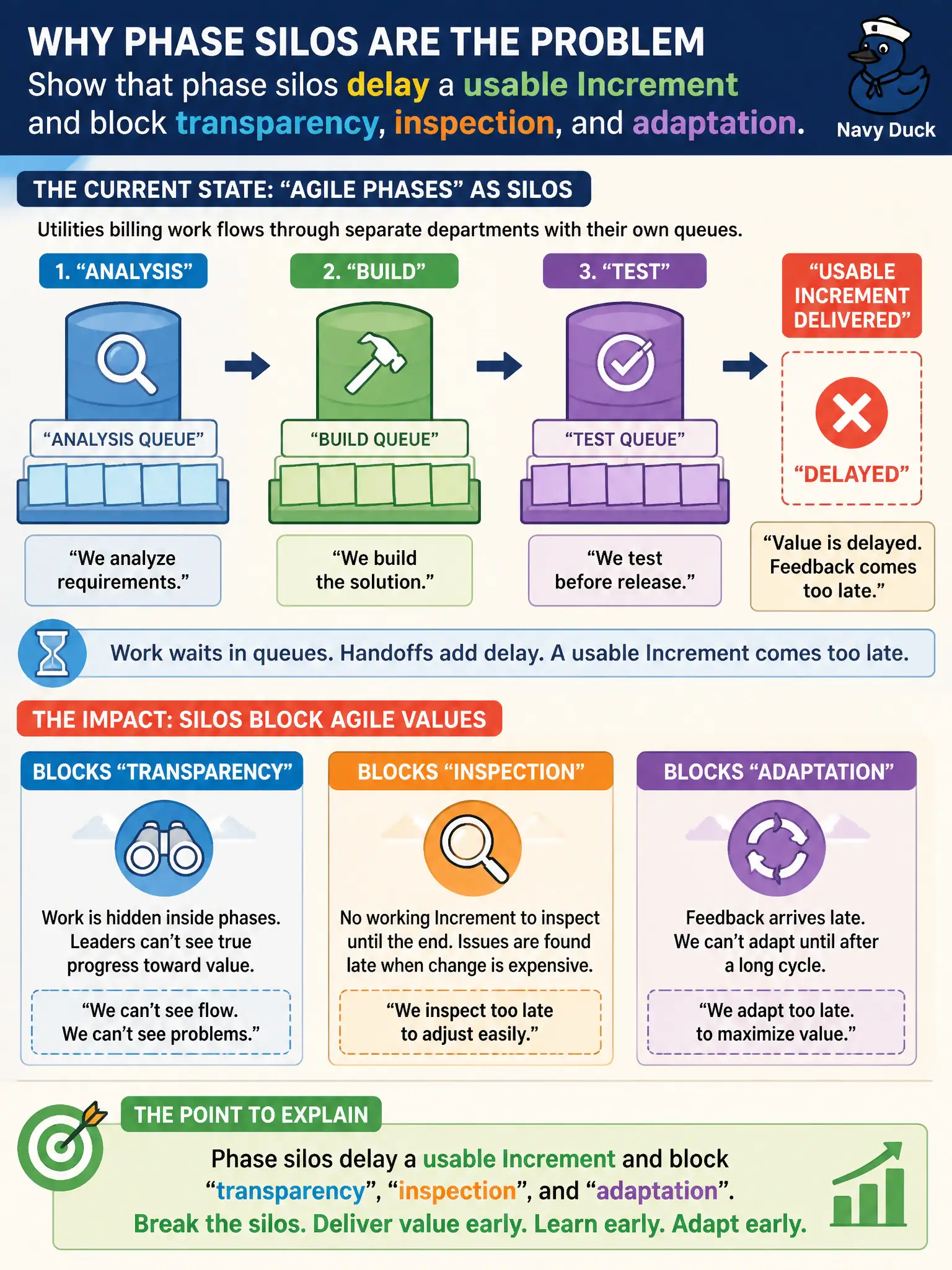 WHY PHASE SILOS ARE THE PROBLEM

Show that phase silos delay a usable Increment and block transparency, inspection, and adaptation.

Navy Duck

THE CURRENT STATE: “AGILE PHASES” AS SILOS

Utilities billing work flows through separate departments with their own queues.

1. “ANALYSIS”

“ANALYSIS QUEUE”

“We analyze requirements.”

2. “BUILD”

“BUILD QUEUE”

“We build the solution.”

3. “TEST”

“TEST QUEUE”

“We test before release.”

“USABLE INCREMENT DELIVERED”

“DELAYED”

“Value is delayed. Feedback comes too late.”

Work waits in queues. Handoffs add delay. A usable Increment comes too late.

THE IMPACT: SILOS BLOCK AGILE VALUES

BLOCKS “TRANSPARENCY”

Work is hidden inside phases. Leaders can’t see true progress toward value.

“We can’t see flow. We can’t see problems.”

BLOCKS “INSPECTION”

No working Increment to inspect until the end. Issues are found late when change is expensive.

“We inspect too late to adjust easily.”

BLOCKS “ADAPTATION”

Feedback arrives late. We can’t adapt until after a long cycle.

“We adapt too late. to maximize value.”

THE POINT TO EXPLAIN

Phase silos delay a usable Increment and block “transparency”, “inspection”, and “adaptation”.

Break the silos. Deliver value early. Learn early. Adapt early.