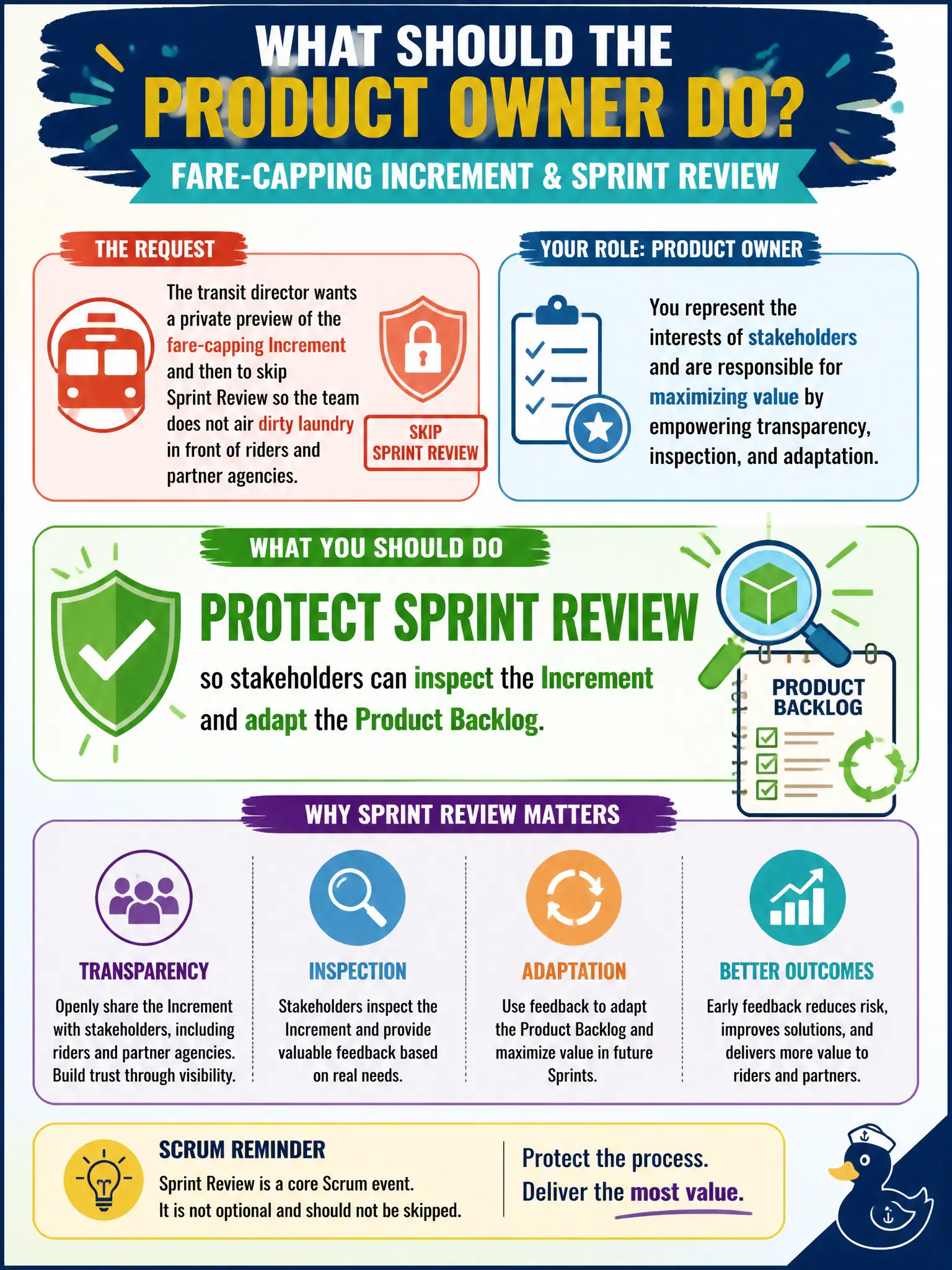 WHAT SHOULD THE
PRODUCT OWNER DO?
FARE-CAPPING INCREMENT & SPRINT REVIEW

THE REQUEST

The transit director wants a private preview of the fare-capping Increment and then to skip Sprint Review so the team does not air dirty laundry in front of riders and partner agencies.

SKIP SPRINT REVIEW

YOUR ROLE: PRODUCT OWNER

You represent the interests of stakeholders and are responsible for maximizing value by empowering transparency, inspection, and adaptation.

WHAT YOU SHOULD DO

PROTECT SPRINT REVIEW

so stakeholders can inspect the Increment and adapt the Product Backlog.

PRODUCT BACKLOG

WHY SPRINT REVIEW MATTERS

TRANSPARENCY
Openly share the Increment with stakeholders, including riders and partner agencies. Build trust through visibility.

INSPECTION
Stakeholders inspect the Increment and provide valuable feedback based on real needs.

ADAPTATION
Use feedback to adapt the Product Backlog and maximize value in future Sprints.

BETTER OUTCOMES
Early feedback reduces risk, improves solutions, and delivers more value to riders and partners.

SCRUM REMINDER
Sprint Review is a core Scrum event.
It is not optional and should not be skipped.

Protect the process.
Deliver the most value.