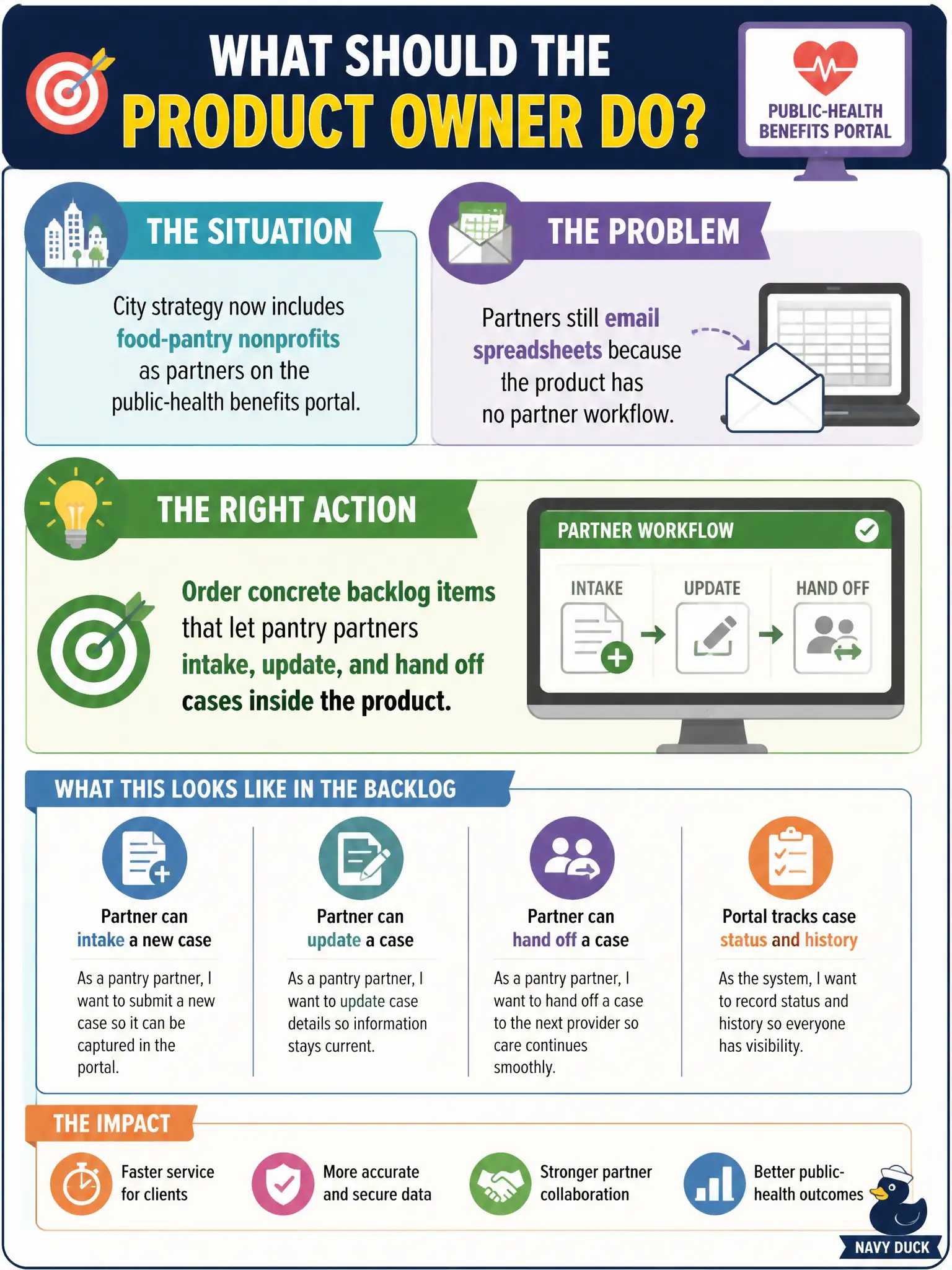 WHAT SHOULD THE PRODUCT OWNER DO?

PUBLIC-HEALTH BENEFITS PORTAL

THE SITUATION

City strategy now includes food-pantry nonprofits as partners on the public-health benefits portal.

THE PROBLEM

Partners still email spreadsheets because the product has no partner workflow.

THE RIGHT ACTION

Order concrete backlog items that let pantry partners intake, update, and hand off cases inside the product.

PARTNER WORKFLOW

INTAKE

UPDATE

HAND OFF

WHAT THIS LOOKS LIKE IN THE BACKLOG

Partner can intake a new case

As a pantry partner, I want to submit a new case so it can be captured in the portal.

Partner can update a case

As a pantry partner, I want to update case details so information stays current.

Partner can hand off a case

As a pantry partner, I want to hand off a case to the next provider so care continues smoothly.

Portal tracks case status and history

As the system, I want to record status and history so everyone has visibility.

THE IMPACT

Faster service for clients

More accurate and secure data

Stronger partner collaboration

Better public-health outcomes

NAVY DUCK