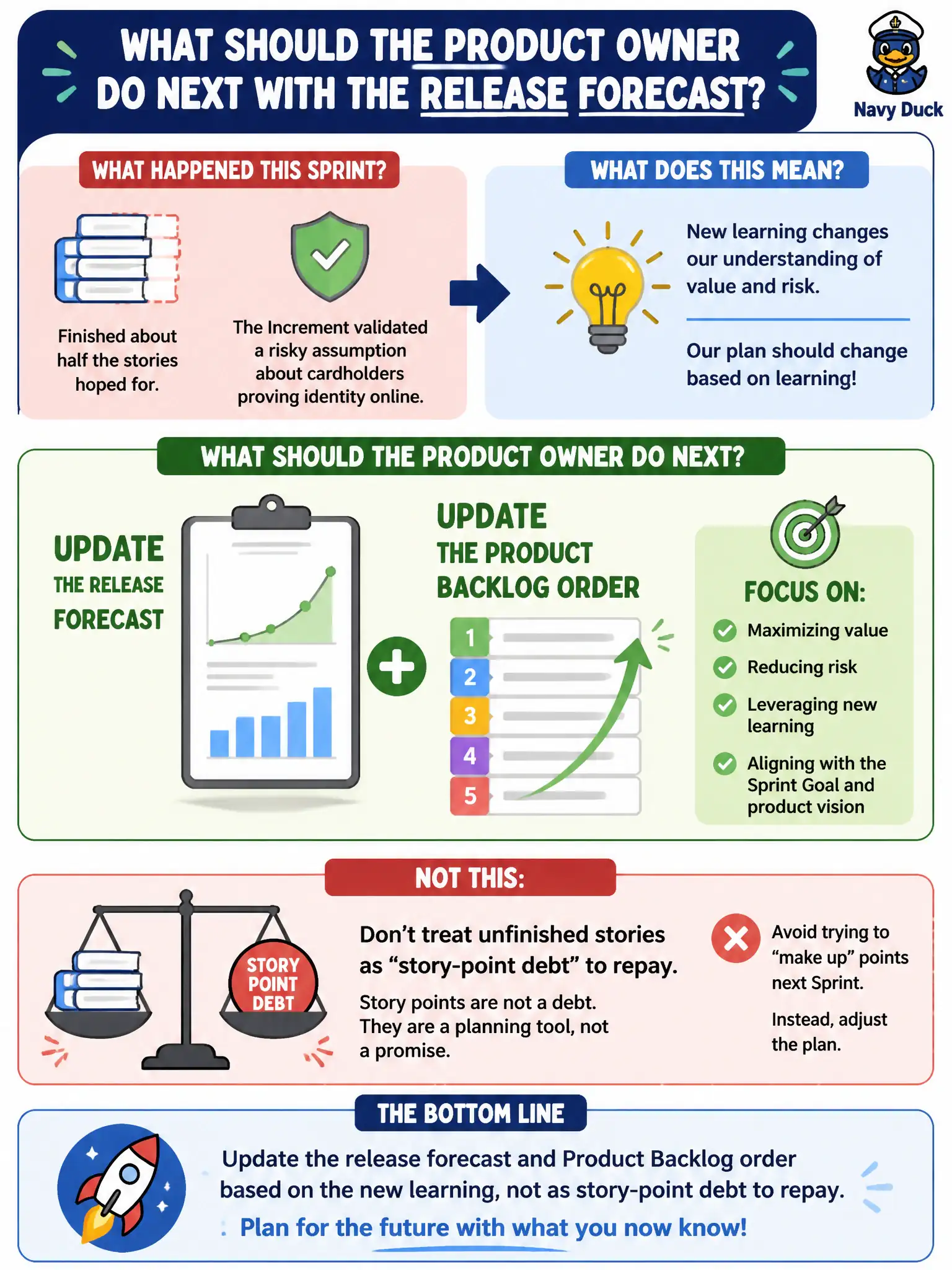 WHAT SHOULD THE PRODUCT OWNER DO NEXT WITH THE RELEASE FORECAST?

Navy Duck

WHAT HAPPENED THIS SPRINT?

Finished about half the stories hoped for.

The Increment validated a risky assumption about cardholders proving identity online.

WHAT DOES THIS MEAN?

New learning changes our understanding of value and risk.

Our plan should change based on learning!

WHAT SHOULD THE PRODUCT OWNER DO NEXT?

UPDATE THE RELEASE FORECAST

UPDATE THE PRODUCT BACKLOG ORDER

1
2
3
4
5

FOCUS ON:

Maximizing value

Reducing risk

Leveraging new learning

Aligning with the Sprint Goal and product vision

NOT THIS:

STORY POINT DEBT

Don’t treat unfinished stories as “story-point debt” to repay.

Story points are not a debt. They are a planning tool, not a promise.

Avoid trying to “make up” points next Sprint.

Instead, adjust the plan.

THE BOTTOM LINE

Update the release forecast and Product Backlog order based on the new learning, not as story-point debt to repay.

Plan for the future with what you now know!