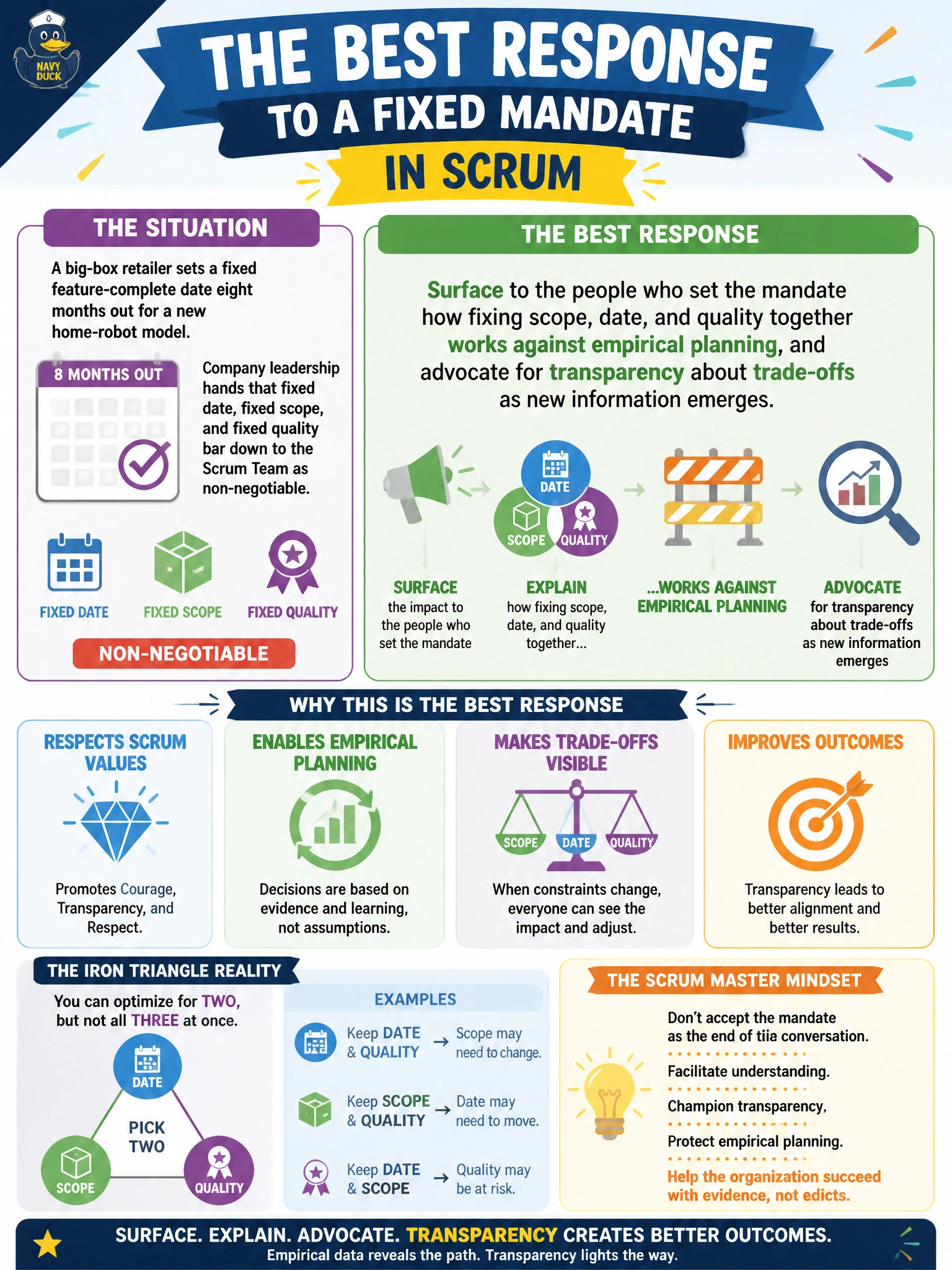 NAVY DUCK

THE BEST RESPONSE TO A FIXED MANDATE IN SCRUM

THE SITUATION

A big-box retailer sets a fixed feature-complete date eight months out for a new home-robot model.

8 MONTHS OUT

Company leadership hands that fixed date, fixed scope, and fixed quality bar down to the Scrum Team as non-negotiable.

FIXED DATE
FIXED SCOPE
FIXED QUALITY

NON-NEGOTIABLE

THE BEST RESPONSE

Surface to the people who set the mandate how fixing scope, date, and quality together works against empirical planning, and advocate for transparency about trade-offs as new information emerges.

DATE
SCOPE
QUALITY

SURFACE the impact to the people who set the mandate

EXPLAIN how fixing scope, date, and quality together...

...WORKS AGAINST EMPIRICAL PLANNING

ADVOCATE for transparency about trade-offs as new information emerges

WHY THIS IS THE BEST RESPONSE

RESPECTS SCRUM VALUES
Promotes Courage, Transparency, and Respect.

ENABLES EMPIRICAL PLANNING
Decisions are based on evidence and learning, not assumptions.

MAKES TRADE-OFFS VISIBLE
SCOPE DATE QUALITY
When constraints change, everyone can see the impact and adjust.

IMPROVES OUTCOMES
Transparency leads to better alignment and better results.

THE IRON TRIANGLE REALITY

You can optimize for TWO, but not all THREE at once.

DATE
PICK TWO
SCOPE
QUALITY

EXAMPLES

Keep DATE & QUALITY → Scope may need to change.

Keep SCOPE & QUALITY → Date may need to move.

Keep DATE & SCOPE → Quality may be at risk.

THE SCRUM MASTER MINDSET

Don't accept the mandate as the end of tiia conversation.

Facilitate understanding.

Champion transparency,

Protect empirical planning.

Help the organization succeed with evidence, not edicts.

SURFACE. EXPLAIN. ADVOCATE. TRANSPARENCY CREATES BETTER OUTCOMES.
Empirical data reveals the path. Transparency lights the way.