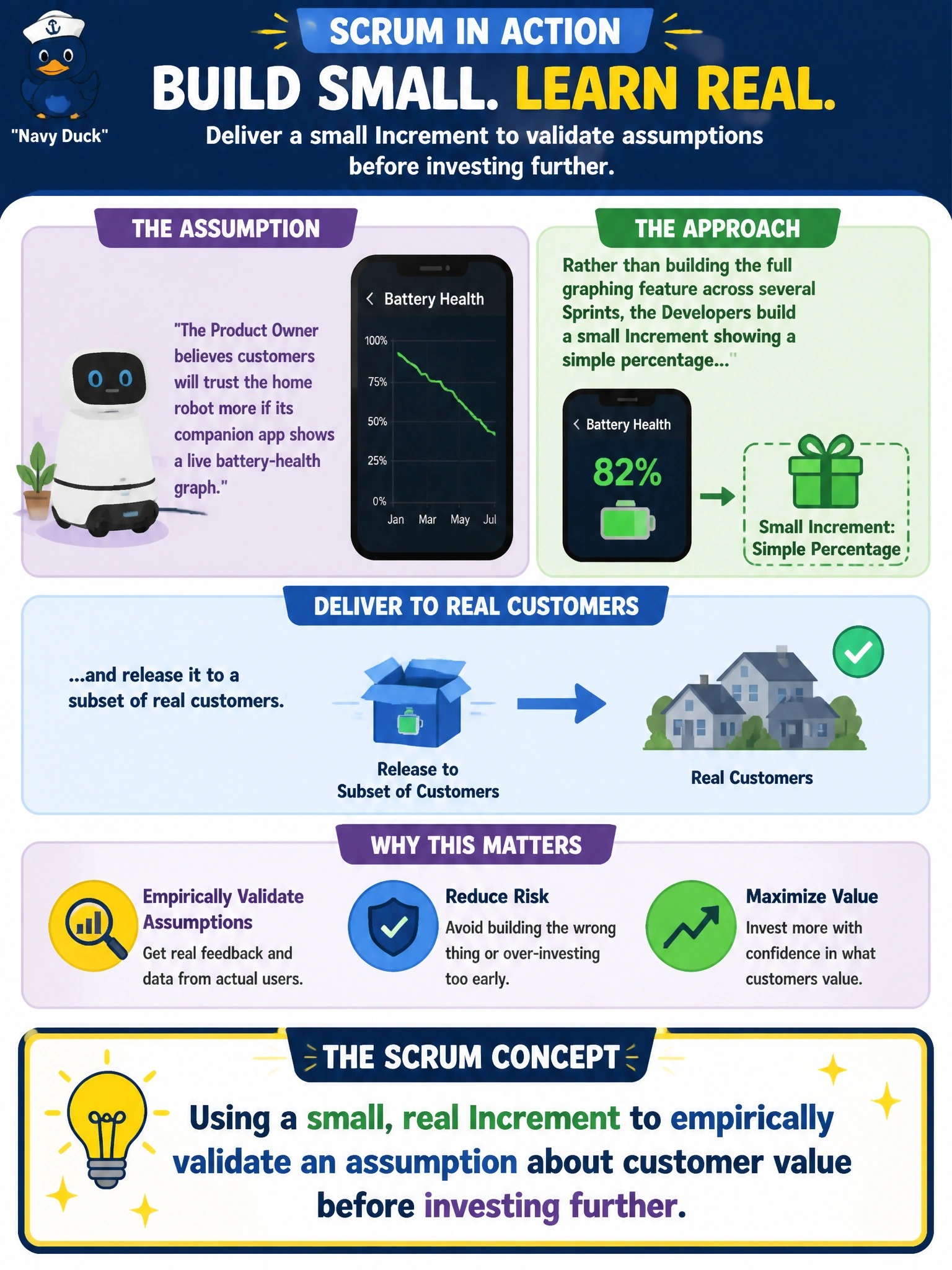 "Navy Duck"

SCRUM IN ACTION

BUILD SMALL. LEARN REAL.

Deliver a small Increment to validate assumptions before investing further.

THE ASSUMPTION

"The Product Owner believes customers will trust the home robot more if its companion app shows a live battery-health graph."

Battery Health

100%
75%
50%
25%
0%
Jan Mar May Jul

THE APPROACH

Rather than building the full graphing feature across several Sprints, the Developers build a small Increment showing a simple percentage..."

Battery Health

82%

Small Increment: Simple Percentage

DELIVER TO REAL CUSTOMERS

...and release it to a subset of real customers.

Release to Subset of Customers

Real Customers

WHY THIS MATTERS

Empirically Validate Assumptions
Get real feedback and data from actual users.

Reduce Risk
Avoid building the wrong thing or over-investing too early.

Maximize Value
Invest more with confidence in what customers value.

THE SCRUM CONCEPT

Using a small, real Increment to empirically validate an assumption about customer value before investing further.