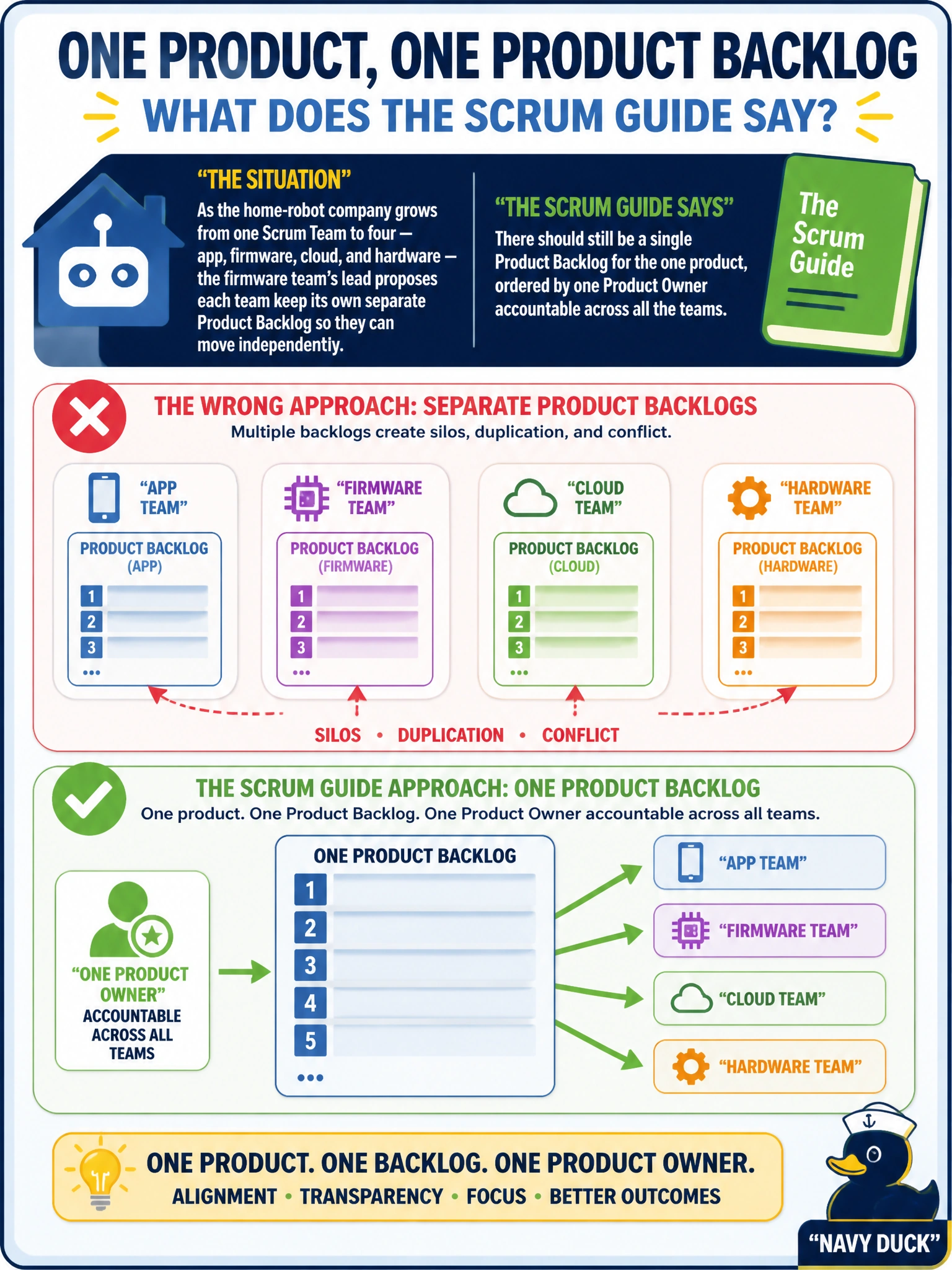 ONE PRODUCT, ONE PRODUCT BACKLOG
WHAT DOES THE SCRUM GUIDE SAY?

“THE SITUATION”
As the home-robot company grows from one Scrum Team to four — app, firmware, cloud, and hardware — the firmware team’s lead proposes each team keep its own separate Product Backlog so they can move independentiy.

“THE SCRUM GUIDE SAYS”
There should still be a single Product Backlog for the one product, ordered by one Product Owner accountable across all the teams.

The Scrum Guide

THE WRONG APPROACH: SEPARATE PRODUCT BACKLOGS
Multiple backlogs create silos, duplication, and conflict.

“APP TEAM”
PRODUCT BACKLOG (APP)
1
2
3
...

“FIRMWARE TEAM”
PRODUCT BACKLOG (FIRMWARE)
1
2
3
...

“CLOUD TEAM”
PRODUCT BACKLOG (CLOUD)
1
2
3
...

“HARDWARE TEAM”
PRODUCT BACKLOG (HARDWARE)
1
2
3
...

SILOS • DUPLICATION • CONFLICT

THE SCRUM GUIDE APPROACH: ONE PRODUCT BACKLOG
One product. One Product Backlog. One Product Owner accountable across all teams.

“ONE PRODUCT OWNER” ACCOUNTABLE ACROSS ALL TEAMS

ONE PRODUCT BACKLOG
1
2
3
4
5
...

“APP TEAM”
“FIRMWARE TEAM”
“CLOUD TEAM”
“HARDWARE TEAM”

ONE PRODUCT. ONE BACKLOG. ONE PRODUCT OWNER.
ALIGNMENT • TRANSPARENCY • FOCUS • BETTER OUTCOMES

“NAVY DUCK”