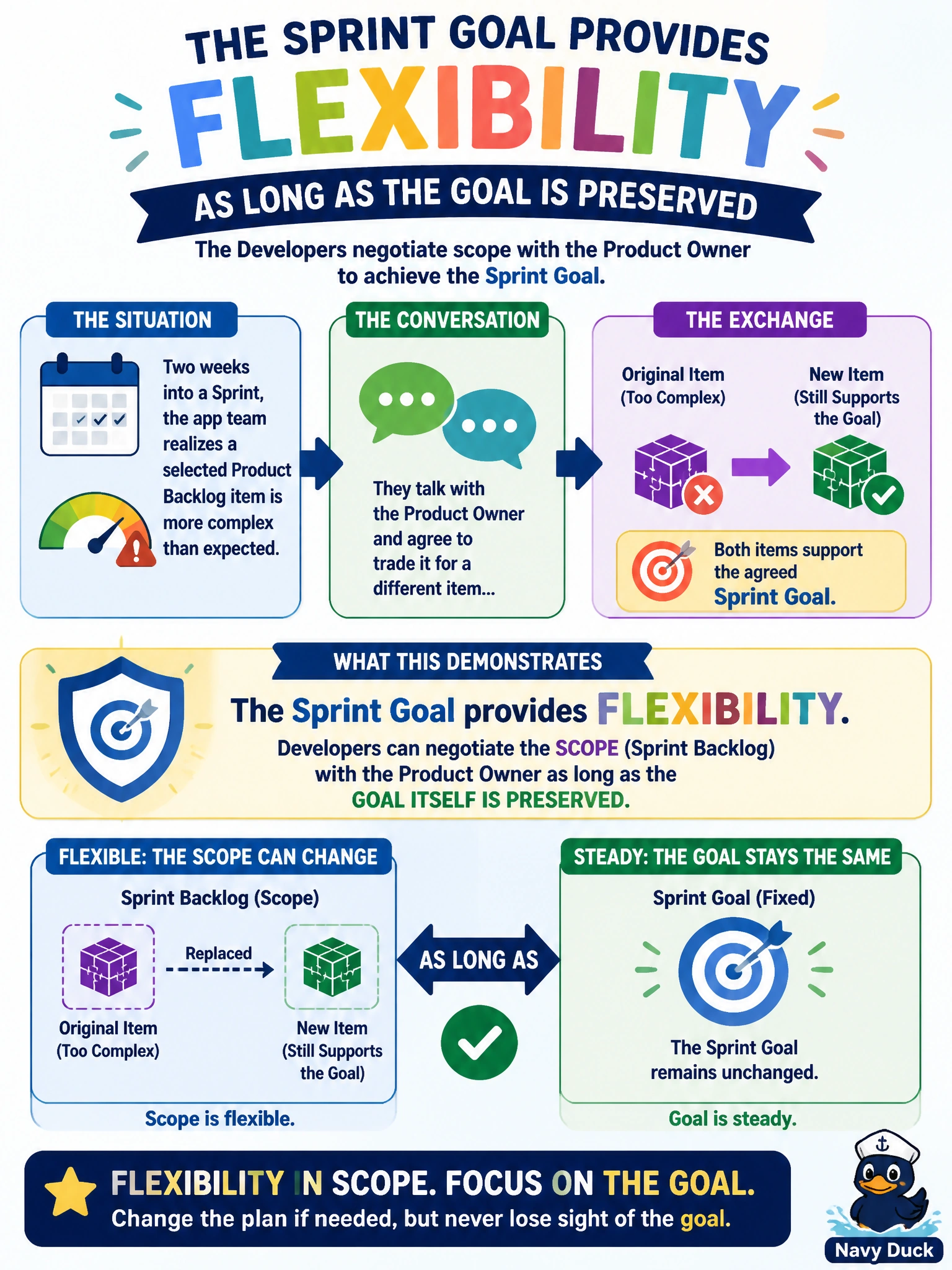 THE SPRINT GOAL PROVIDES
FLEXIBILITY
AS LONG AS THE GOAL IS PRESERVED

The Developers negotiate scope with the Product Owner to achieve the Sprint Goal.

THE SITUATION

Two weeks into a Sprint, the app team realizes a selected Product Backlog item is more complex than expected.

THE CONVERSATION

They talk with the Product Owner and agree to trade it for a different item...

THE EXCHANGE

Original Item (Too Complex)

New Item (Still Supports the Goal)

Both items support the agreed Sprint Goal.

WHAT THIS DEMONSTRATES

The Sprint Goal provides FLEXIBILITY.

Developers can negotiate the SCOPE (Sprint Backlog) with the Product Owner as long as the GOAL ITSELF IS PRESERVED.

FLEXIBLE: THE SCOPE CAN CHANGE

Sprint Backlog (Scope)

Replaced

Original Item (Too Complex)

New Item (Still Supports the Goal)

Scope is flexible.

AS LONG AS

STEADY: THE GOAL STAYS THE SAME

Sprint Goal (Fixed)

The Sprint Goal remains unchanged.

Goal is steady.

FLEXIBILITY IN SCOPE. FOCUS ON THE GOAL.
Change the plan if needed, but never lose sight of the goal.

Navy Duck