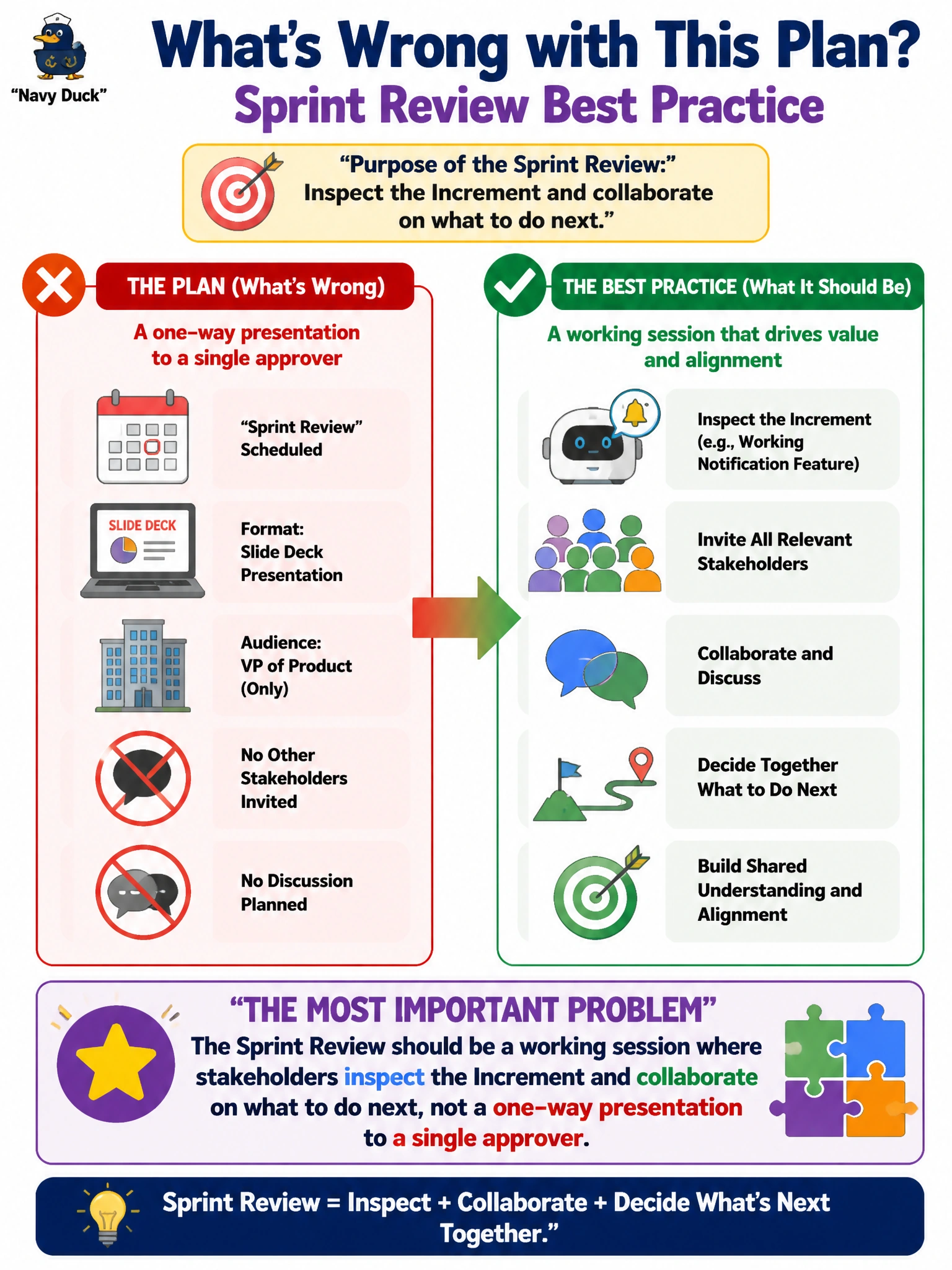 "Navy Duck"

What's Wrong with This Plan?
Sprint Review Best Practice

"Purpose of the Sprint Review:"
Inspect the Increment and collaborate on what to do next."

THE PLAN (What's Wrong)

A one-way presentation to a single approver

"Sprint Review" Scheduled

SLIDE DECK

Format: Slide Deck Presentation

Audience: VP of Product (Only)

No Other Stakeholders Invited

No Discussion Planned

THE BEST PRACTICE (What It Should Be)

A working session that drives value and alignment

Inspect the Increment (e.g., Working Notification Feature)

Invite All Relevant Stakeholders

Collaborate and Discuss

Decide Together What to Do Next

Build Shared Understanding and Alignment

"THE MOST IMPORTANT PROBLEM"
The Sprint Review should be a working session where stakeholders inspect the Increment and collaborate on what to do next, not a one-way presentation to a single approver.

Sprint Review = Inspect + Collaborate + Decide What's Next Together."