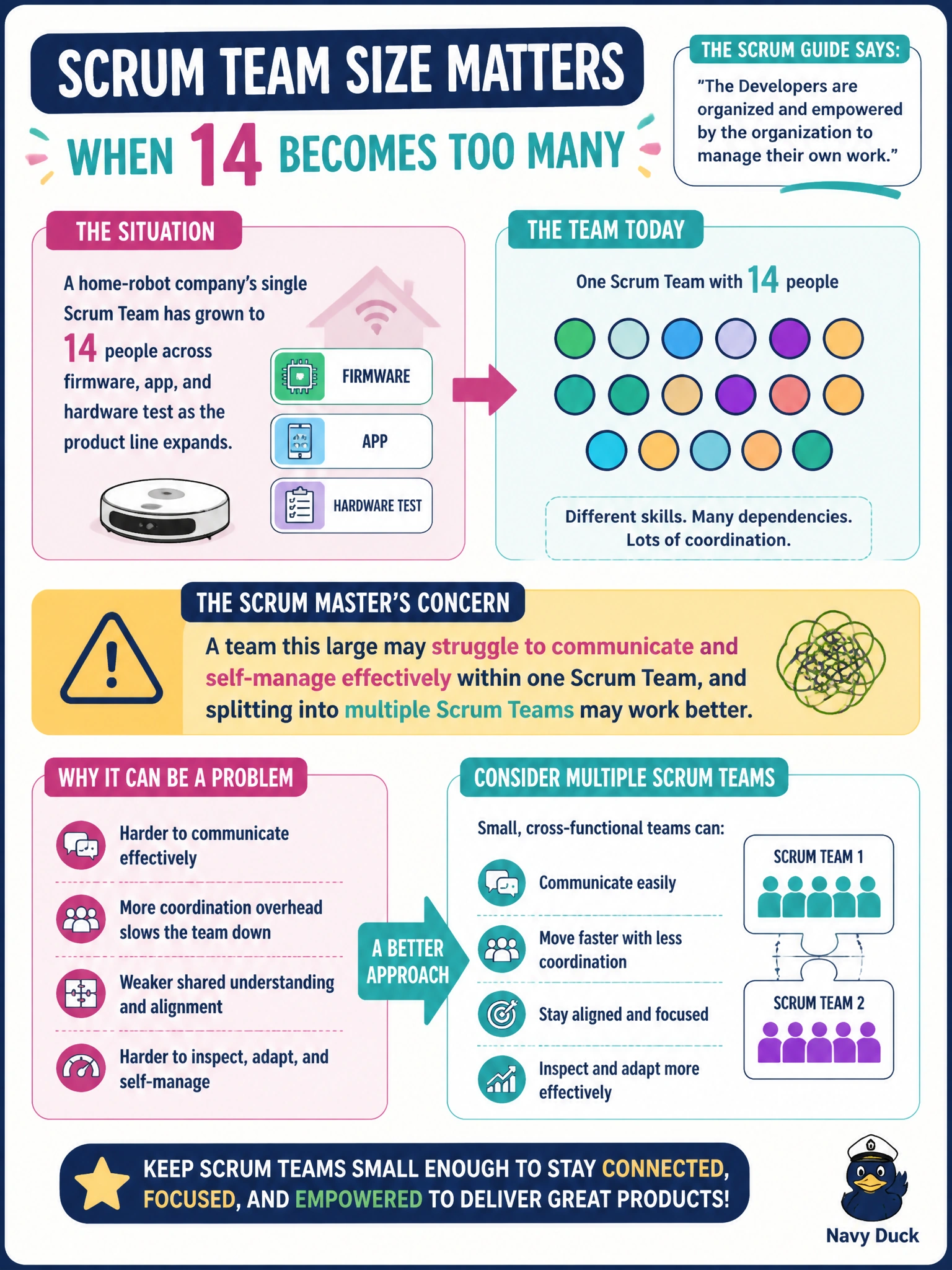 SCRUM TEAM SIZE MATTERS

WHEN 14 BECOMES TOO MANY

THE SCRUM GUIDE SAYS:

"The Developers are organized and empowered by the organization to manage their own work."

THE SITUATION

A home-robot company's single Scrum Team has grown to 14 people across firmware, app, and hardware test as the product line expands.

FIRMWARE

APP

HARDWARE TEST

THE TEAM TODAY

One Scrum Team with 14 people

Different skills. Many dependencies. Lots of coordination.

THE SCRUM MASTER'S CONCERN

A team this large may struggle to communicate and self-manage effectively within one Scrum Team, and splitting into multiple Scrum Teams may work better.

WHY IT CAN BE A PROBLEM

Harder to communicate effectively

More coordination overhead slows the team down

Weaker shared understanding and alignment

Harder to inspect, adapt, and self-manage

A BETTER APPROACH

CONSIDER MULTIPLE SCRUM TEAMS

Small, cross-functional teams can:

Communicate easily

Move faster with less coordination

Stay aligned and focused

Inspect and adapt more effectively

SCRUM TEAM 1

SCRUM TEAM 2

KEEP SCRUM TEAMS SMALL ENOUGH TO STAY CONNECTED, FOCUSED, AND EMPOWERED TO DELIVER GREAT PRODUCTS!

Navy Duck