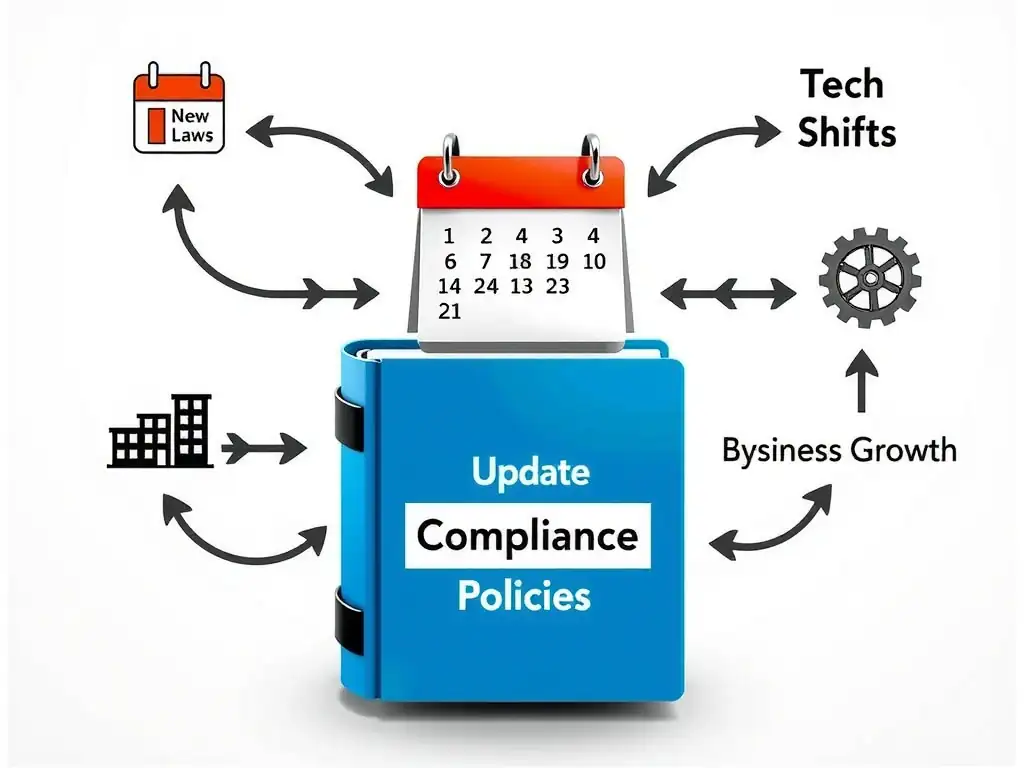 New Laws

Tech Shifts

1 2 4 3 4
6 7 18 19 10
14 24 13 23
21

Bysiness Growth

Update
Compliance
Policies