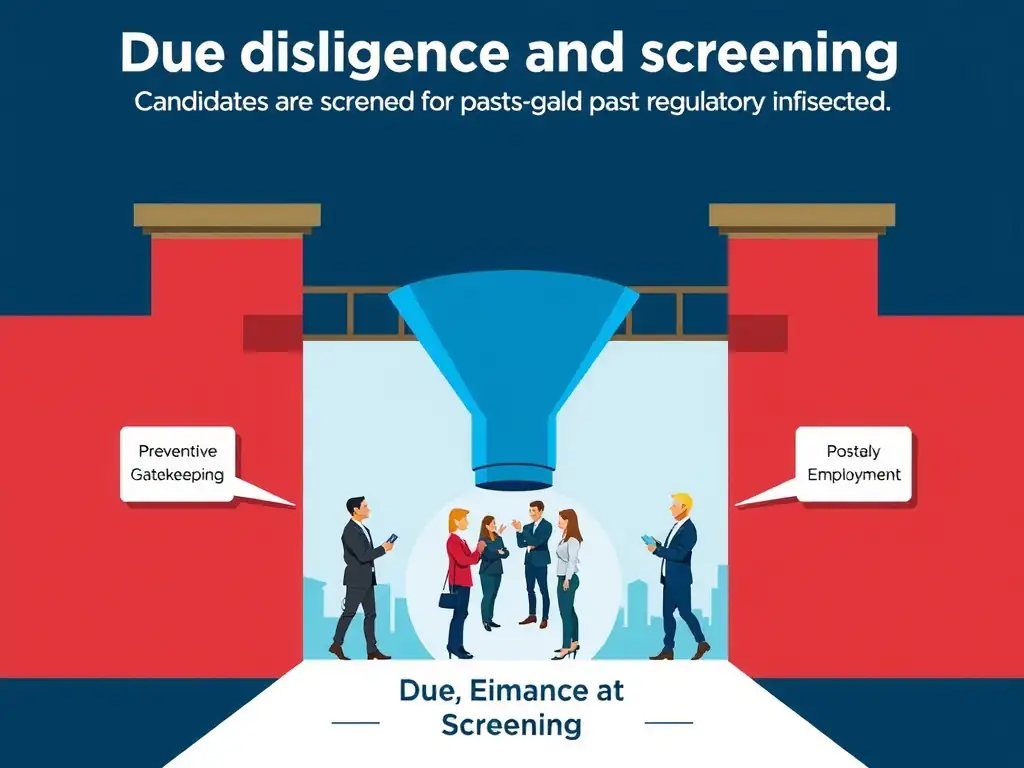 Due disligence and screening
Candidates are screned for pasts-gald past regulatory infisected.

Preventive Gatekeeping

Postaly Employment

Due, Eimance at Screening