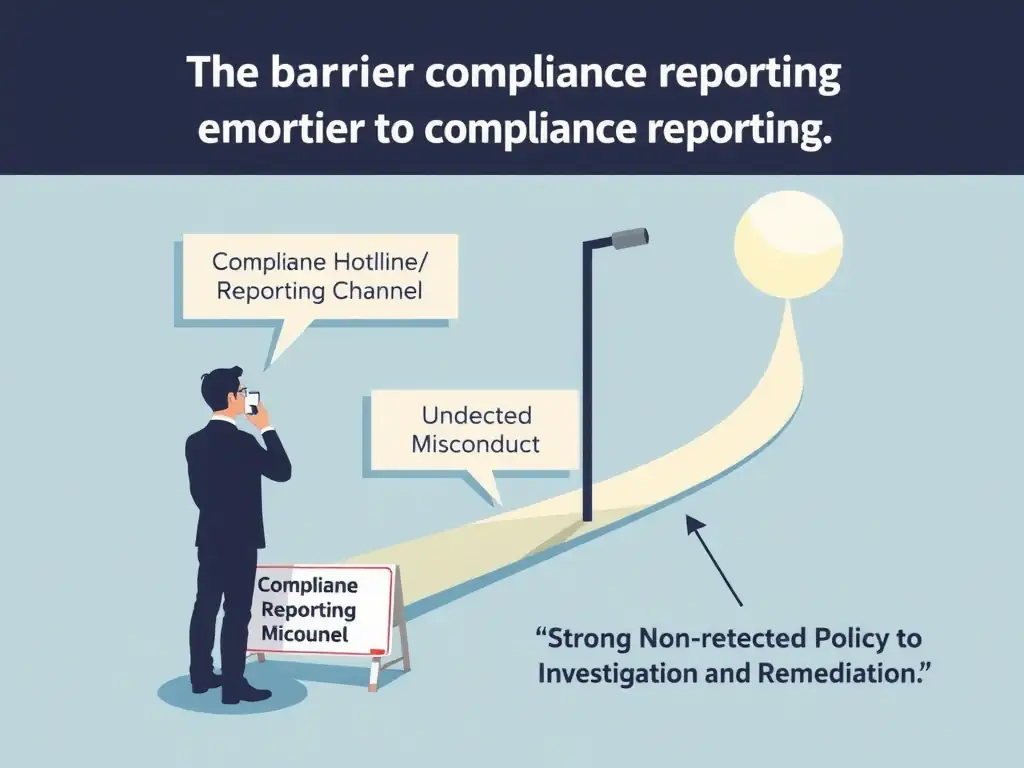 The barrier compliance reporting emortier to compliance reporting.

Compliane Hotlline/ Reporting Channel

Undected Misconduct

Compliane Reporting Micounel

“Strong Non-retected Policy to Investigation and Remediation.”