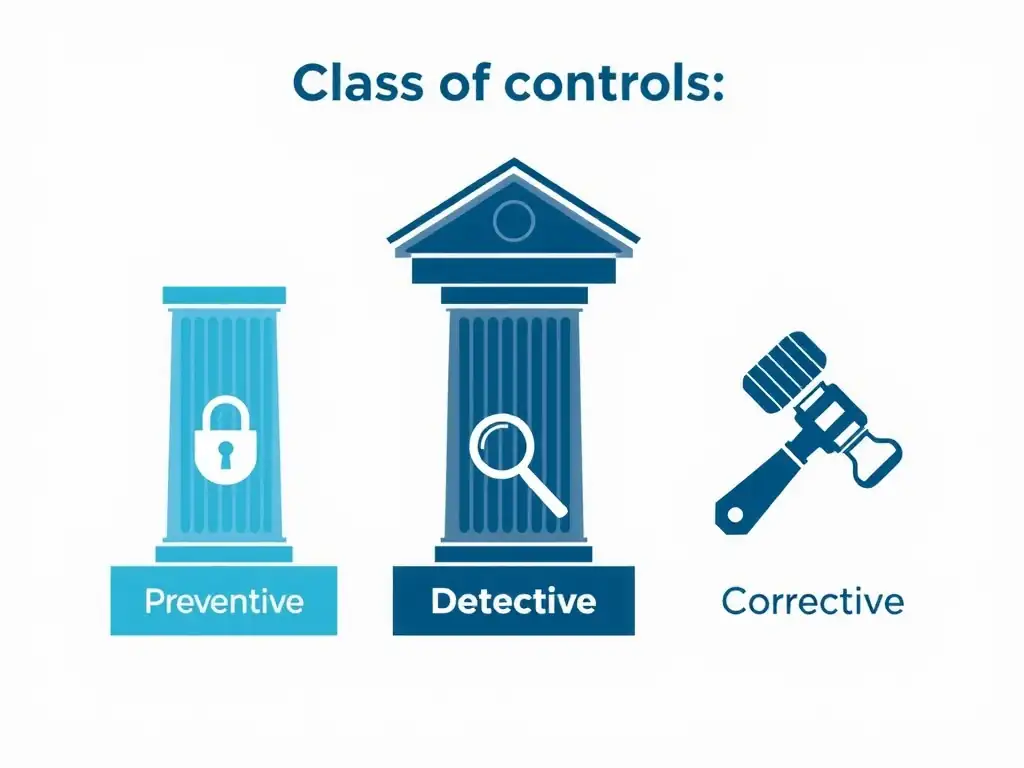 Class of controls:

Preventive

Detective

Corrective