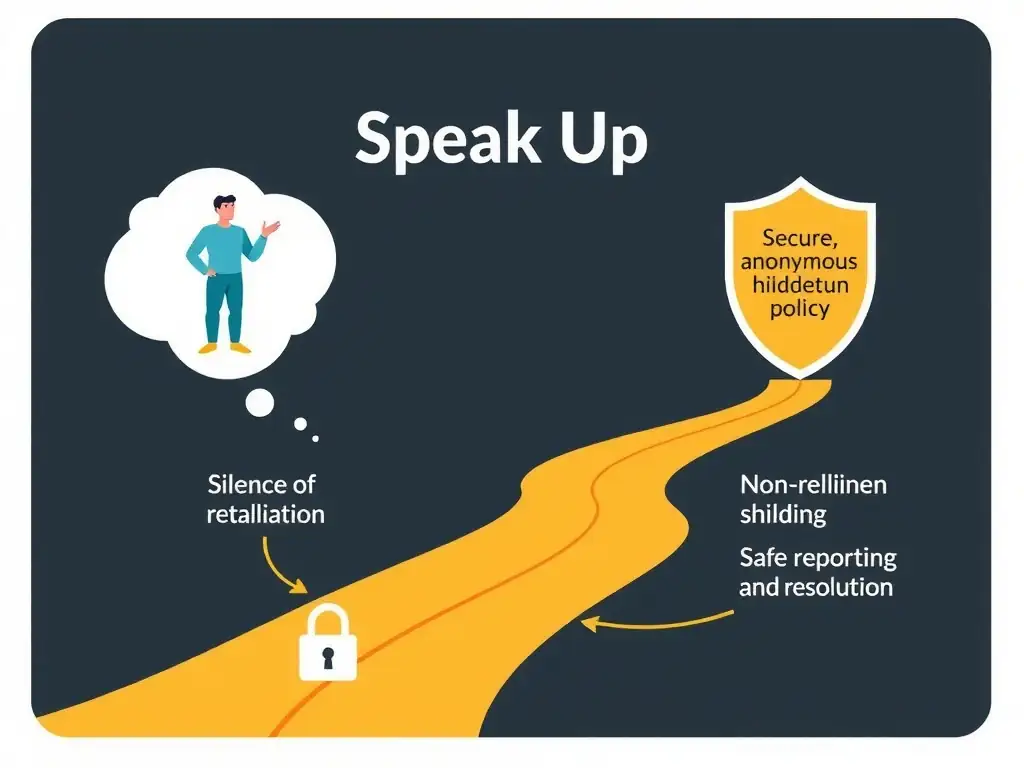 Speak Up

Secure, anonymous hilddetun policy

Silence of retalliation

Non-relliinen shilding

Safe reporting and resolution