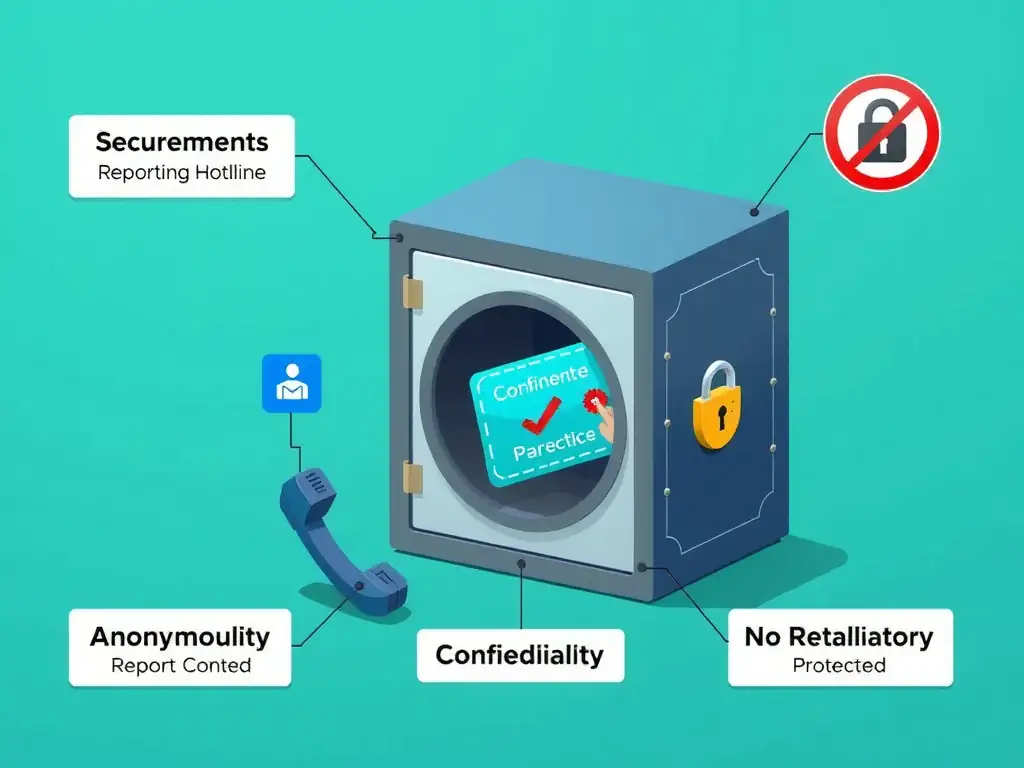 Securements
Reporting Hotlline

Confinente
Parectice

Anonymoulity
Report Conted

Confiediiality

No Retalliatory
Protected