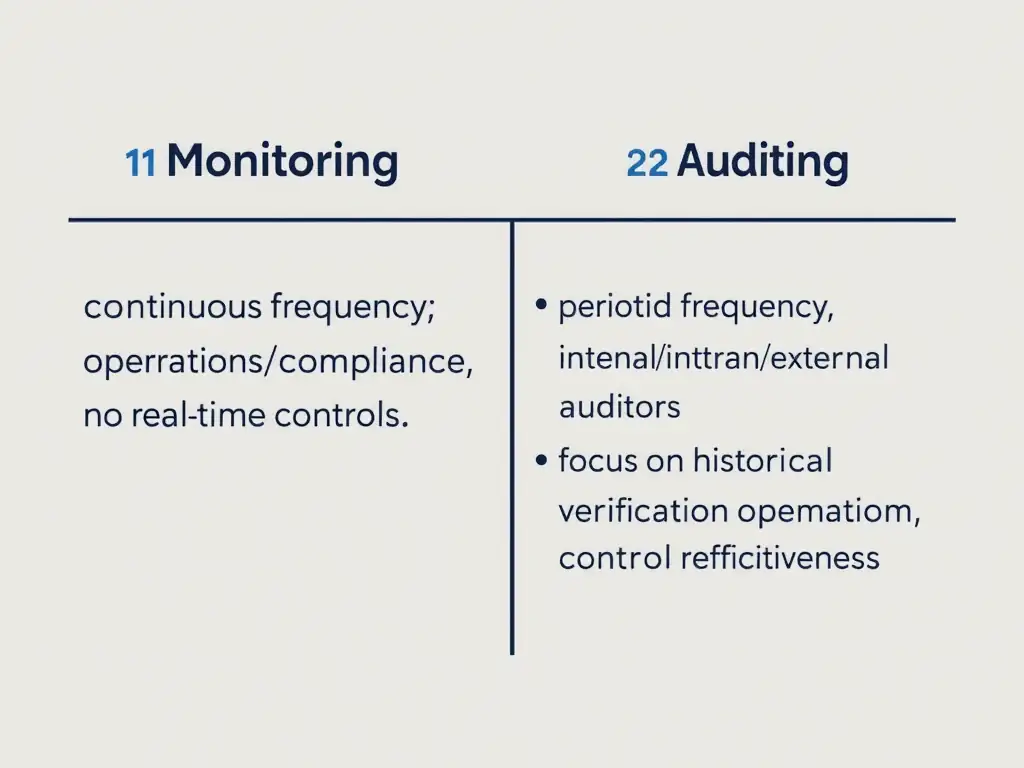 11 Monitoring

continuous frequency; operrations/compliance, no real-time controls.

22 Auditing

• periotid frequency, intenal/inttran/external auditors
• focus on historical verification opematiom, control refficitiveness