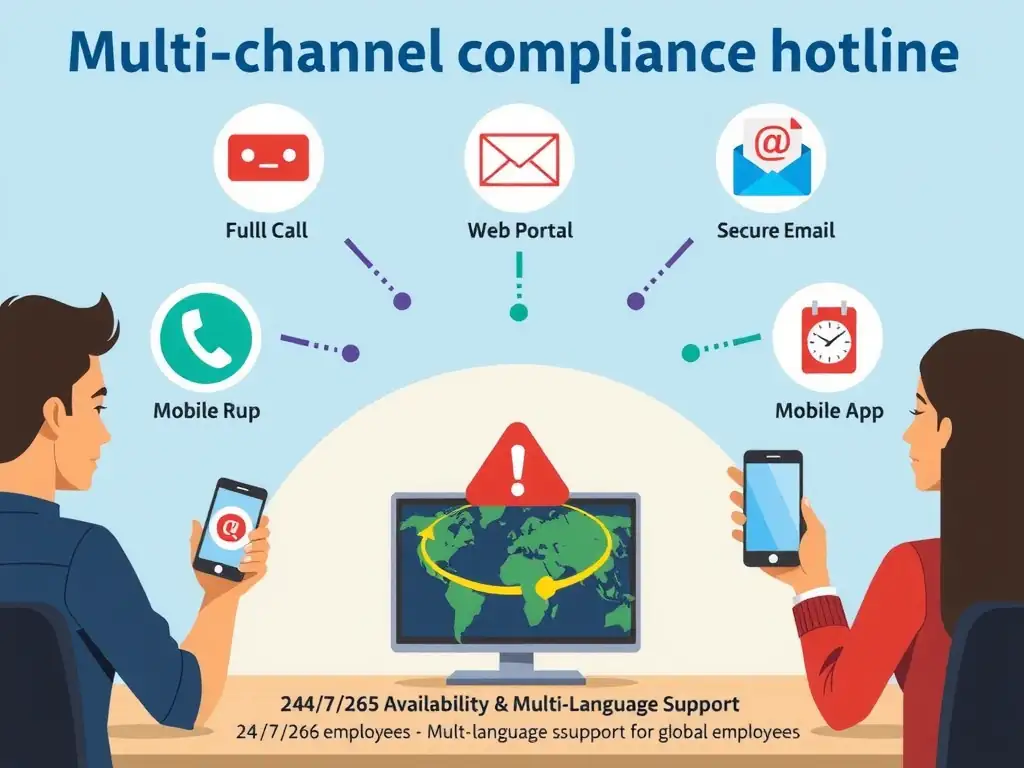 Multi-channel compliance hotline

Fulll Call

Web Portal

Secure Email

Mobile Rup

Mobile App

244/7/265 Availability & Multi-Language Support

24/7/266 employees - Mult-language ssupport for global employees