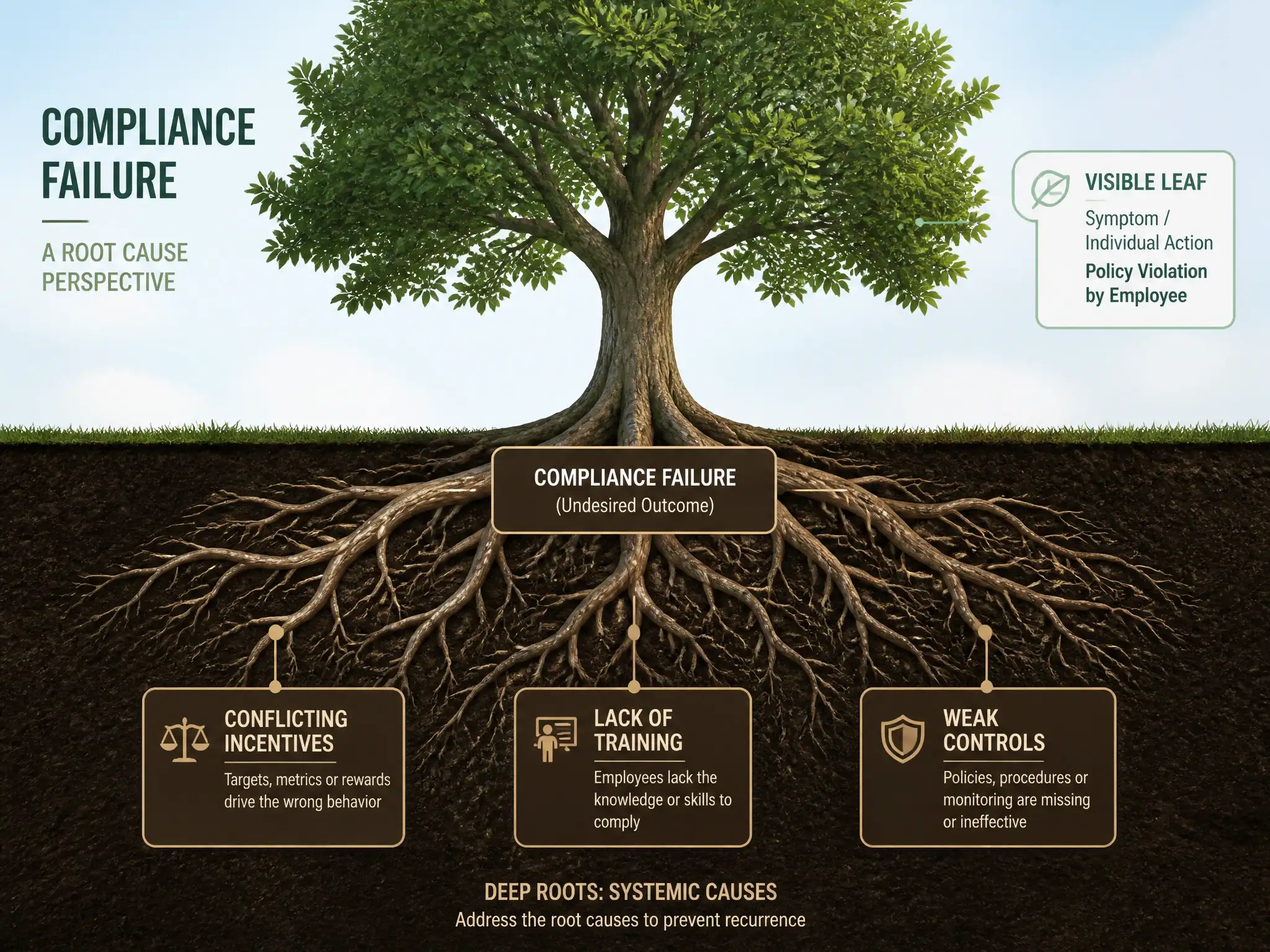 COMPLIANCE FAILURE

A ROOT CAUSE PERSPECTIVE

VISIBLE LEAF

Symptom / Individual Action

Policy Violation by Employee

COMPLIANCE FAILURE
(Undesired Outcome)

CONFLICTING INCENTIVES

Targets, metrics or rewards drive the wrong behavior

LACK OF TRAINING

Employees lack the knowledge or skills to comply

WEAK CONTROLS

Policies, procedures or monitoring are missing or ineffective

DEEP ROOTS: SYSTEMIC CAUSES
Address the root causes to prevent recurrence