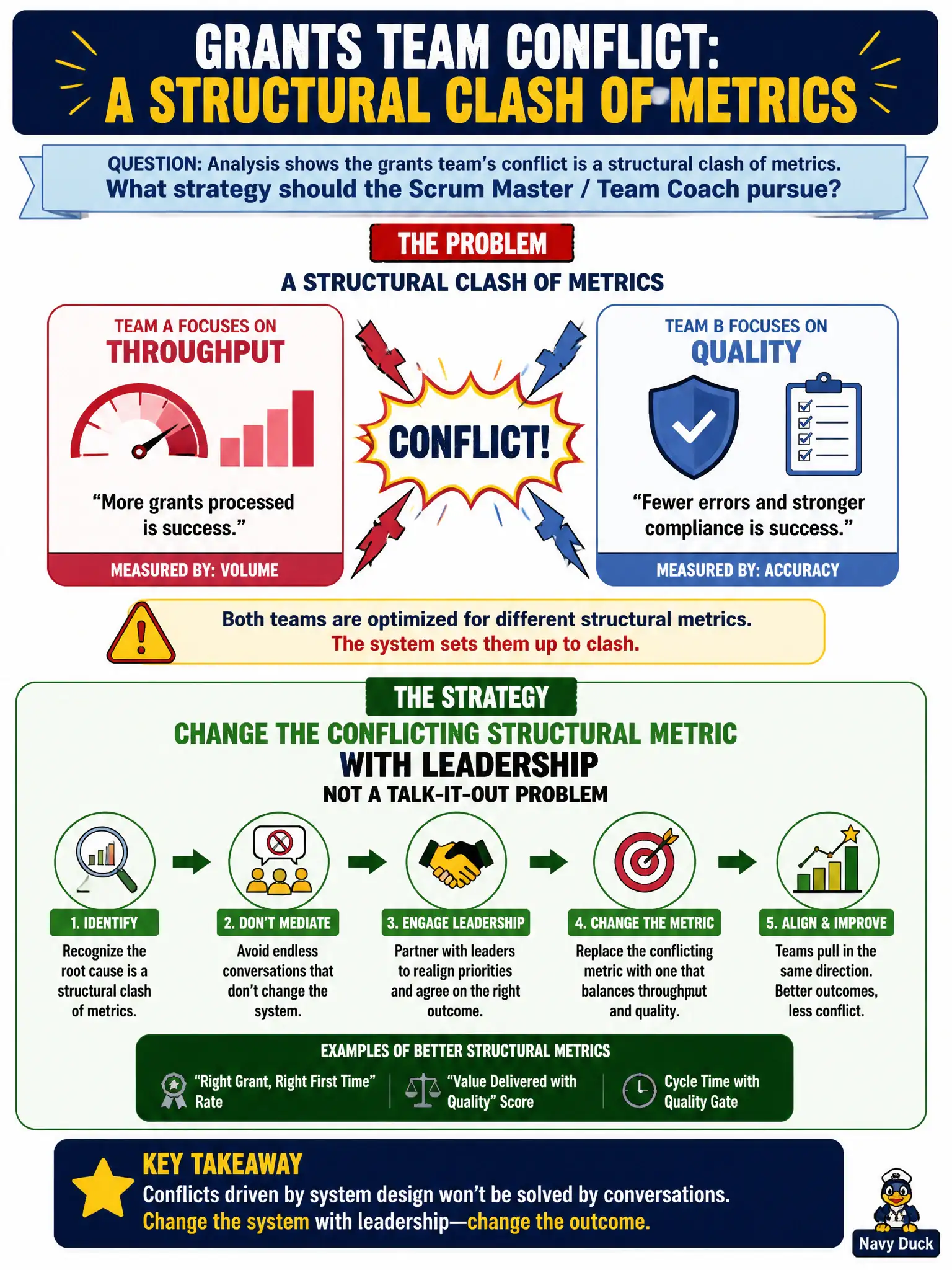 GRANTS TEAM CONFLICT:
A STRUCTURAL CLASH OF METRICS

QUESTION: Analysis shows the grants team's conflict is a structural clash of metrics.
What strategy should the Scrum Master / Team Coach pursue?

THE PROBLEM
A STRUCTURAL CLASH OF METRICS

TEAM A FOCUSES ON
THROUGHPUT

"More grants processed is success."

MEASURED BY: VOLUME

CONFLICT!

TEAM B FOCUSES ON
QUALITY

"Fewer errors and stronger compliance is success."

MEASURED BY: ACCURACY

Both teams are optimized for different structural metrics.
The system sets them up to clash.

THE STRATEGY
CHANGE THE CONFLICTING STRUCTURAL METRIC
WITH LEADERSHIP
NOT A TALK-IT-OUT PROBLEM

1. IDENTIFY
Recognize the root cause is a structural clash of metrics.

2. DON'T MEDIATE
Avoid endless conversations that don't change the system.

3. ENGAGE LEADERSHIP
Partner with leaders to realign priorities and agree on the right outcome.

4. CHANGE THE METRIC
Replace the conflicting metric with one that balances throughput and quality.

5. ALIGN & IMPROVE
Teams pull in the same direction. Better outcomes, less conflict.

EXAMPLES OF BETTER STRUCTURAL METRICS
"Right Grant, Right First Time" Rate
"Value Delivered with Quality" Score
Cycle Time with Quality Gate

KEY TAKEAWAY
Conflicts driven by system design won't be solved by conversations.
Change the system with leadership—change the outcome.

Navy Duck