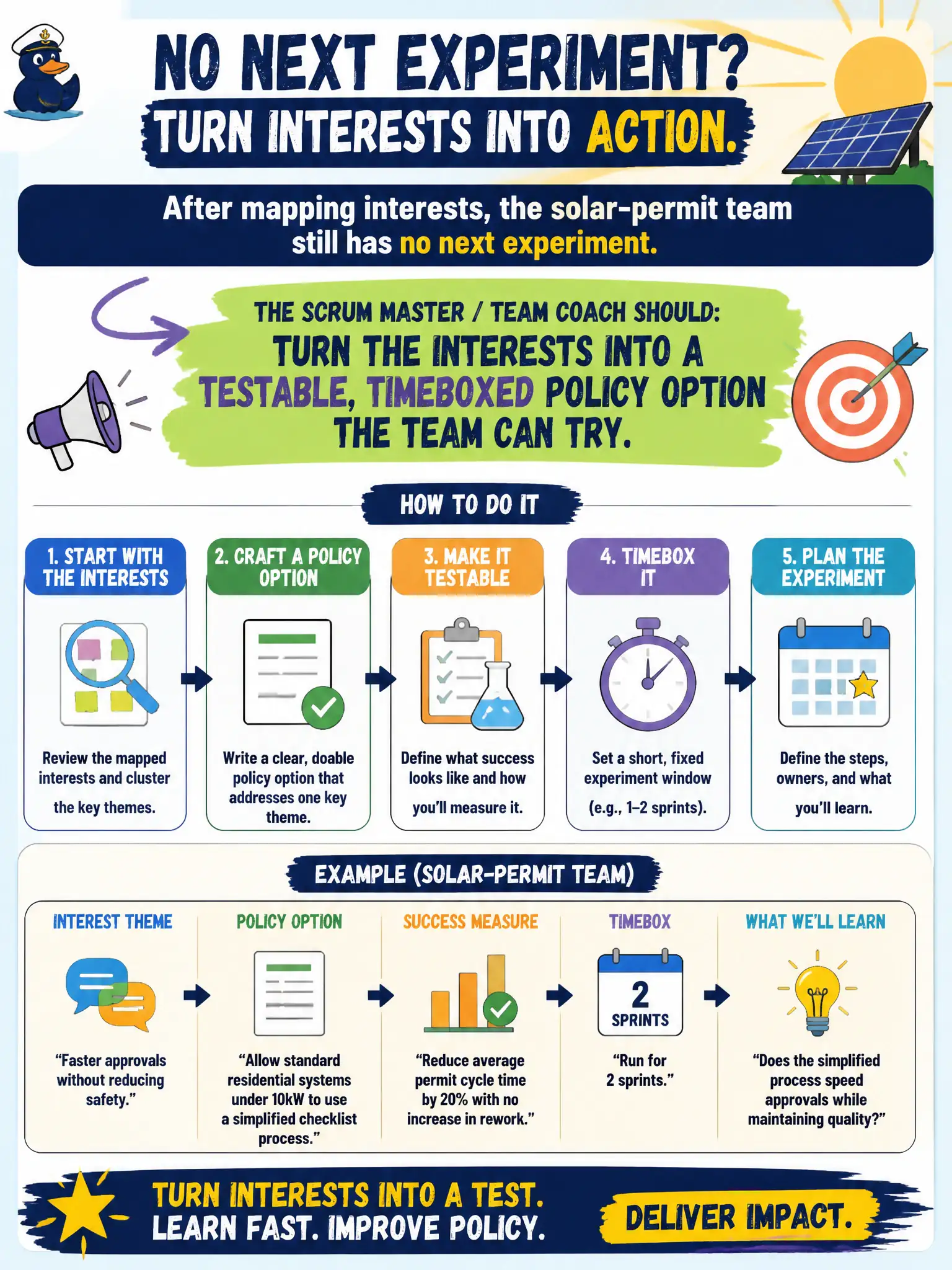 NO NEXT EXPERIMENT?
TURN INTERESTS INTO ACTION.

After mapping interests, the solar-permit team still has no next experiment.

THE SCRUM MASTER / TEAM COACH SHOULD:
TURN THE INTERESTS INTO A TESTABLE, TIMEBOXED POLICY OPTION THE TEAM CAN TRY.

HOW TO DO IT

1. START WITH THE INTERESTS
Review the mapped interests and cluster the key themes.

2. CRAFT A POLICY OPTION
Write a clear, doable policy option that addresses one key theme.

3. MAKE IT TESTABLE
Define what success looks like and how you'll measure it.

4. TIMEBOX IT
Set a short, fixed experiment window (e.g., 1–2 sprints).

5. PLAN THE EXPERIMENT
Define the steps, owners, and what you'll learn.

EXAMPLE (SOLAR-PERMIT TEAM)

INTEREST THEME
"Faster approvals without reducing safety."

POLICY OPTION
"Allow standard residential systems under 10kW to use a simplified checklist process."

SUCCESS MEASURE
"Reduce average permit cycle time by 20% with no increase in rework."

TIMEBOX
2 SPRINTS
"Run for 2 sprints."

WHAT WE'LL LEARN
"Does the simplified process speed approvals while maintaining quality?"

TURN INTERESTS INTO A TEST.
LEARN FAST. IMPROVE POLICY.
DELIVER IMPACT.