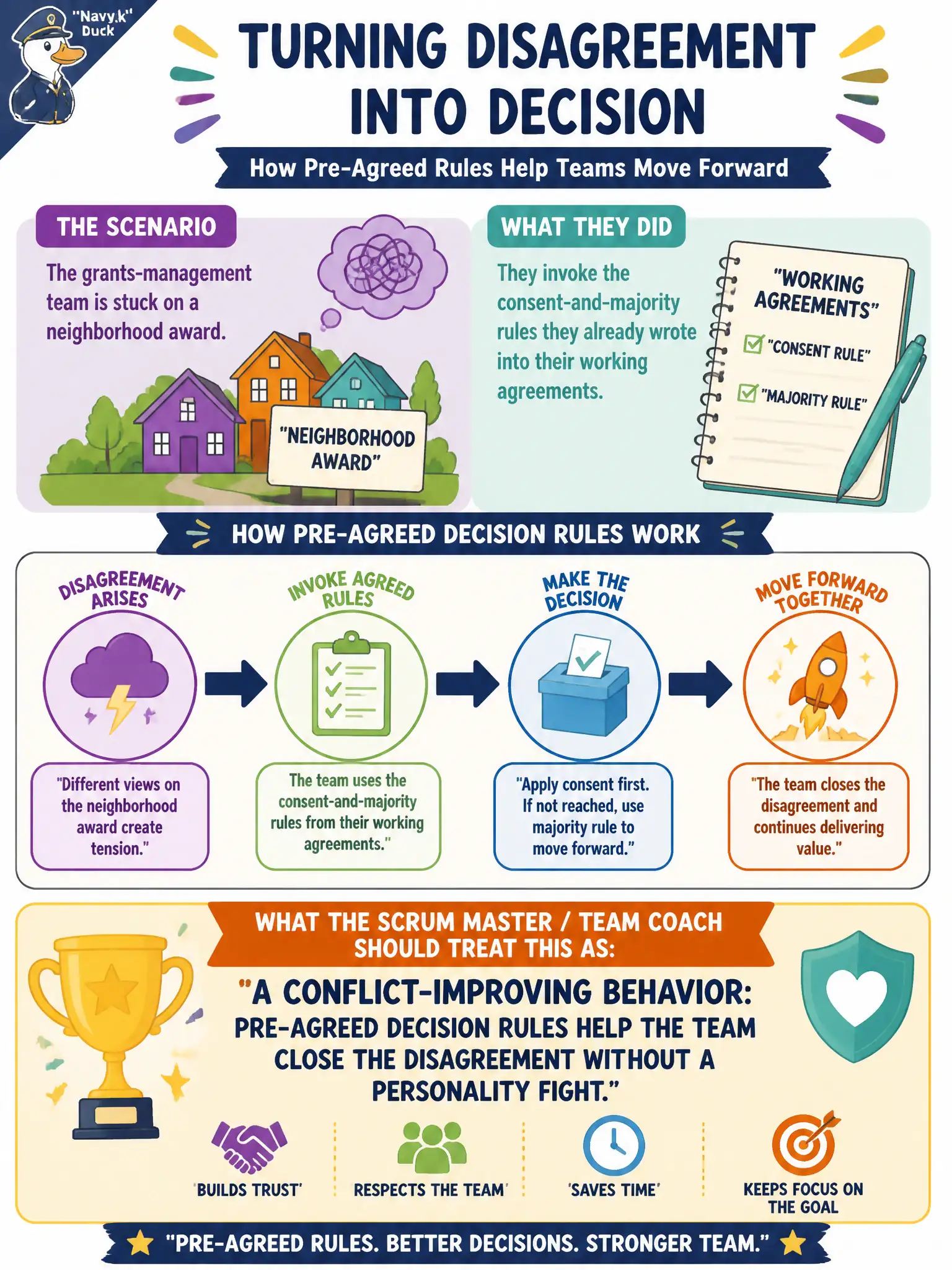 "Navy.k" Duck

TURNING DISAGREEMENT INTO DECISION

How Pre-Agreed Rules Help Teams Move Forward

THE SCENARIO

The grants-management team is stuck on a neighborhood award.

"NEIGHBORHOOD AWARD"

WHAT THEY DID

They invoke the consent-and-majority rules they already wrote into their working agreements.

"WORKING AGREEMENTS"

"CONSENT RULE"

"MAJORITY RULE"

HOW PRE-AGREED DECISION RULES WORK

DISAGREEMENT ARISES

"Different views on the neighborhood award create tension."

INVOKE AGREED RULES

The team uses the consent-and-majority rules from their working agreements."

MAKE THE DECISION

"Apply consent first. If not reached, use majority rule to move forward."

MOVE FORWARD TOGETHER

"The team closes the disagreement and continues delivering value."

WHAT THE SCRUM MASTER / TEAM COACH SHOULD TREAT THIS AS:

"A CONFLICT-IMPROVING BEHAVIOR: PRE-AGREED DECISION RULES HELP THE TEAM CLOSE THE DISAGREEMENT WITHOUT A PERSONALITY FIGHT."

'BUILDS TRUST'

RESPECTS THE TEAM'

'SAVES TIME'

KEEPS FOCUS ON THE GOAL

"PRE-AGREED RULES. BETTER DECISIONS. STRONGER TEAM."