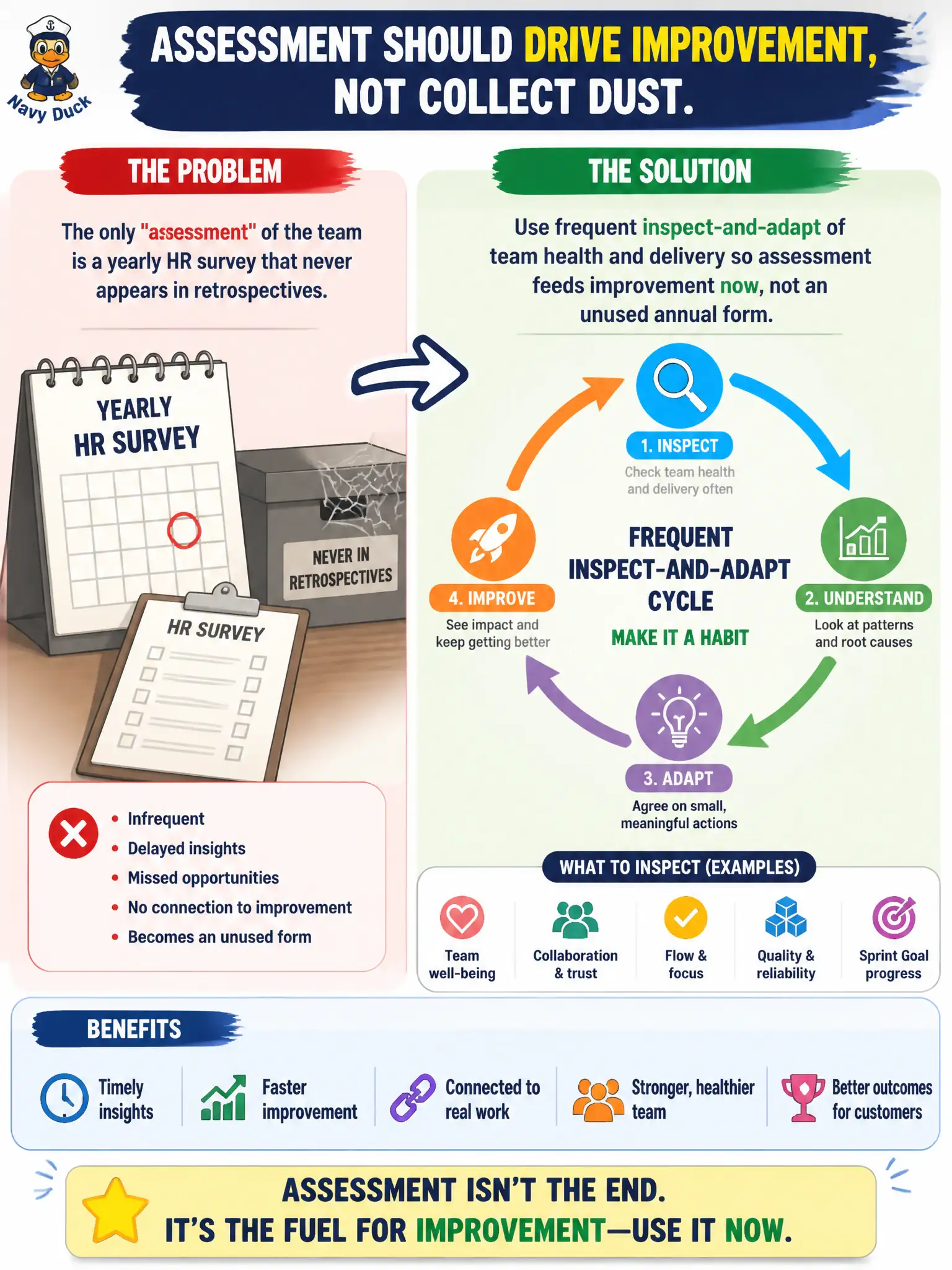 Navy Duck

ASSESSMENT SHOULD DRIVE IMPROVEMENT, NOT COLLECT DUST.

THE PROBLEM

The only "assessment" of the team is a yearly HR survey that never appears in retrospectives.

YEARLY HR SURVEY

NEVER IN RETROSPECTIVES

HR SURVEY

- Infrequent
- Delayed insights
- Missed opportunities
- No connection to improvement
- Becomes an unused form

THE SOLUTION

Use frequent inspect-and-adapt of team health and delivery so assessment feeds improvement now, not an unused annual form.

1. INSPECT
Check team health and delivery often

2. UNDERSTAND
Look at patterns and root causes

3. ADAPT
Agree on small, meaningful actions

4. IMPROVE
See impact and keep getting better

FREQUENT INSPECT-AND-ADAPT CYCLE

MAKE IT A HABIT

WHAT TO INSPECT (EXAMPLES)

Team well-being

Collaboration & trust

Flow & focus

Quality & reliability

Sprint Goal progress

BENEFITS

Timely insights

Faster improvement

Connected to real work

Stronger, healthier team

Better outcomes for customers

ASSESSMENT ISN'T THE END.
IT'S THE FUEL FOR IMPROVEMENT—USE IT NOW.