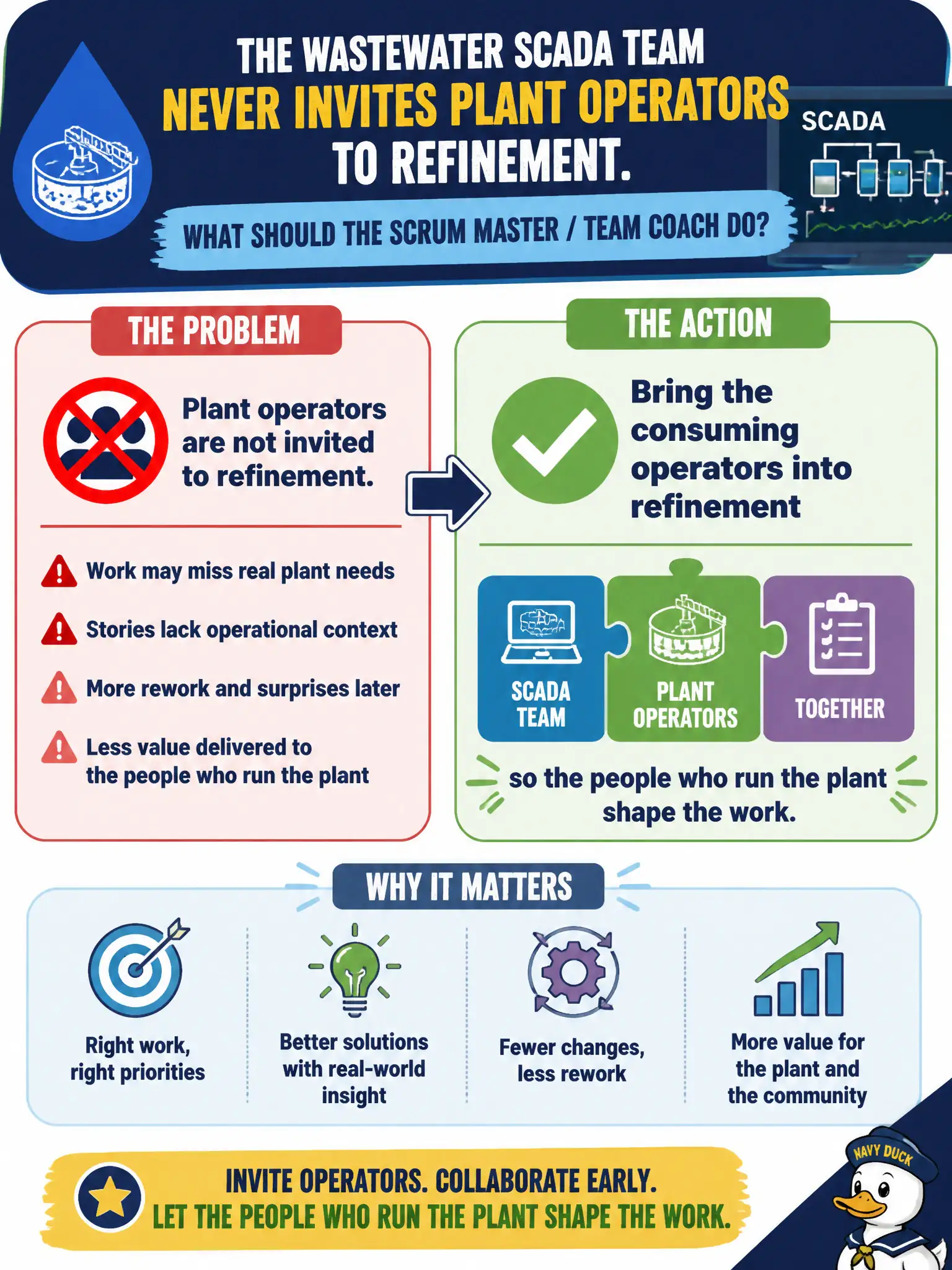 THE WASTEWATER SCADA TEAM NEVER INVITES PLANT OPERATORS TO REFINEMENT.

SCADA

WHAT SHOULD THE SCRUM MASTER / TEAM COACH DO?

THE PROBLEM

Plant operators are not invited to refinement.

Work may miss real plant needs

Stories lack operational context

More rework and surprises later

Less value delivered to the people who run the plant

THE ACTION

Bring the consuming operators into refinement

SCADA TEAM

PLANT OPERATORS

TOGETHER

so the people who run the plant shape the work.

WHY IT MATTERS

Right work, right priorities

Better solutions with real-world insight

Fewer changes, less rework

More value for the plant and the community

INVITE OPERATORS. COLLABORATE EARLY.
LET THE PEOPLE WHO RUN THE PLANT SHAPE THE WORK.

NAVY DUCK