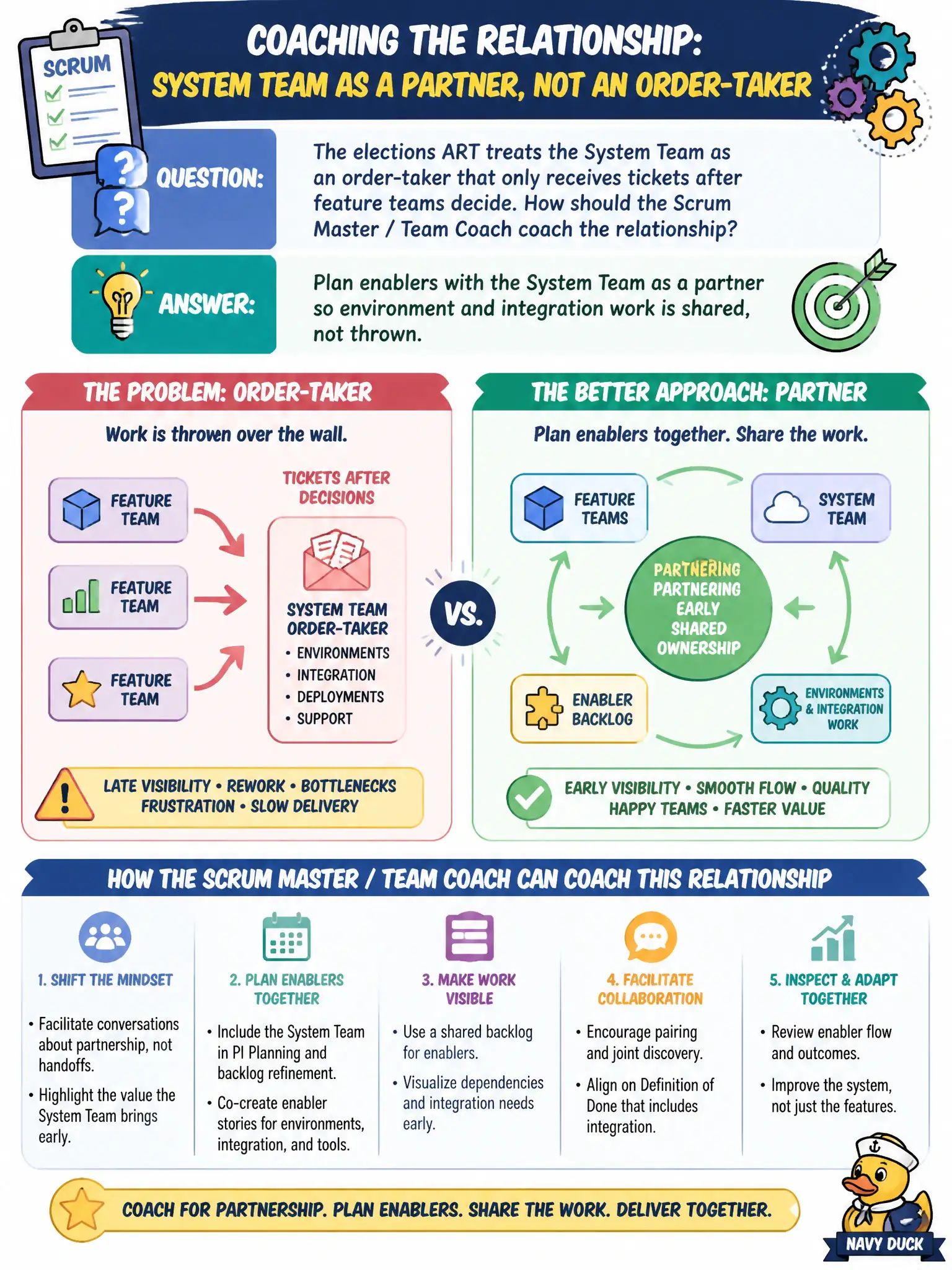 SCRUM

COACHING THE RELATIONSHIP:
SYSTEM TEAM AS A PARTNER, NOT AN ORDER-TAKER

QUESTION:
The elections ART treats the System Team as an order-taker that only receives tickets after feature teams decide. How should the Scrum Master / Team Coach coach the relationship?

ANSWER:
Plan enablers with the System Team as a partner so environment and integration work is shared, not thrown.

THE PROBLEM: ORDER-TAKER
Work is thrown over the wall.

FEATURE TEAM
FEATURE TEAM
FEATURE TEAM

TICKETS AFTER DECISIONS

SYSTEM TEAM ORDER-TAKER
• ENVIRONMENTS
• INTEGRATION
• DEPLOYMENTS
• SUPPORT

LATE VISIBILITY • REWORK • BOTTLENECKS
FRUSTRATION • SLOW DELIVERY

VS.

THE BETTER APPROACH: PARTNER
Plan enablers together. Share the work.

FEATURE TEAMS
SYSTEM TEAM

PARTNERING
PARTNERING
EARLY
SHARED
OWNERSHIP

ENABLER BACKLOG
ENVIRONMENTS & INTEGRATION WORK

EARLY VISIBILITY • SMOOTH FLOW • QUALITY
HAPPY TEAMS • FASTER VALUE

HOW THE SCRUM MASTER / TEAM COACH CAN COACH THIS RELATIONSHIP

1. SHIFT THE MINDSET
• Facilitate conversations about partnership, not handoffs.
• Highlight the value the System Team brings early.

2. PLAN ENABLERS TOGETHER
• Include the System Team in PI Planning and backlog refinement.
• Co-create enabler stories for environments, integration, and tools.

3. MAKE WORK VISIBLE
• Use a shared backlog for enablers.
• Visualize dependencies and integration needs early.

4. FACILITATE COLLABORATION
• Encourage pairing and joint discovery.
• Align on Definition of Done that includes integration.

5. INSPECT & ADAPT TOGETHER
• Review enabler flow and outcomes.
• Improve the system, not just the features.

COACH FOR PARTNERSHIP. PLAN ENABLERS. SHARE THE WORK. DELIVER TOGETHER.

NAVY DUCK